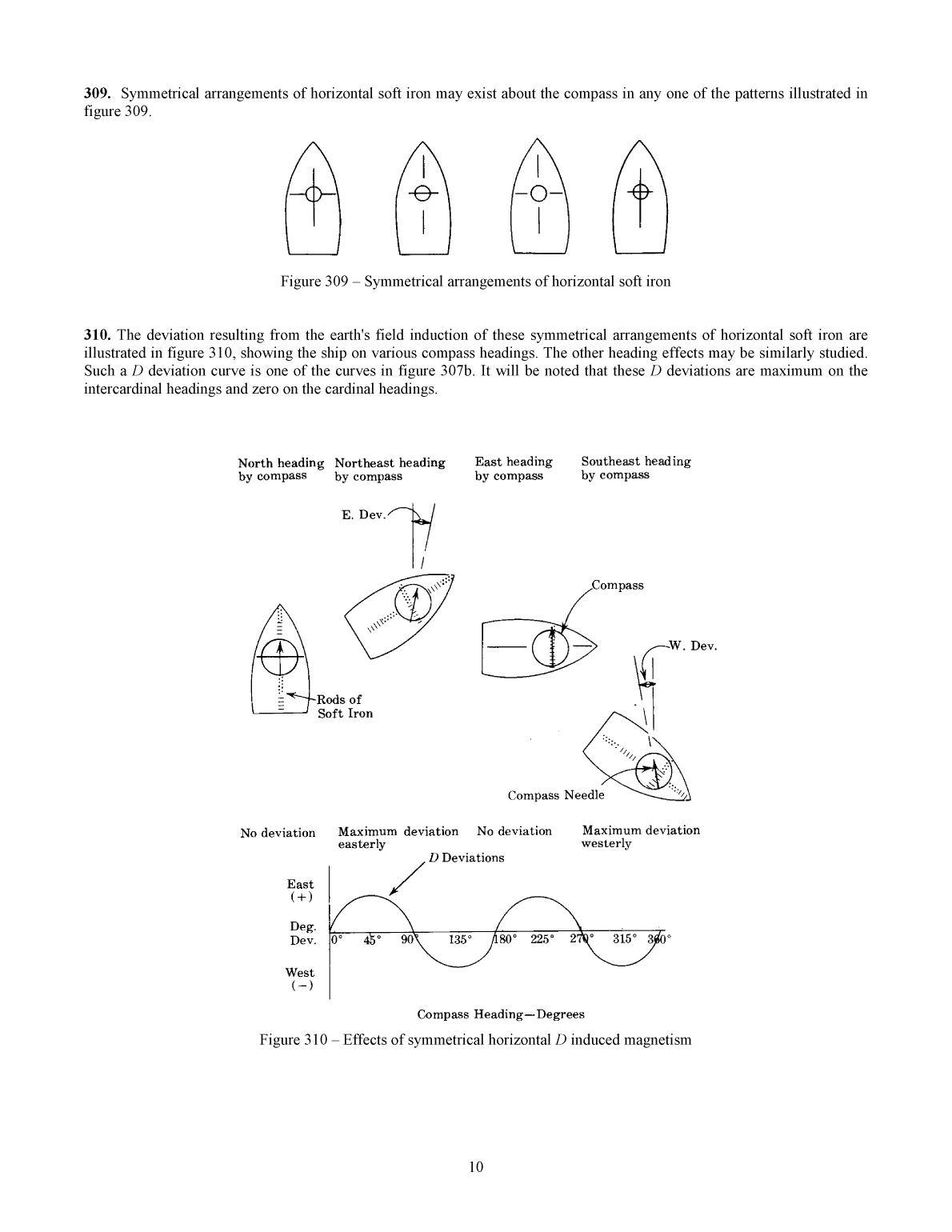 **309.** Symmetrical arrangements of horizontal soft iron may exist about the compass in any one of the patterns illustrated in figure 309.

Figure 309 – Symmetrical arrangements of horizontal soft iron

**310.** The deviation resulting from the earth's field induction of these symmetrical arrangements of horizontal soft iron are illustrated in figure 310, showing the ship on various compass headings. The other heading effects may be similarly studied. Such a $D$ deviation curve is one of the curves in figure 307b. It will be noted that these $D$ deviations are maximum on the intercardinal headings and zero on the cardinal headings.

North heading by compass

Northeast heading by compass

East heading by compass

Southeast heading by compass

E. Dev.

Compass

W. Dev.

Rods of Soft Iron

Compass Needle

No deviation

Maximum deviation easterly

No deviation

Maximum deviation westerly

$D$ Deviations

East (+)

Deg. Dev.

West (−)

0° 45° 90° 135° 180° 225° 270° 315° 360°

Compass Heading—Degrees

Figure 310 – Effects of symmetrical horizontal $D$ induced magnetism

10