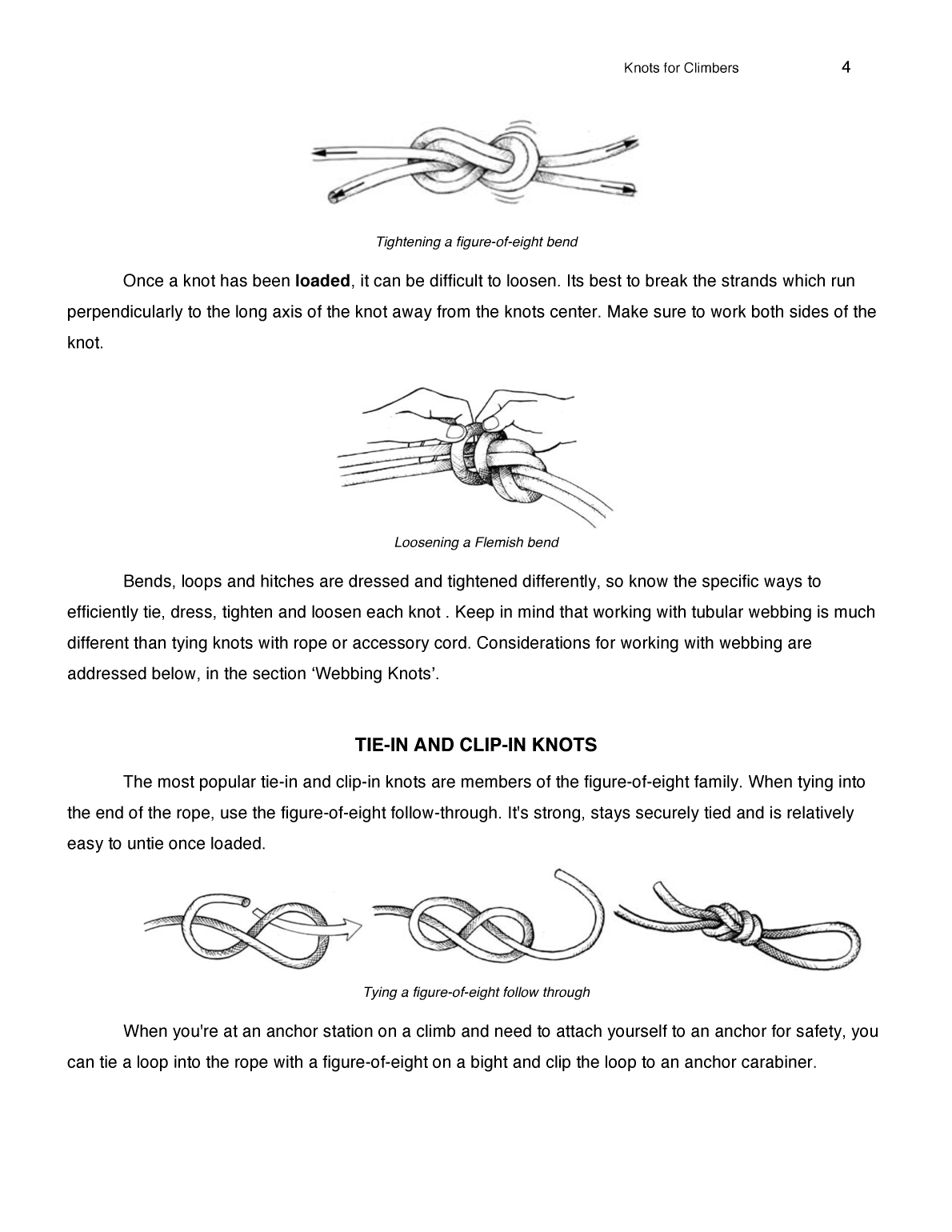 Knots for Climbers 4

Tightening a figure-of-eight bend

Once a knot has been loaded, it can be difficult to loosen. Its best to break the strands which run perpendicularly to the long axis of the knot away from the knots center. Make sure to work both sides of the knot.

Loosening a Flemish bend

Bends, loops and hitches are dressed and tightened differently, so know the specific ways to efficiently tie, dress, tighten and loosen each knot . Keep in mind that working with tubular webbing is much different than tying knots with rope or accessory cord. Considerations for working with webbing are addressed below, in the section ‘Webbing Knots’.

TIE-IN AND CLIP-IN KNOTS

The most popular tie-in and clip-in knots are members of the figure-of-eight family. When tying into the end of the rope, use the figure-of-eight follow-through. It's strong, stays securely tied and is relatively easy to untie once loaded.

Tying a figure-of-eight follow through

When you're at an anchor station on a climb and need to attach yourself to an anchor for safety, you can tie a loop into the rope with a figure-of-eight on a bight and clip the loop to an anchor carabiner.