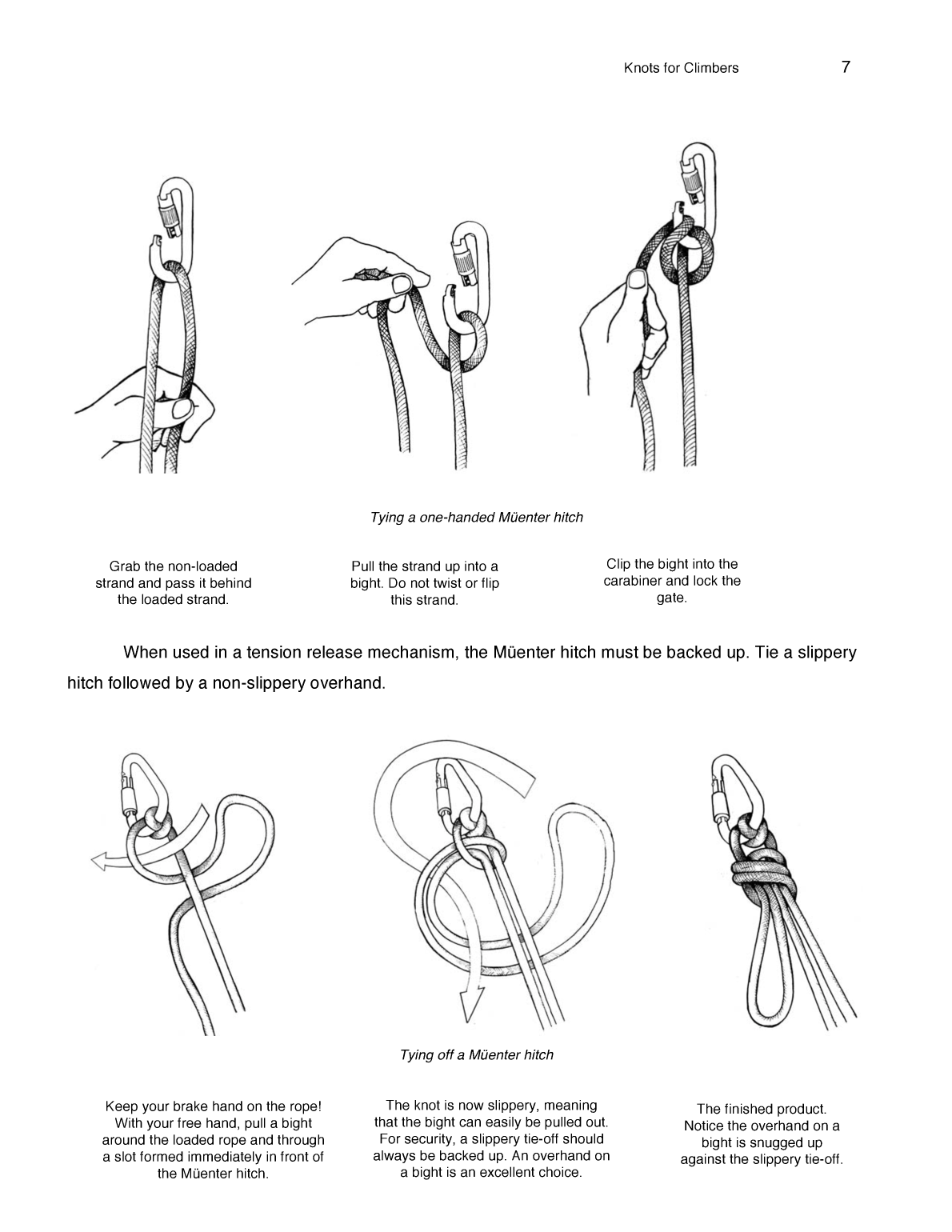 Knots for Climbers 7

Tying a one-handed Müenter hitch

Grab the non-loaded strand and pass it behind the loaded strand.

Pull the strand up into a bight. Do not twist or flip this strand.

Clip the bight into the carabiner and lock the gate.

When used in a tension release mechanism, the Müenter hitch must be backed up. Tie a slippery hitch followed by a non-slippery overhand.

Tying off a Müenter hitch

Keep your brake hand on the rope! With your free hand, pull a bight around the loaded rope and through a slot formed immediately in front of the Müenter hitch.

The knot is now slippery, meaning that the bight can easily be pulled out. For security, a slippery tie-off should always be backed up. An overhand on a bight is an excellent choice.

The finished product. Notice the overhand on a bight is snugged up against the slippery tie-off.