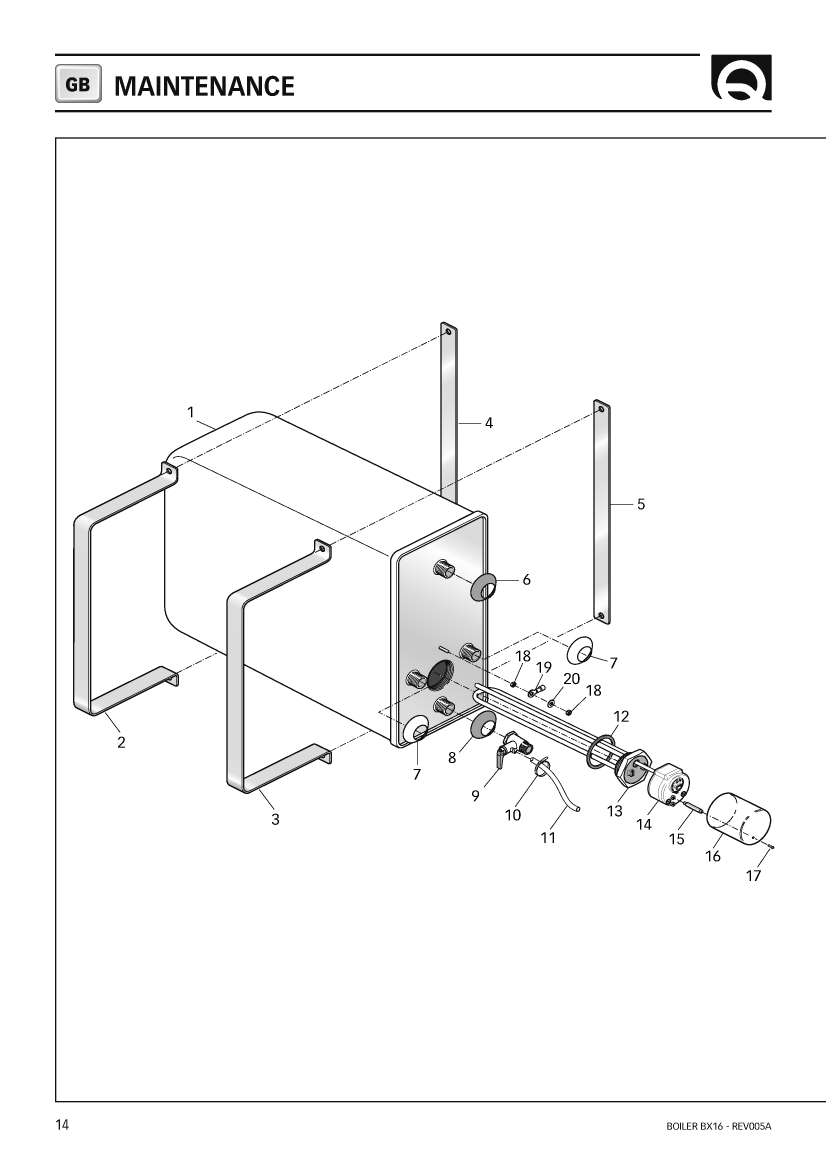 GB MAINTENANCE

1
4
5
6
7
18
19
20
18
12
2
7
8
9
10
11
13
14
15
16
17
3

14

BOILER BX16 - REV005A