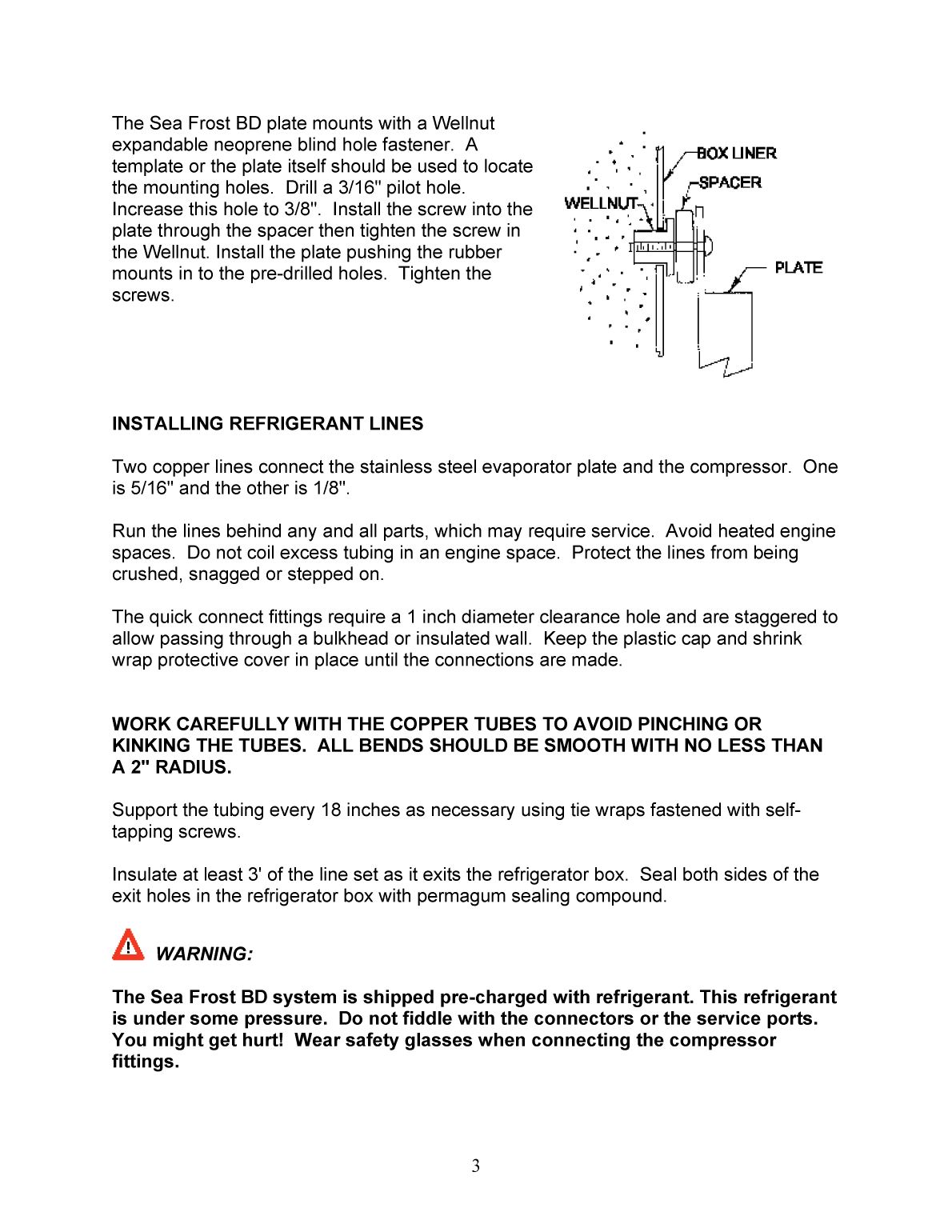 The Sea Frost BD plate mounts with a Wellnut expandable neoprene blind hole fastener. A template or the plate itself should be used to locate the mounting holes. Drill a 3/16" pilot hole. Increase this hole to 3/8". Install the screw into the plate through the spacer then tighten the screw in the Wellnut. Install the plate pushing the rubber mounts in to the pre-drilled holes. Tighten the screws.

BOX LINER
SPACER
WELLNUT
PLATE

INSTALLING REFRIGERANT LINES

Two copper lines connect the stainless steel evaporator plate and the compressor. One is 5/16" and the other is 1/8".

Run the lines behind any and all parts, which may require service. Avoid heated engine spaces. Do not coil excess tubing in an engine space. Protect the lines from being crushed, snagged or stepped on.

The quick connect fittings require a 1 inch diameter clearance hole and are staggered to allow passing through a bulkhead or insulated wall. Keep the plastic cap and shrink wrap protective cover in place until the connections are made.

WORK CAREFULLY WITH THE COPPER TUBES TO AVOID PINCHING OR KINKING THE TUBES. ALL BENDS SHOULD BE SMOOTH WITH NO LESS THAN A 2" RADIUS.

Support the tubing every 18 inches as necessary using tie wraps fastened with self-tapping screws.

Insulate at least 3' of the line set as it exits the refrigerator box. Seal both sides of the exit holes in the refrigerator box with permagum sealing compound.

WARNING:

The Sea Frost BD system is shipped pre-charged with refrigerant. This refrigerant is under some pressure. Do not fiddle with the connectors or the service ports. You might get hurt! Wear safety glasses when connecting the compressor fittings.

3