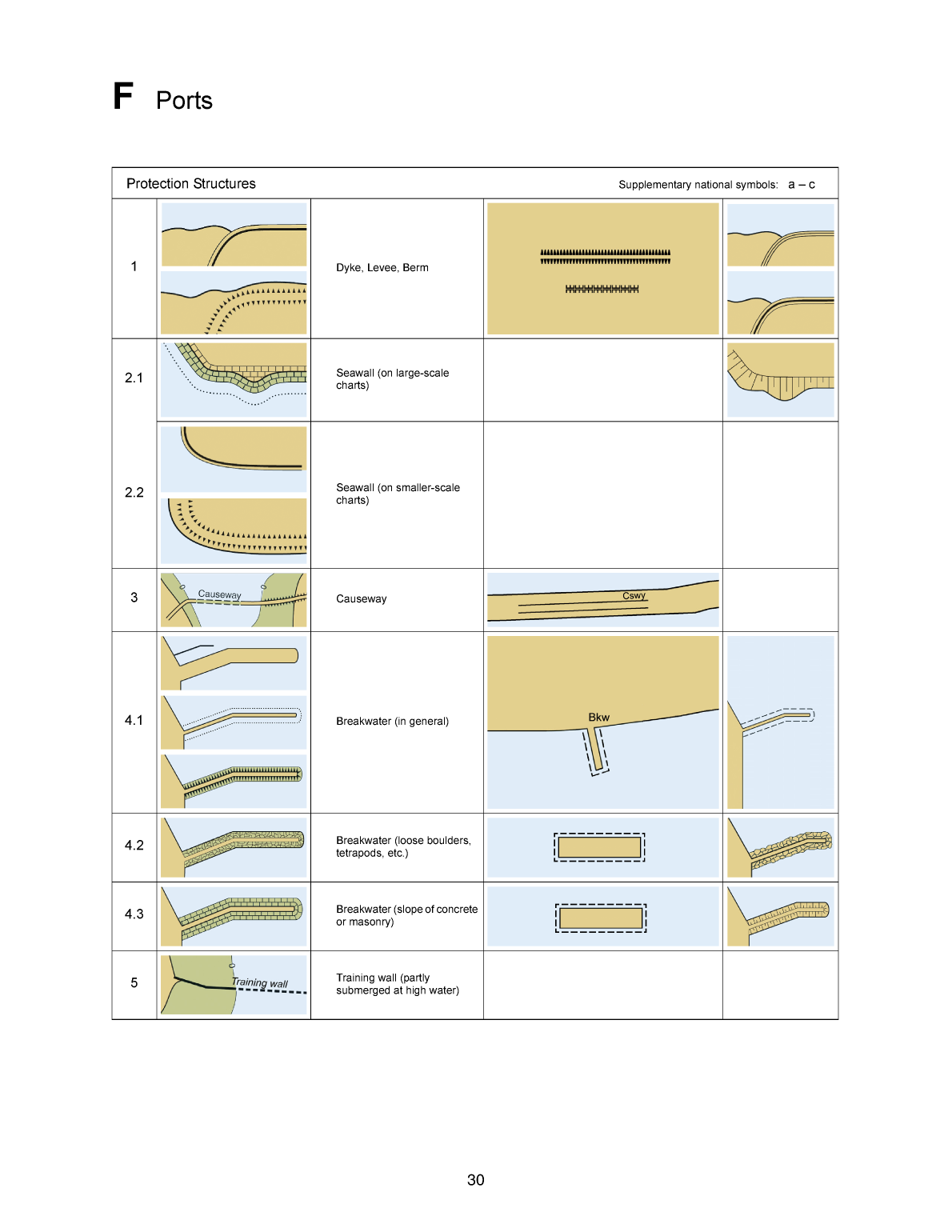 F Ports

Protection Structures

Supplementary national symbols: a – c

| | | | | |
|---|---|---|---|---|
| 1 | | Dyke, Levee, Berm | | |
| 2.1 | | Seawall (on large-scale charts) | | |
| 2.2 | | Seawall (on smaller-scale charts) | | |
| 3 | Causeway | Causeway | Cswy | |
| 4.1 | | Breakwater (in general) | Bkw | |
| 4.2 | | Breakwater (loose boulders, tetrapods, etc.) | | |
| 4.3 | | Breakwater (slope of concrete or masonry) | | |
| 5 | Training wall | Training wall (partly submerged at high water) | | |

30