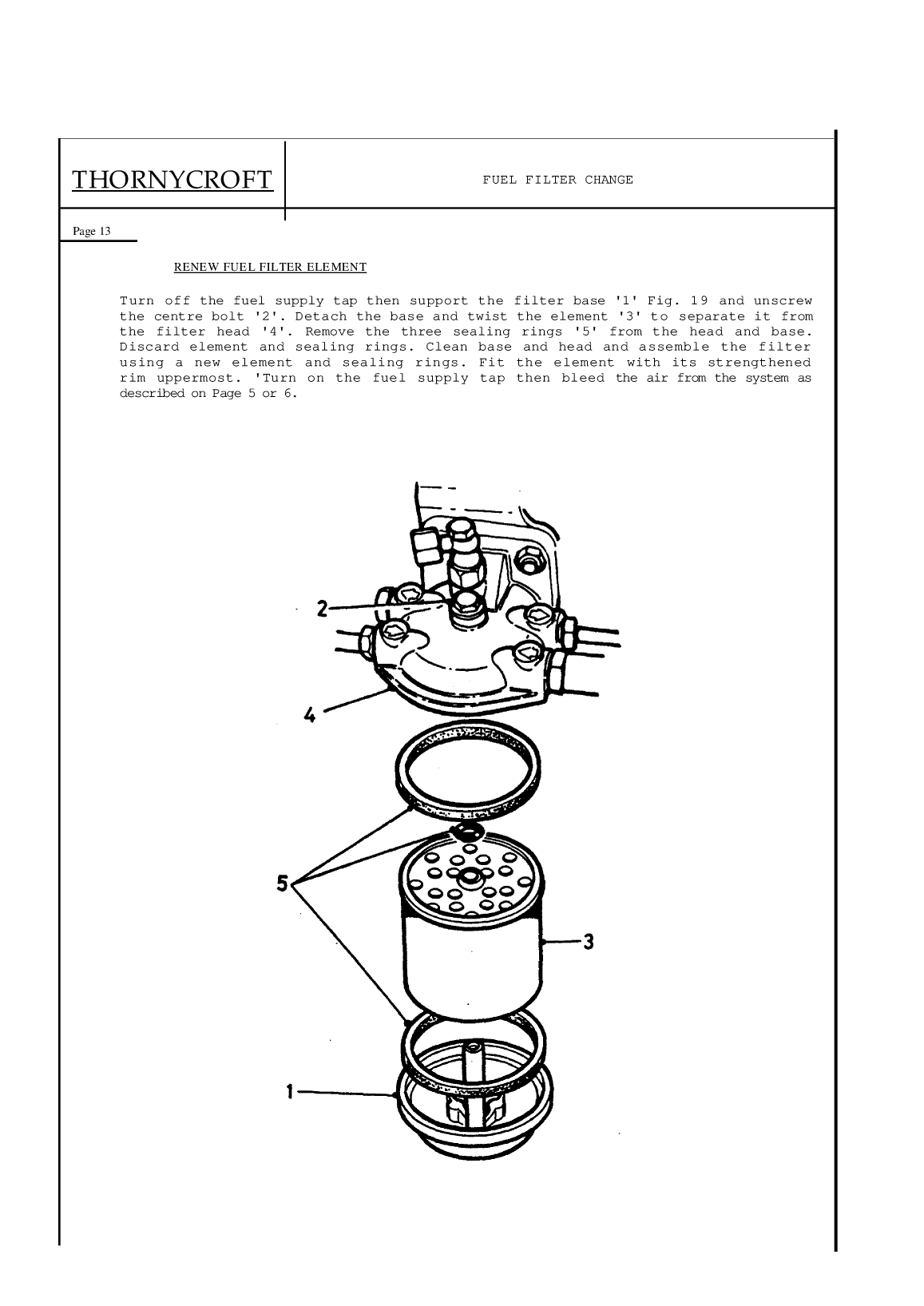 THORNYCROFT

FUEL FILTER CHANGE

Page 13

RENEW FUEL FILTER ELEMENT

Turn off the fuel supply tap then support the filter base '1' Fig. 19 and unscrew the centre bolt '2'. Detach the base and twist the element '3' to separate it from the filter head '4'. Remove the three sealing rings '5' from the head and base. Discard element and sealing rings. Clean base and head and assemble the filter using a new element and sealing rings. Fit the element with its strengthened rim uppermost. 'Turn on the fuel supply tap then bleed the air from the system as described on Page 5 or 6.

2

4

5

3

1