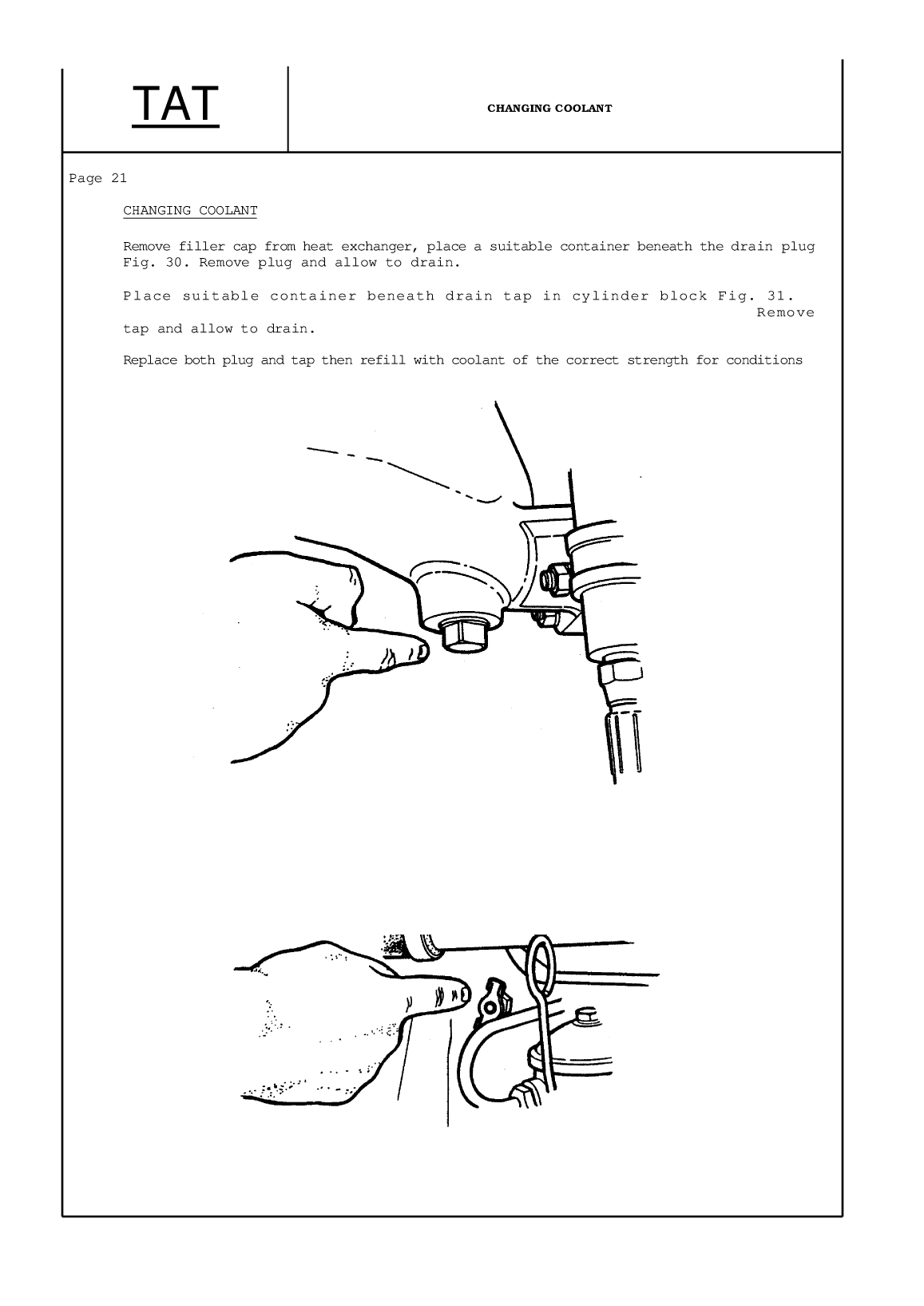 TAT

CHANGING COOLANT

Page 21

CHANGING COOLANT

Remove filler cap from heat exchanger, place a suitable container beneath the drain plug Fig. 30. Remove plug and allow to drain.

Place suitable container beneath drain tap in cylinder block Fig. 31. Remove tap and allow to drain.

Replace both plug and tap then refill with coolant of the correct strength for conditions