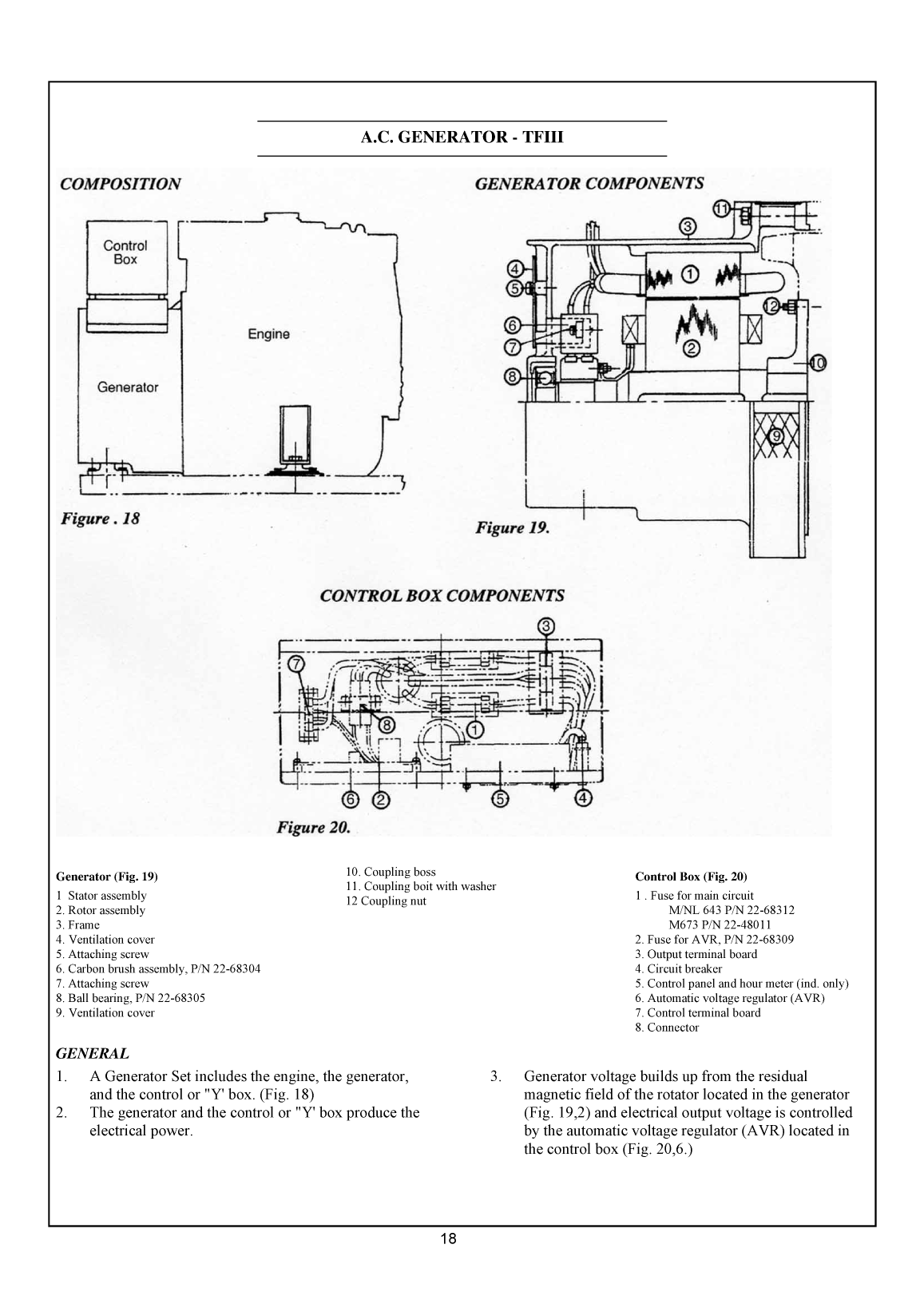 A.C. GENERATOR - TFIII

COMPOSITION

Control Box

Engine

Generator

Figure . 18

GENERATOR COMPONENTS

11
3
4
5
1
12
6
7
2
8
10
9

Figure 19.

CONTROL BOX COMPONENTS

3
7
8
1
6
2
5
4

Figure 20.

Generator (Fig. 19)
1 Stator assembly
2. Rotor assembly
3. Frame
4. Ventilation cover
5. Attaching screw
6. Carbon brush assembly, P/N 22-68304
7. Attaching screw
8. Ball bearing, P/N 22-68305
9. Ventilation cover

10. Coupling boss
11. Coupling boit with washer
12 Coupling nut

Control Box (Fig. 20)
1 . Fuse for main circuit
M/NL 643 P/N 22-68312
M673 P/N 22-48011
2. Fuse for AVR, P/N 22-68309
3. Output terminal board
4. Circuit breaker
5. Control panel and hour meter (ind. only)
6. Automatic voltage regulator (AVR)
7. Control terminal board
8. Connector

GENERAL

1. A Generator Set includes the engine, the generator, and the control or "Y' box. (Fig. 18)
2. The generator and the control or "Y' box produce the electrical power.

3. Generator voltage builds up from the residual magnetic field of the rotator located in the generator (Fig. 19,2) and electrical output voltage is controlled by the automatic voltage regulator (AVR) located in the control box (Fig. 20,6.)

18