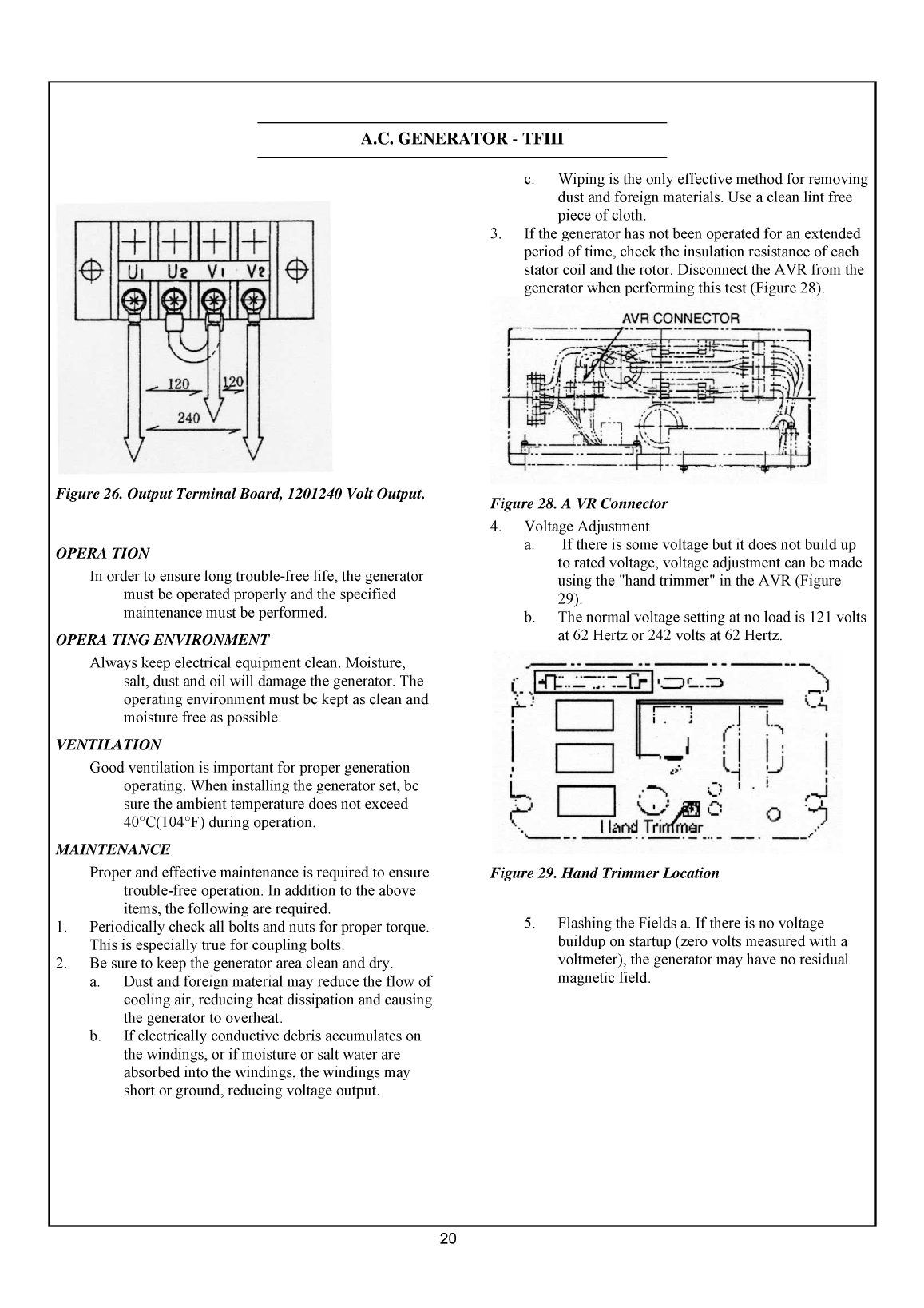 A.C. GENERATOR - TFIII

U1 U2 V1 V2

120 120

240

Figure 26. Output Terminal Board, 1201240 Volt Output.

OPERA TION

In order to ensure long trouble-free life, the generator must be operated properly and the specified maintenance must be performed.

OPERA TING ENVIRONMENT

Always keep electrical equipment clean. Moisture, salt, dust and oil will damage the generator. The operating environment must bc kept as clean and moisture free as possible.

VENTILATION

Good ventilation is important for proper generation operating. When installing the generator set, bc sure the ambient temperature does not exceed 40°C(104°F) during operation.

MAINTENANCE

Proper and effective maintenance is required to ensure trouble-free operation. In addition to the above items, the following are required.

1. Periodically check all bolts and nuts for proper torque. This is especially true for coupling bolts.
2. Be sure to keep the generator area clean and dry.
a. Dust and foreign material may reduce the flow of cooling air, reducing heat dissipation and causing the generator to overheat.
b. If electrically conductive debris accumulates on the windings, or if moisture or salt water are absorbed into the windings, the windings may short or ground, reducing voltage output.

c. Wiping is the only effective method for removing dust and foreign materials. Use a clean lint free piece of cloth.
3. If the generator has not been operated for an extended period of time, check the insulation resistance of each stator coil and the rotor. Disconnect the AVR from the generator when performing this test (Figure 28).

AVR CONNECTOR

Figure 28. A VR Connector

4. Voltage Adjustment
a. If there is some voltage but it does not build up to rated voltage, voltage adjustment can be made using the "hand trimmer" in the AVR (Figure 29).
b. The normal voltage setting at no load is 121 volts at 62 Hertz or 242 volts at 62 Hertz.

Hand Trimmer

Figure 29. Hand Trimmer Location

5. Flashing the Fields a. If there is no voltage buildup on startup (zero volts measured with a voltmeter), the generator may have no residual magnetic field.

20