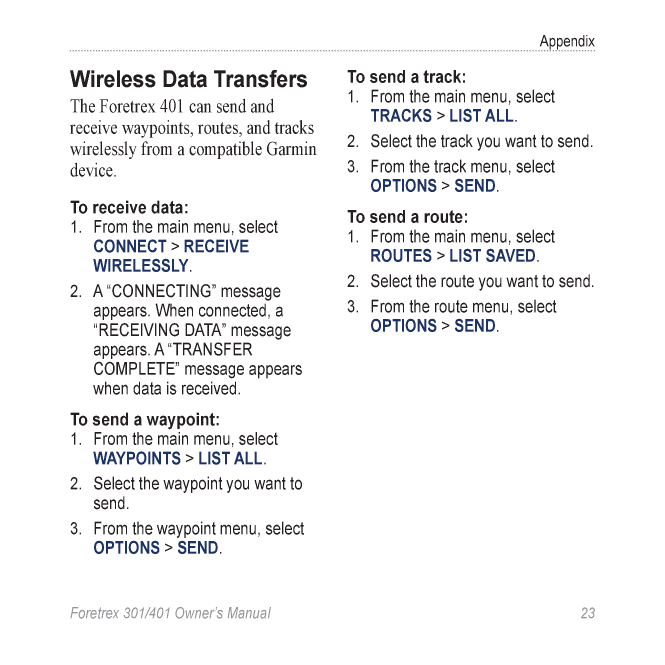 Appendix

Wireless Data Transfers

The Foretrex 401 can send and receive waypoints, routes, and tracks wirelessly from a compatible Garmin device.

To receive data:
1. From the main menu, select CONNECT > RECEIVE WIRELESSLY.
2. A “CONNECTING” message appears. When connected, a “RECEIVING DATA” message appears. A “TRANSFER COMPLETE” message appears when data is received.

To send a waypoint:
1. From the main menu, select WAYPOINTS > LIST ALL.
2. Select the waypoint you want to send.
3. From the waypoint menu, select OPTIONS > SEND.

To send a track:
1. From the main menu, select TRACKS > LIST ALL.
2. Select the track you want to send.
3. From the track menu, select OPTIONS > SEND.

To send a route:
1. From the main menu, select ROUTES > LIST SAVED.
2. Select the route you want to send.
3. From the route menu, select OPTIONS > SEND.

Foretrex 301/401 Owner’s Manual 23