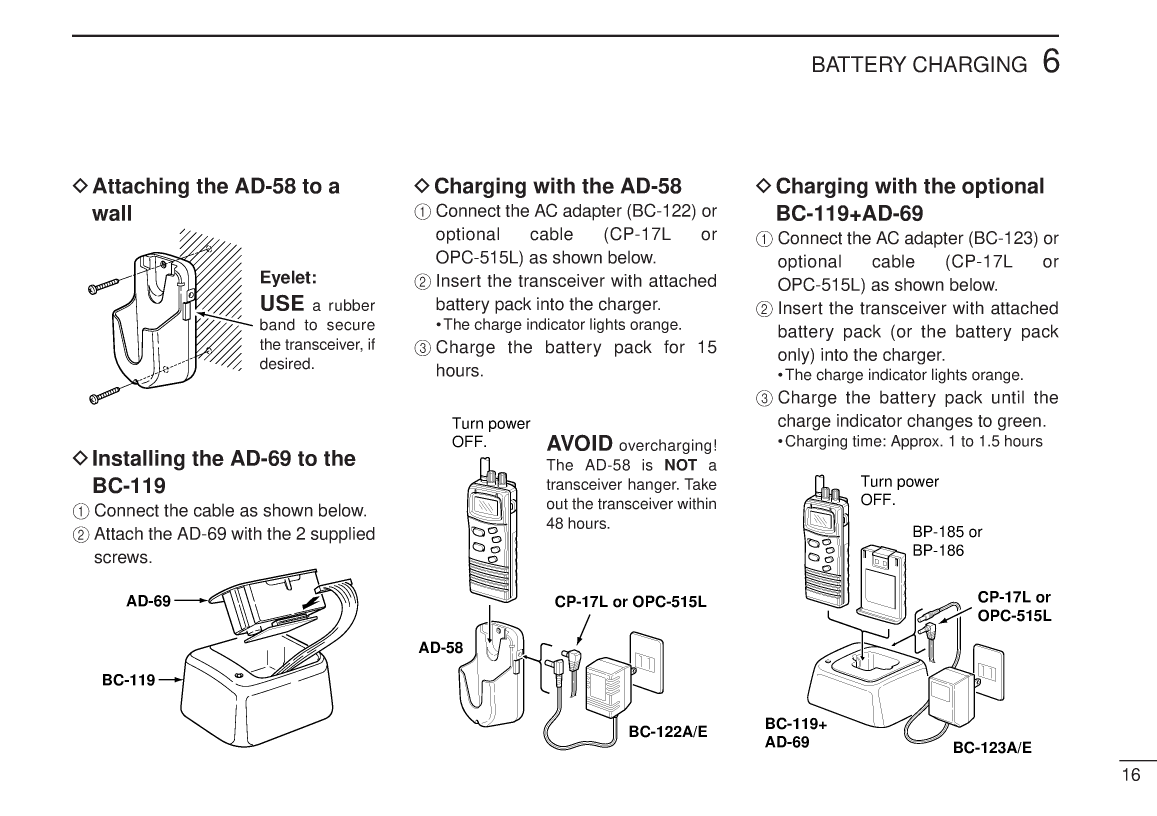 BATTERY CHARGING 6

◇ Attaching the AD-58 to a wall

Eyelet:
USE a rubber band to secure the transceiver, if desired.

◇ Installing the AD-69 to the BC-119
① Connect the cable as shown below.
② Attach the AD-69 with the 2 supplied screws.

AD-69
BC-119

◇ Charging with the AD-58
① Connect the AC adapter (BC-122) or optional cable (CP-17L or OPC-515L) as shown below.
② Insert the transceiver with attached battery pack into the charger.
• The charge indicator lights orange.
③ Charge the battery pack for 15 hours.

Turn power OFF.

AVOID overcharging! The AD-58 is NOT a transceiver hanger. Take out the transceiver within 48 hours.

CP-17L or OPC-515L
AD-58
BC-122A/E

◇ Charging with the optional BC-119+AD-69
① Connect the AC adapter (BC-123) or optional cable (CP-17L or OPC-515L) as shown below.
② Insert the transceiver with attached battery pack (or the battery pack only) into the charger.
• The charge indicator lights orange.
③ Charge the battery pack until the charge indicator changes to green.
• Charging time: Approx. 1 to 1.5 hours

Turn power OFF.
BP-185 or BP-186
CP-17L or OPC-515L
BC-119+ AD-69
BC-123A/E

16