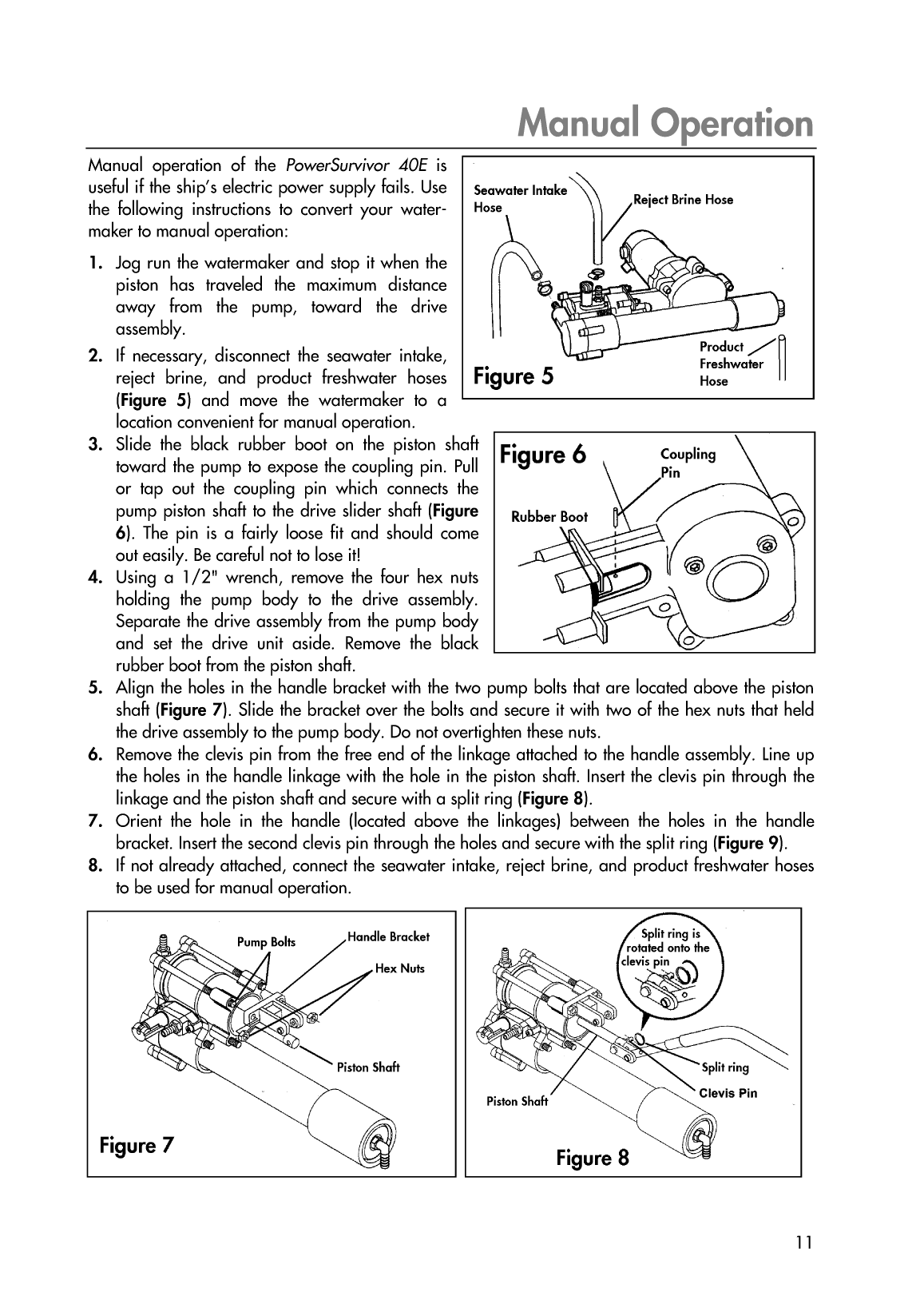 Manual Operation

Manual operation of the PowerSurvivor 40E is useful if the ship's electric power supply fails. Use the following instructions to convert your watermaker to manual operation:

1. Jog run the watermaker and stop it when the piston has traveled the maximum distance away from the pump, toward the drive assembly.
2. If necessary, disconnect the seawater intake, reject brine, and product freshwater hoses (Figure 5) and move the watermaker to a location convenient for manual operation.
3. Slide the black rubber boot on the piston shaft toward the pump to expose the coupling pin. Pull or tap out the coupling pin which connects the pump piston shaft to the drive slider shaft (Figure 6). The pin is a fairly loose fit and should come out easily. Be careful not to lose it!
4. Using a 1/2" wrench, remove the four hex nuts holding the pump body to the drive assembly. Separate the drive assembly from the pump body and set the drive unit aside. Remove the black rubber boot from the piston shaft.
5. Align the holes in the handle bracket with the two pump bolts that are located above the piston shaft (Figure 7). Slide the bracket over the bolts and secure it with two of the hex nuts that held the drive assembly to the pump body. Do not overtighten these nuts.
6. Remove the clevis pin from the free end of the linkage attached to the handle assembly. Line up the holes in the handle linkage with the hole in the piston shaft. Insert the clevis pin through the linkage and the piston shaft and secure with a split ring (Figure 8).
7. Orient the hole in the handle (located above the linkages) between the holes in the handle bracket. Insert the second clevis pin through the holes and secure with the split ring (Figure 9).
8. If not already attached, connect the seawater intake, reject brine, and product freshwater hoses to be used for manual operation.

Seawater Intake Hose
Reject Brine Hose
Product Freshwater Hose
Figure 5

Figure 6
Coupling Pin
Rubber Boot

Pump Bolts
Handle Bracket
Hex Nuts
Piston Shaft
Figure 7

Split ring is rotated onto the clevis pin
Split ring
Clevis Pin
Piston Shaft
Figure 8

11