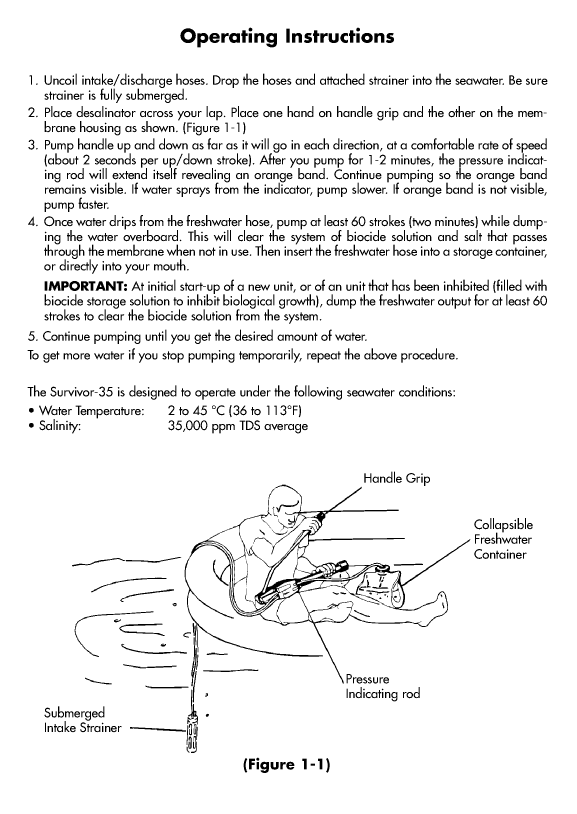 Operating Instructions

1. Uncoil intake/discharge hoses. Drop the hoses and attached strainer into the seawater. Be sure strainer is fully submerged.
2. Place desalinator across your lap. Place one hand on handle grip and the other on the membrane housing as shown. (Figure 1-1)
3. Pump handle up and down as far as it will go in each direction, at a comfortable rate of speed (about 2 seconds per up/down stroke). After you pump for 1-2 minutes, the pressure indicating rod will extend itself revealing an orange band. Continue pumping so the orange band remains visible. If water sprays from the indicator, pump slower. If orange band is not visible, pump faster.
4. Once water drips from the freshwater hose, pump at least 60 strokes (two minutes) while dumping the water overboard. This will clear the system of biocide solution and salt that passes through the membrane when not in use. Then insert the freshwater hose into a storage container, or directly into your mouth.

IMPORTANT: At initial start-up of a new unit, or of an unit that has been inhibited (filled with biocide storage solution to inhibit biological growth), dump the freshwater output for at least 60 strokes to clear the biocide solution from the system.

5. Continue pumping until you get the desired amount of water.
To get more water if you stop pumping temporarily, repeat the above procedure.

The Survivor-35 is designed to operate under the following seawater conditions:
• Water Temperature: 2 to 45 °C (36 to 113°F)
• Salinity: 35,000 ppm TDS average

Handle Grip

Collapsible Freshwater Container

Pressure Indicating rod

Submerged Intake Strainer

(Figure 1-1)