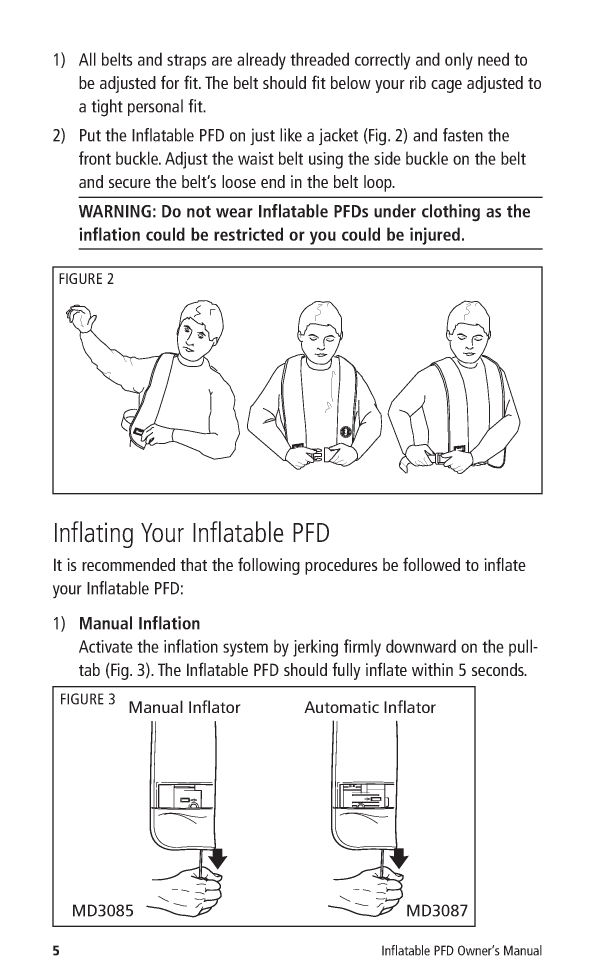 1) All belts and straps are already threaded correctly and only need to be adjusted for fit. The belt should fit below your rib cage adjusted to a tight personal fit.

2) Put the Inflatable PFD on just like a jacket (Fig. 2) and fasten the front buckle. Adjust the waist belt using the side buckle on the belt and secure the belt's loose end in the belt loop.

WARNING: Do not wear Inflatable PFDs under clothing as the inflation could be restricted or you could be injured.

FIGURE 2

Inflating Your Inflatable PFD

It is recommended that the following procedures be followed to inflate your Inflatable PFD:

1) Manual Inflation
Activate the inflation system by jerking firmly downward on the pull-tab (Fig. 3). The Inflatable PFD should fully inflate within 5 seconds.

FIGURE 3 Manual Inflator Automatic Inflator

MD3085 MD3087

5 Inflatable PFD Owner's Manual