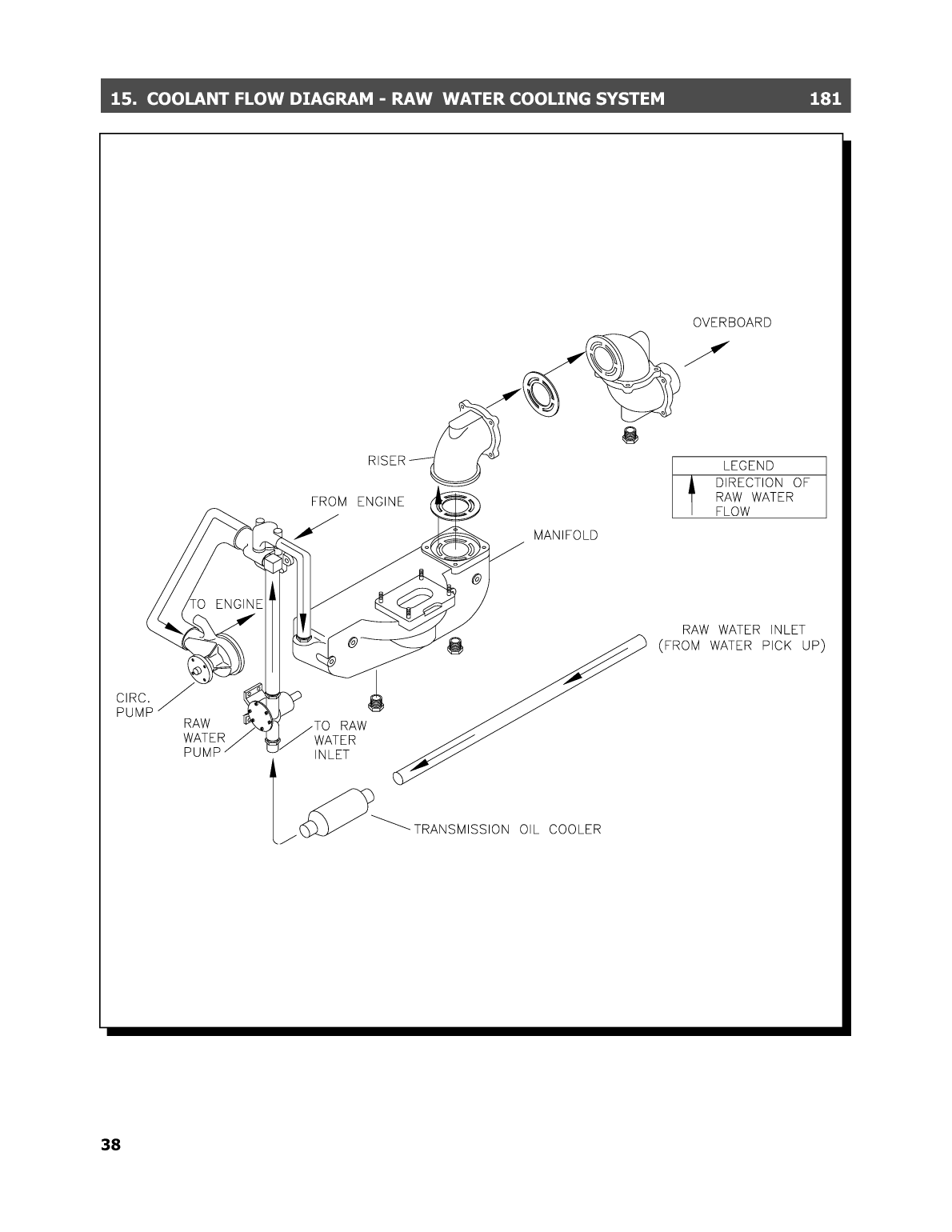 15. COOLANT FLOW DIAGRAM - RAW WATER COOLING SYSTEM 181

OVERBOARD

RISER

LEGEND

DIRECTION OF RAW WATER FLOW

FROM ENGINE

MANIFOLD

TO ENGINE

RAW WATER INLET (FROM WATER PICK UP)

CIRC. PUMP

RAW WATER PUMP

TO RAW WATER INLET

TRANSMISSION OIL COOLER

38