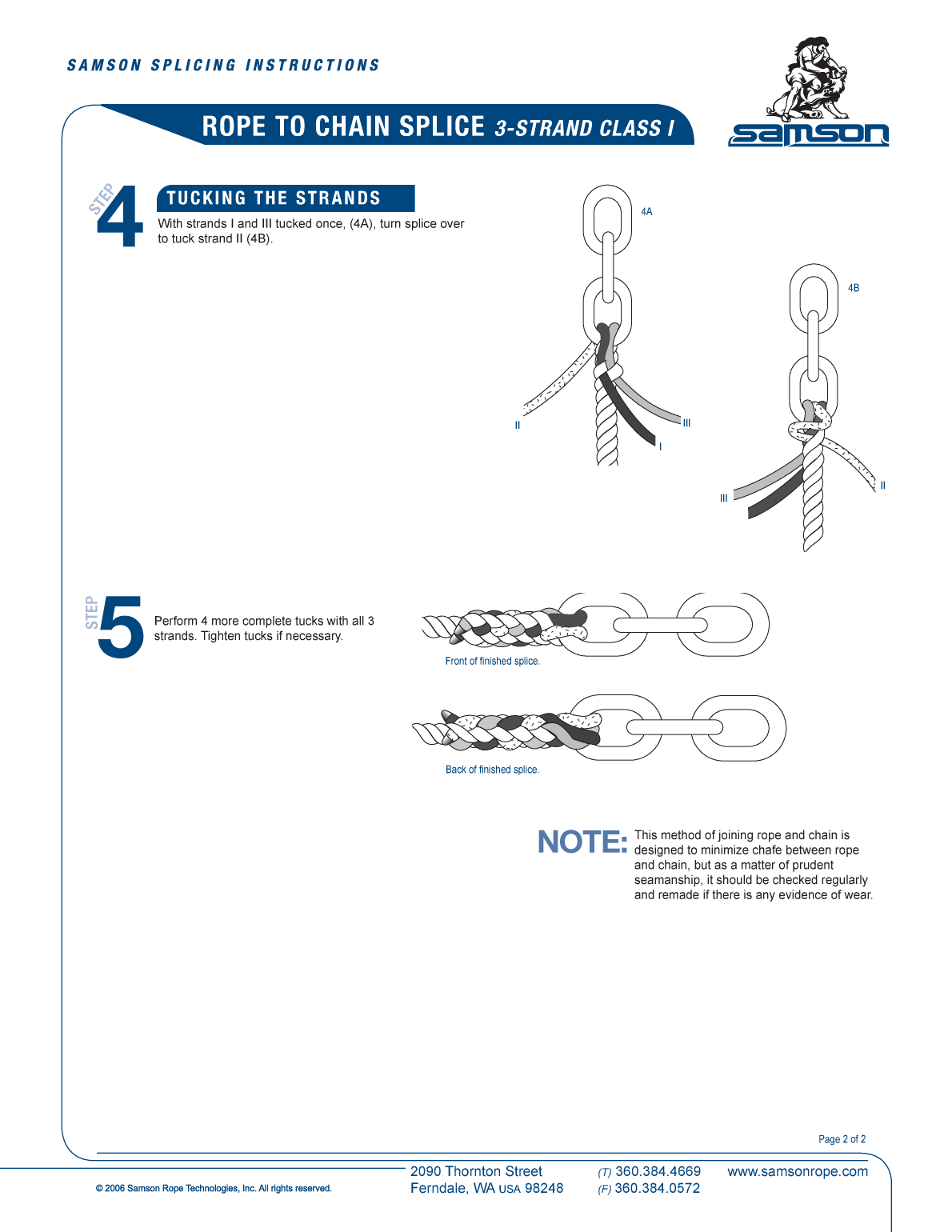 SAMSON SPLICING INSTRUCTIONS

ROPE TO CHAIN SPLICE 3-STRAND CLASS I

samson

STEP 4

TUCKING THE STRANDS

With strands I and III tucked once, (4A), turn splice over to tuck strand II (4B).

4A

II

III

I

4B

III

II

STEP 5

Perform 4 more complete tucks with all 3 strands. Tighten tucks if necessary.

Front of finished splice.

Back of finished splice.

NOTE: This method of joining rope and chain is designed to minimize chafe between rope and chain, but as a matter of prudent seamanship, it should be checked regularly and remade if there is any evidence of wear.

Page 2 of 2

© 2006 Samson Rope Technologies, Inc. All rights reserved.

2090 Thornton Street
Ferndale, WA USA 98248

(T) 360.384.4669
(F) 360.384.0572

www.samsonrope.com