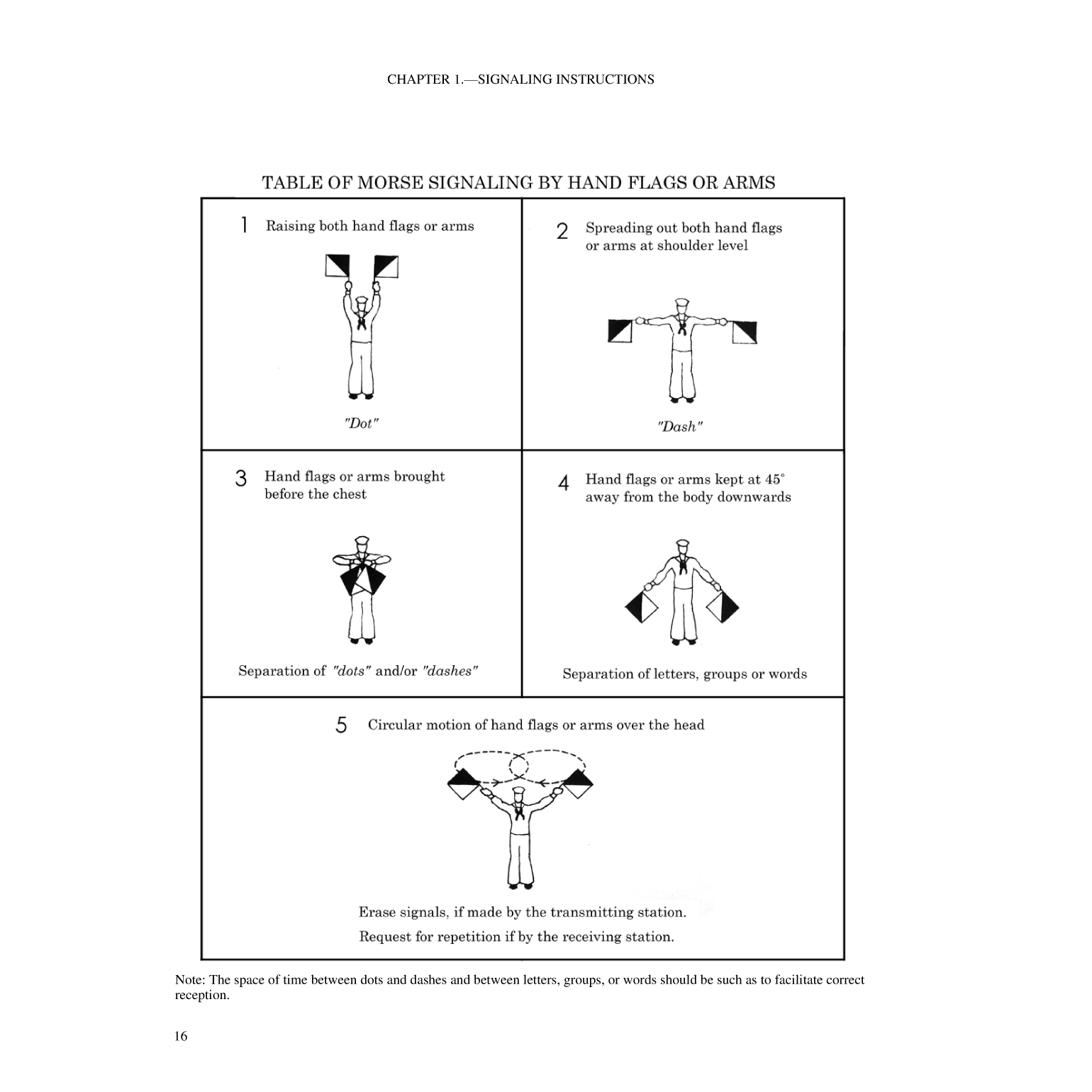 CHAPTER 1.—SIGNALING INSTRUCTIONS

TABLE OF MORSE SIGNALING BY HAND FLAGS OR ARMS

1 Raising both hand flags or arms

"Dot"

2 Spreading out both hand flags or arms at shoulder level

"Dash"

3 Hand flags or arms brought before the chest

Separation of "dots" and/or "dashes"

4 Hand flags or arms kept at 45° away from the body downwards

Separation of letters, groups or words

5 Circular motion of hand flags or arms over the head

Erase signals, if made by the transmitting station.

Request for repetition if by the receiving station.

Note: The space of time between dots and dashes and between letters, groups, or words should be such as to facilitate correct reception.

16