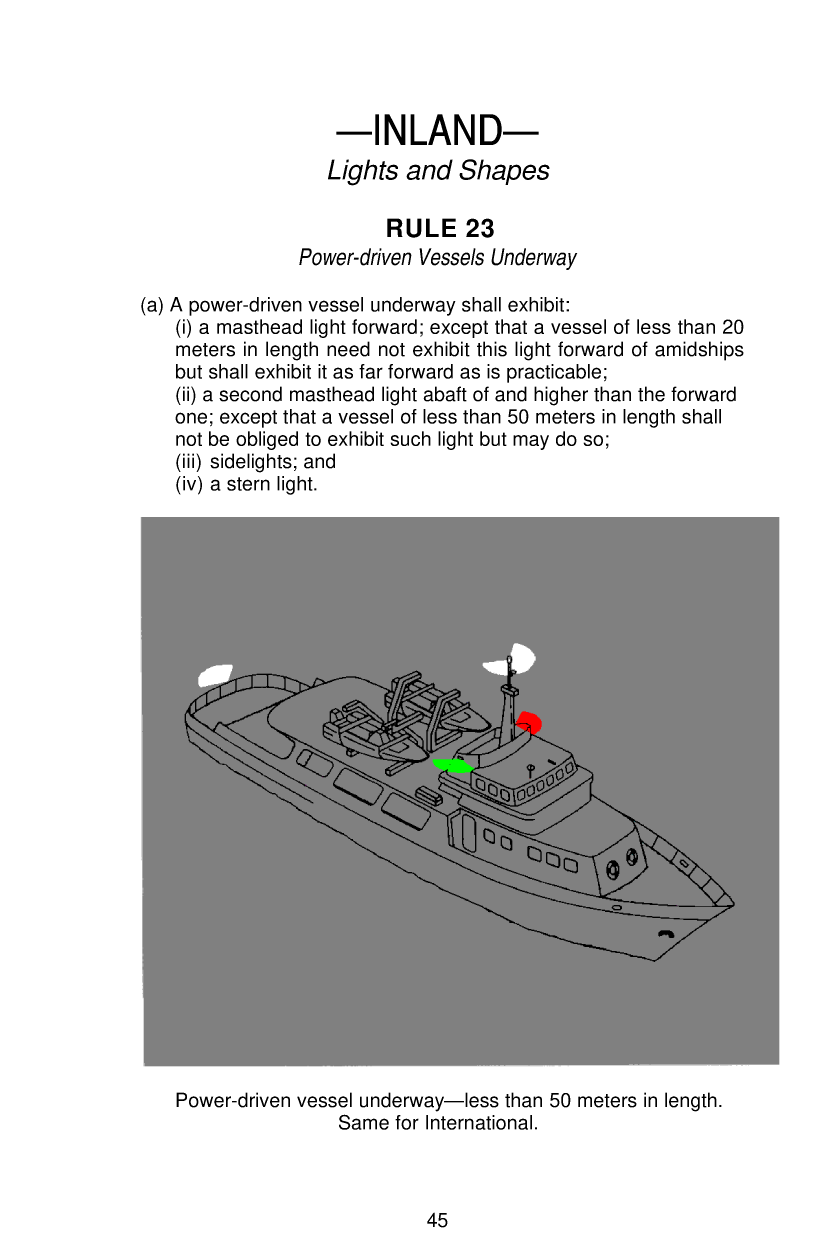 —INLAND—
Lights and Shapes

RULE 23
Power-driven Vessels Underway

(a) A power-driven vessel underway shall exhibit:
(i) a masthead light forward; except that a vessel of less than 20 meters in length need not exhibit this light forward of amidships but shall exhibit it as far forward as is practicable;
(ii) a second masthead light abaft of and higher than the forward one; except that a vessel of less than 50 meters in length shall not be obliged to exhibit such light but may do so;
(iii) sidelights; and
(iv) a stern light.

Power-driven vessel underway—less than 50 meters in length.
Same for International.

45