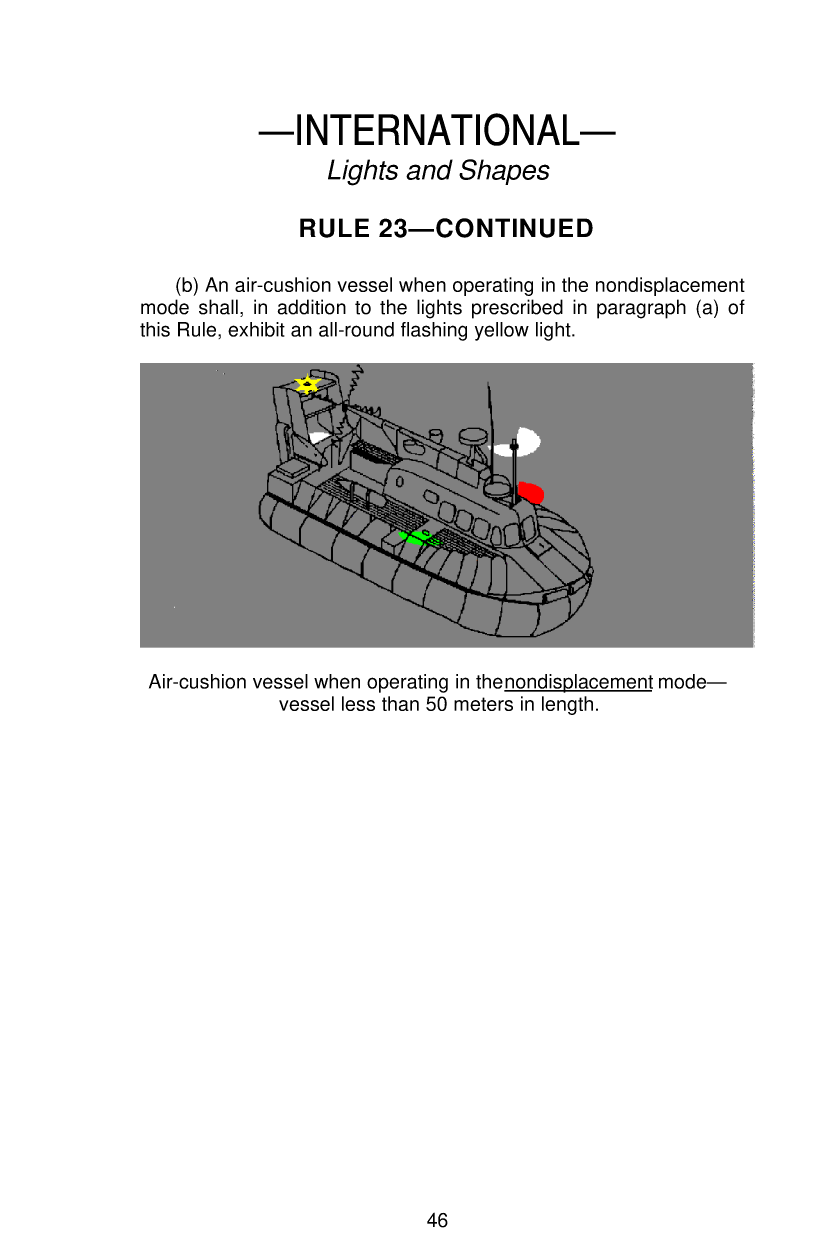 —INTERNATIONAL—
Lights and Shapes

RULE 23—CONTINUED

(b) An air-cushion vessel when operating in the nondisplacement mode shall, in addition to the lights prescribed in paragraph (a) of this Rule, exhibit an all-round flashing yellow light.

Air-cushion vessel when operating in thenondisplacement mode— vessel less than 50 meters in length.

46