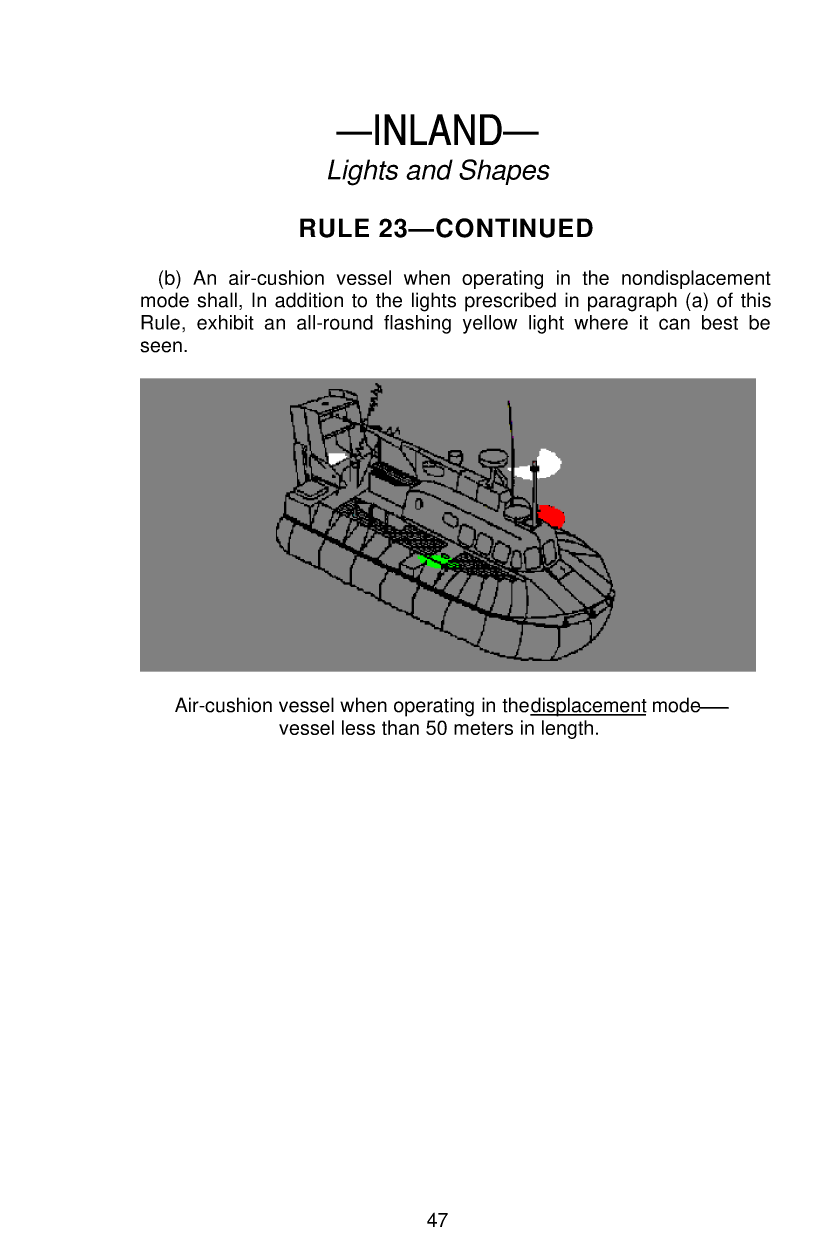 —INLAND—
Lights and Shapes

RULE 23—CONTINUED

(b) An air-cushion vessel when operating in the nondisplacement mode shall, In addition to the lights prescribed in paragraph (a) of this Rule, exhibit an all-round flashing yellow light where it can best be seen.

Air-cushion vessel when operating in thedisplacement mode— vessel less than 50 meters in length.

47