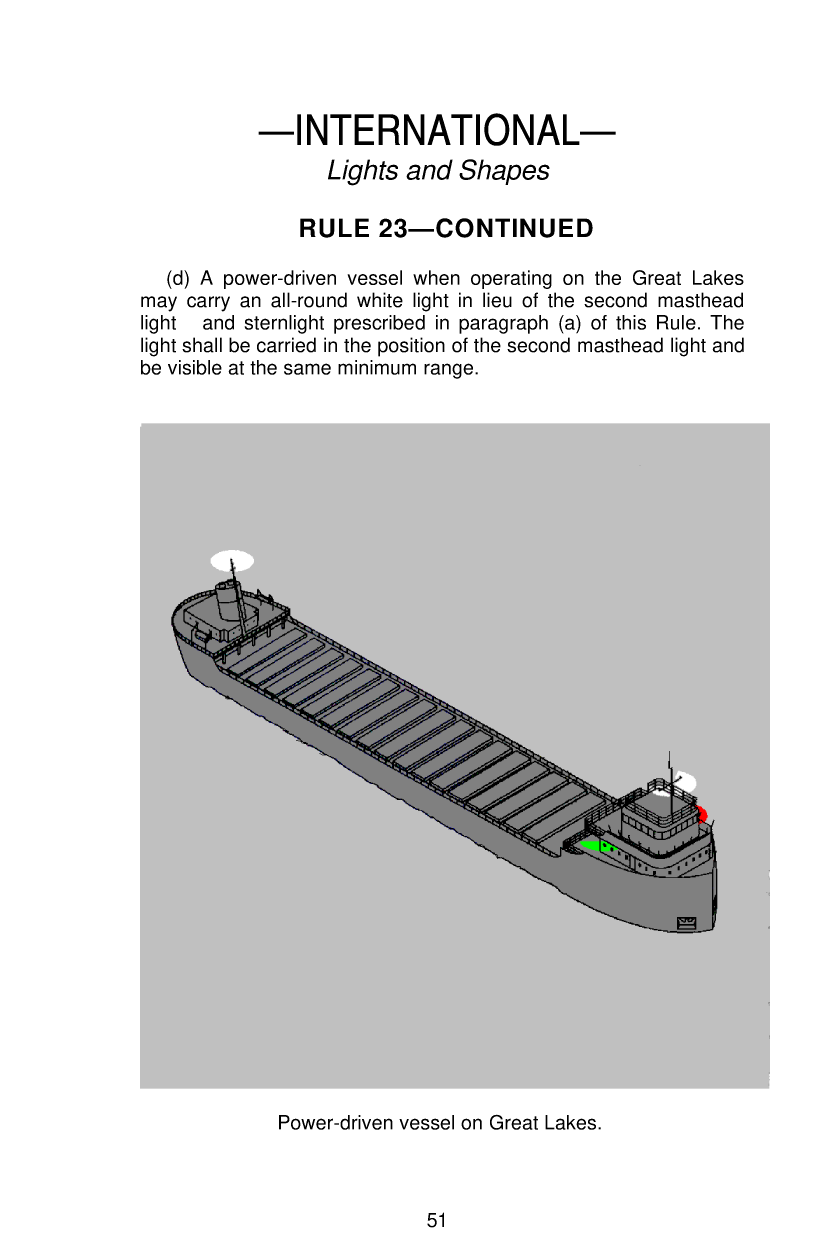 —INTERNATIONAL—
Lights and Shapes

RULE 23—CONTINUED

(d) A power-driven vessel when operating on the Great Lakes may carry an all-round white light in lieu of the second masthead light and sternlight prescribed in paragraph (a) of this Rule. The light shall be carried in the position of the second masthead light and be visible at the same minimum range.

Power-driven vessel on Great Lakes.

51