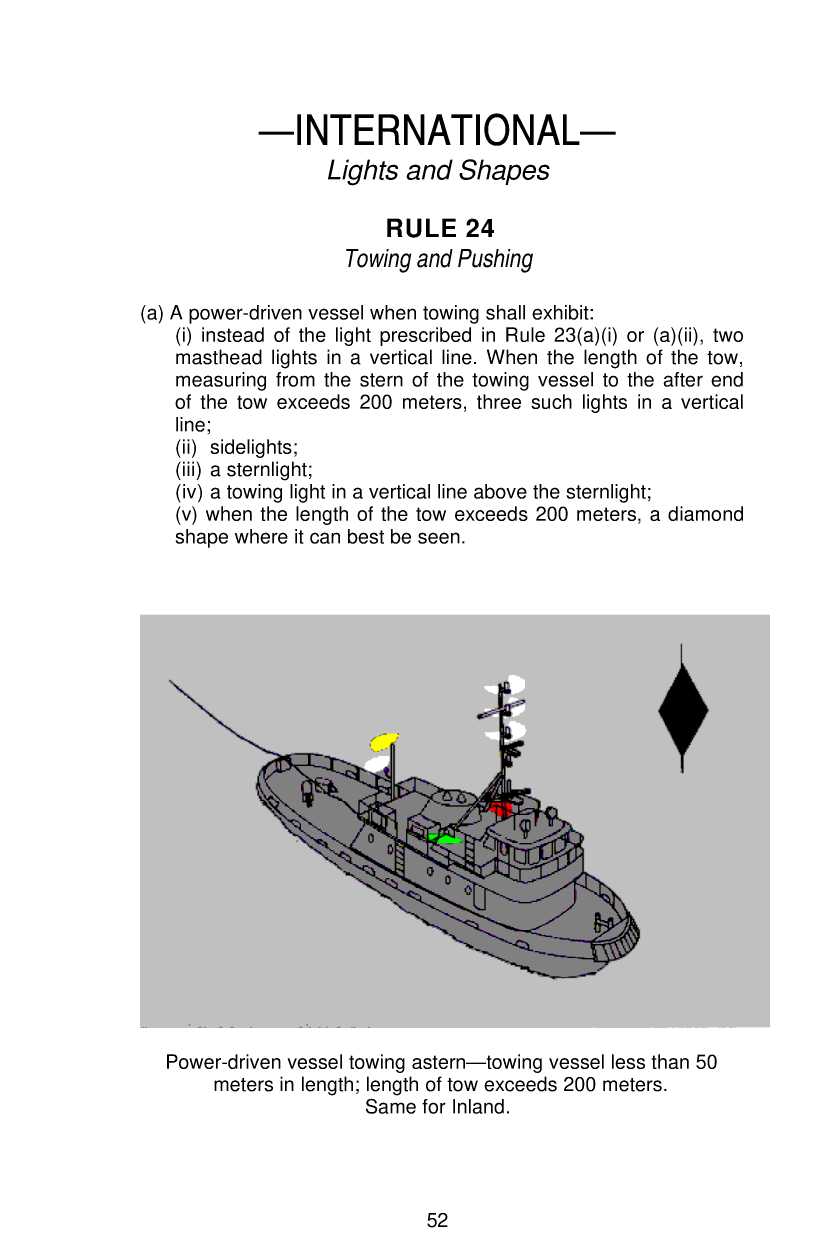 —INTERNATIONAL—
Lights and Shapes

RULE 24
Towing and Pushing

(a) A power-driven vessel when towing shall exhibit:
(i) instead of the light prescribed in Rule 23(a)(i) or (a)(ii), two masthead lights in a vertical line. When the length of the tow, measuring from the stern of the towing vessel to the after end of the tow exceeds 200 meters, three such lights in a vertical line;
(ii) sidelights;
(iii) a sternlight;
(iv) a towing light in a vertical line above the sternlight;
(v) when the length of the tow exceeds 200 meters, a diamond shape where it can best be seen.

Power-driven vessel towing astern—towing vessel less than 50 meters in length; length of tow exceeds 200 meters.
Same for Inland.

52