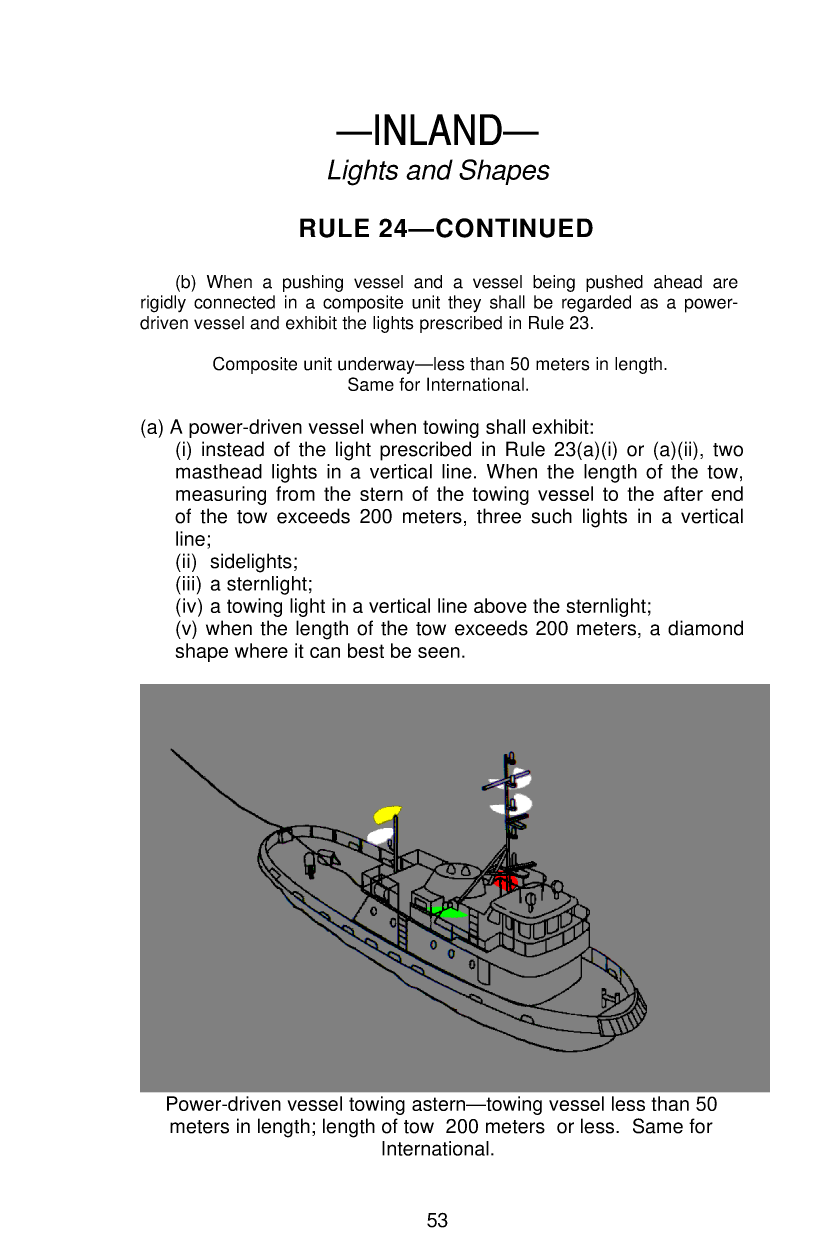 —INLAND—
Lights and Shapes

RULE 24—CONTINUED

(b) When a pushing vessel and a vessel being pushed ahead are rigidly connected in a composite unit they shall be regarded as a power-driven vessel and exhibit the lights prescribed in Rule 23.

Composite unit underway—less than 50 meters in length. Same for International.

(a) A power-driven vessel when towing shall exhibit:
(i) instead of the light prescribed in Rule 23(a)(i) or (a)(ii), two masthead lights in a vertical line. When the length of the tow, measuring from the stern of the towing vessel to the after end of the tow exceeds 200 meters, three such lights in a vertical line;
(ii) sidelights;
(iii) a sternlight;
(iv) a towing light in a vertical line above the sternlight;
(v) when the length of the tow exceeds 200 meters, a diamond shape where it can best be seen.

Power-driven vessel towing astern—towing vessel less than 50 meters in length; length of tow 200 meters or less. Same for International.

53