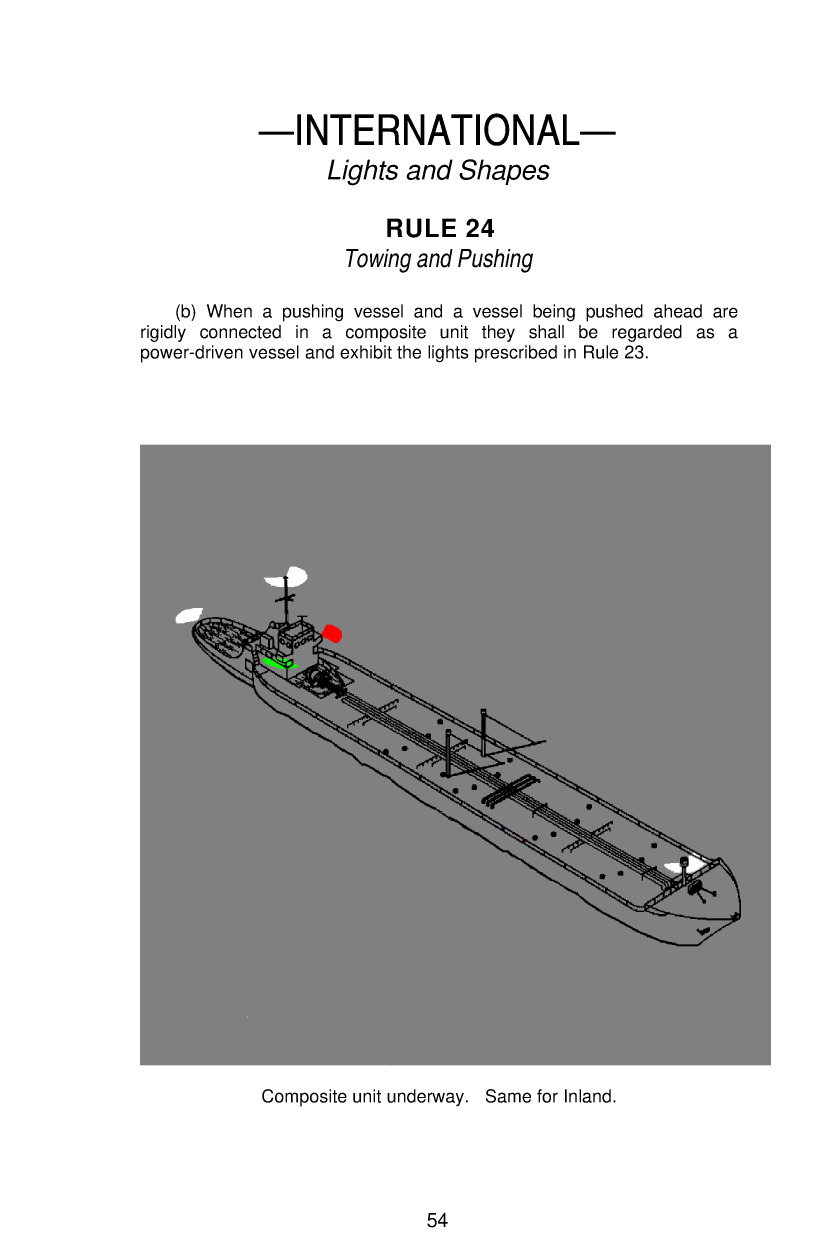 —INTERNATIONAL—
Lights and Shapes

RULE 24
Towing and Pushing

(b) When a pushing vessel and a vessel being pushed ahead are rigidly connected in a composite unit they shall be regarded as a power-driven vessel and exhibit the lights prescribed in Rule 23.

Composite unit underway. Same for Inland.

54