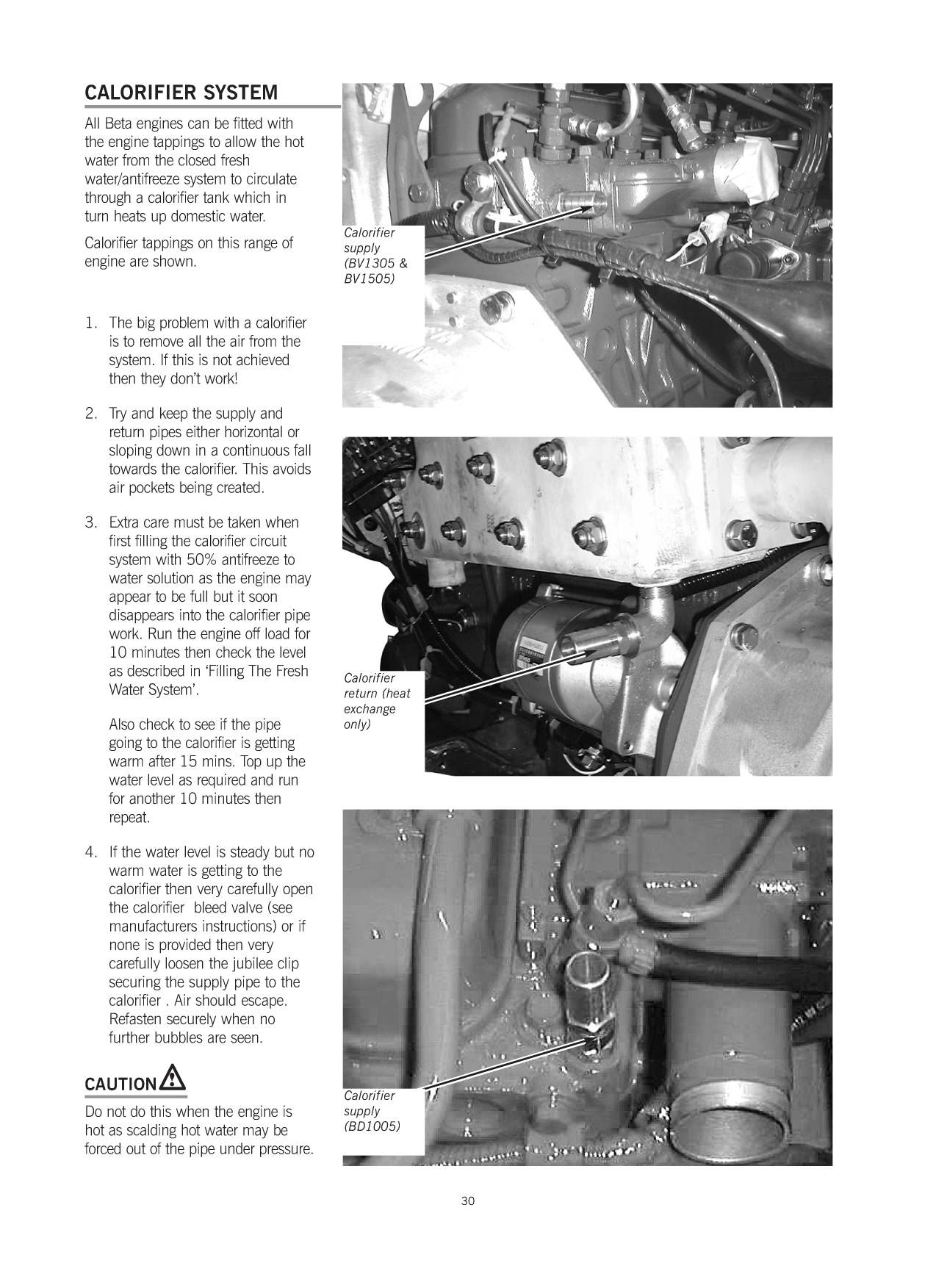 CALORIFIER SYSTEM

All Beta engines can be fitted with the engine tappings to allow the hot water from the closed fresh water/antifreeze system to circulate through a calorifier tank which in turn heats up domestic water.

Calorifier tappings on this range of engine are shown.

1. The big problem with a calorifier is to remove all the air from the system. If this is not achieved then they don't work!

2. Try and keep the supply and return pipes either horizontal or sloping down in a continuous fall towards the calorifier. This avoids air pockets being created.

3. Extra care must be taken when first filling the calorifier circuit system with 50% antifreeze to water solution as the engine may appear to be full but it soon disappears into the calorifier pipe work. Run the engine off load for 10 minutes then check the level as described in 'Filling The Fresh Water System'.

Also check to see if the pipe going to the calorifier is getting warm after 15 mins. Top up the water level as required and run for another 10 minutes then repeat.

4. If the water level is steady but no warm water is getting to the calorifier then very carefully open the calorifier bleed valve (see manufacturers instructions) or if none is provided then very carefully loosen the jubilee clip securing the supply pipe to the calorifier . Air should escape. Refasten securely when no further bubbles are seen.

CAUTION

Do not do this when the engine is hot as scalding hot water may be forced out of the pipe under pressure.

Calorifier supply (BV1305 & BV1505)

Calorifier return (heat exchange only)

Calorifier supply (BD1005)

30