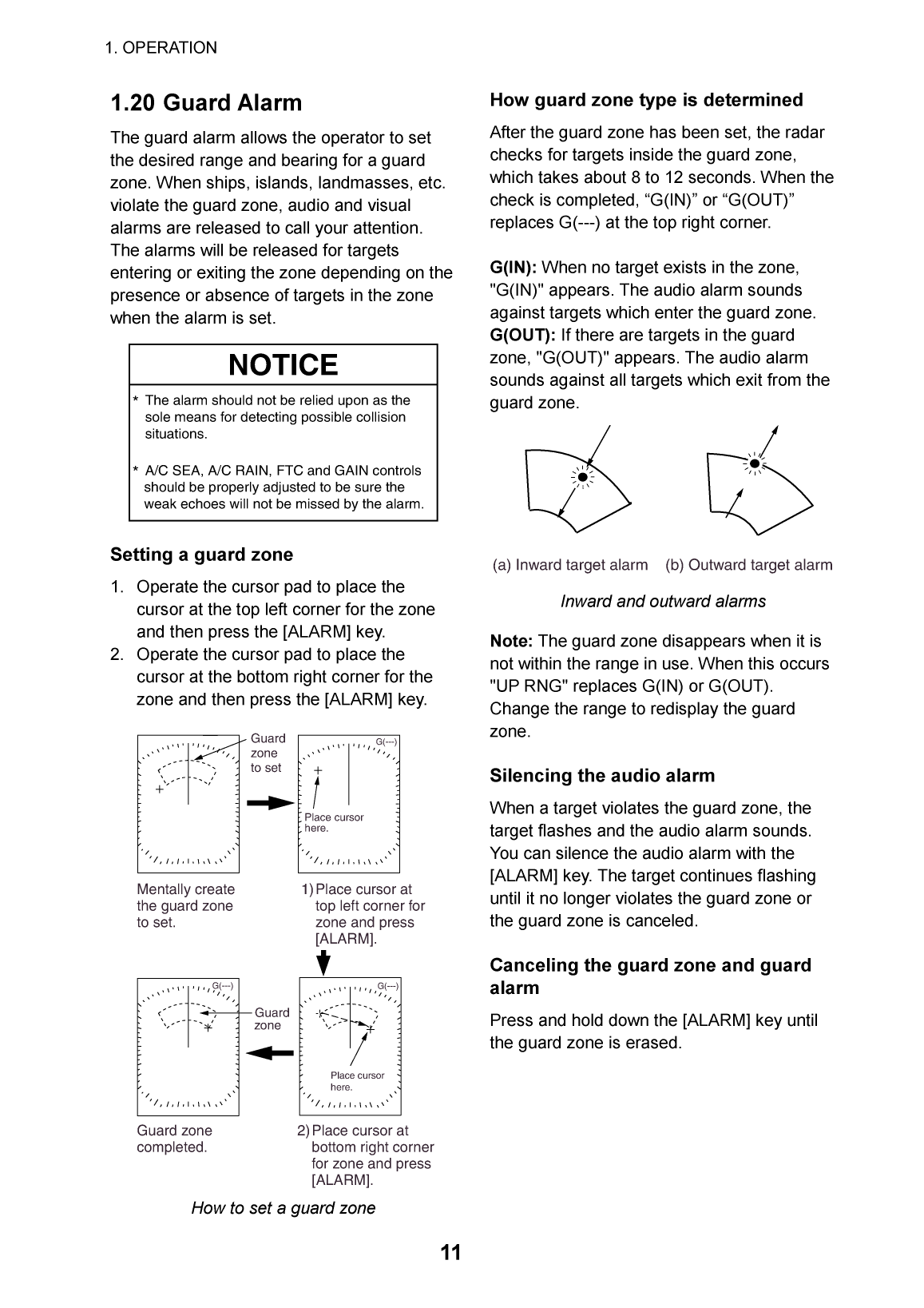 1. OPERATION

1.20 Guard Alarm

The guard alarm allows the operator to set the desired range and bearing for a guard zone. When ships, islands, landmasses, etc. violate the guard zone, audio and visual alarms are released to call your attention. The alarms will be released for targets entering or exiting the zone depending on the presence or absence of targets in the zone when the alarm is set.

NOTICE

* The alarm should not be relied upon as the sole means for detecting possible collision situations.

* A/C SEA, A/C RAIN, FTC and GAIN controls should be properly adjusted to be sure the weak echoes will not be missed by the alarm.

Setting a guard zone

1. Operate the cursor pad to place the cursor at the top left corner for the zone and then press the [ALARM] key.
2. Operate the cursor pad to place the cursor at the bottom right corner for the zone and then press the [ALARM] key.

Guard zone to set

G(---)

Place cursor here.

Mentally create the guard zone to set.

1) Place cursor at top left corner for zone and press [ALARM].

G(---)

Guard zone

G(---)

Place cursor here.

Guard zone completed.

2) Place cursor at bottom right corner for zone and press [ALARM].

How to set a guard zone

How guard zone type is determined

After the guard zone has been set, the radar checks for targets inside the guard zone, which takes about 8 to 12 seconds. When the check is completed, “G(IN)” or “G(OUT)” replaces G(---) at the top right corner.

G(IN): When no target exists in the zone, "G(IN)" appears. The audio alarm sounds against targets which enter the guard zone.
G(OUT): If there are targets in the guard zone, "G(OUT)" appears. The audio alarm sounds against all targets which exit from the guard zone.

(a) Inward target alarm (b) Outward target alarm

Inward and outward alarms

Note: The guard zone disappears when it is not within the range in use. When this occurs "UP RNG" replaces G(IN) or G(OUT). Change the range to redisplay the guard zone.

Silencing the audio alarm

When a target violates the guard zone, the target flashes and the audio alarm sounds. You can silence the audio alarm with the [ALARM] key. The target continues flashing until it no longer violates the guard zone or the guard zone is canceled.

Canceling the guard zone and guard alarm

Press and hold down the [ALARM] key until the guard zone is erased.

11