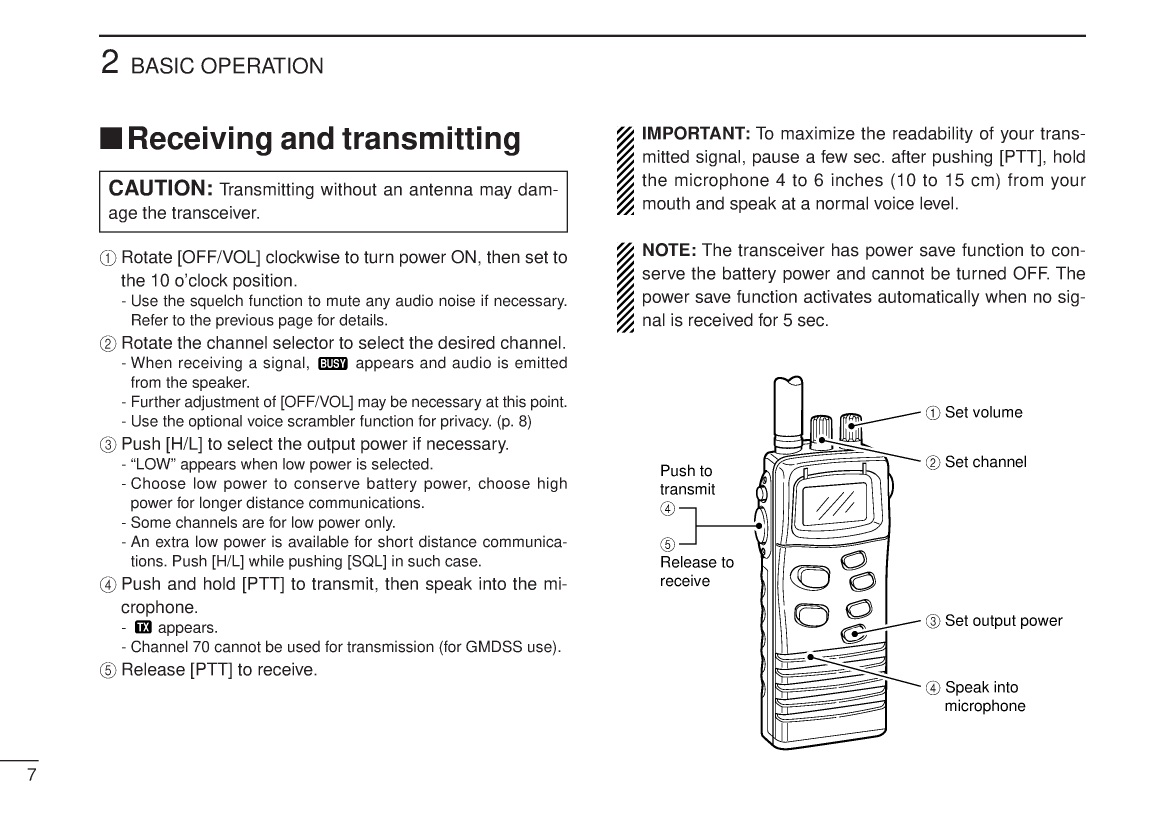 2 BASIC OPERATION

■ Receiving and transmitting

CAUTION: Transmitting without an antenna may damage the transceiver.

① Rotate [OFF/VOL] clockwise to turn power ON, then set to the 10 o'clock position.
- Use the squelch function to mute any audio noise if necessary. Refer to the previous page for details.
② Rotate the channel selector to select the desired channel.
- When receiving a signal, BUSY appears and audio is emitted from the speaker.
- Further adjustment of [OFF/VOL] may be necessary at this point.
- Use the optional voice scrambler function for privacy. (p. 8)
③ Push [H/L] to select the output power if necessary.
- "LOW" appears when low power is selected.
- Choose low power to conserve battery power, choose high power for longer distance communications.
- Some channels are for low power only.
- An extra low power is available for short distance communications. Push [H/L] while pushing [SQL] in such case.
④ Push and hold [PTT] to transmit, then speak into the microphone.
- TX appears.
- Channel 70 cannot be used for transmission (for GMDSS use).
⑤ Release [PTT] to receive.

IMPORTANT: To maximize the readability of your transmitted signal, pause a few sec. after pushing [PTT], hold the microphone 4 to 6 inches (10 to 15 cm) from your mouth and speak at a normal voice level.

NOTE: The transceiver has power save function to conserve the battery power and cannot be turned OFF. The power save function activates automatically when no signal is received for 5 sec.

① Set volume
② Set channel
Push to transmit
④
⑤
Release to receive
③ Set output power
④ Speak into microphone

7