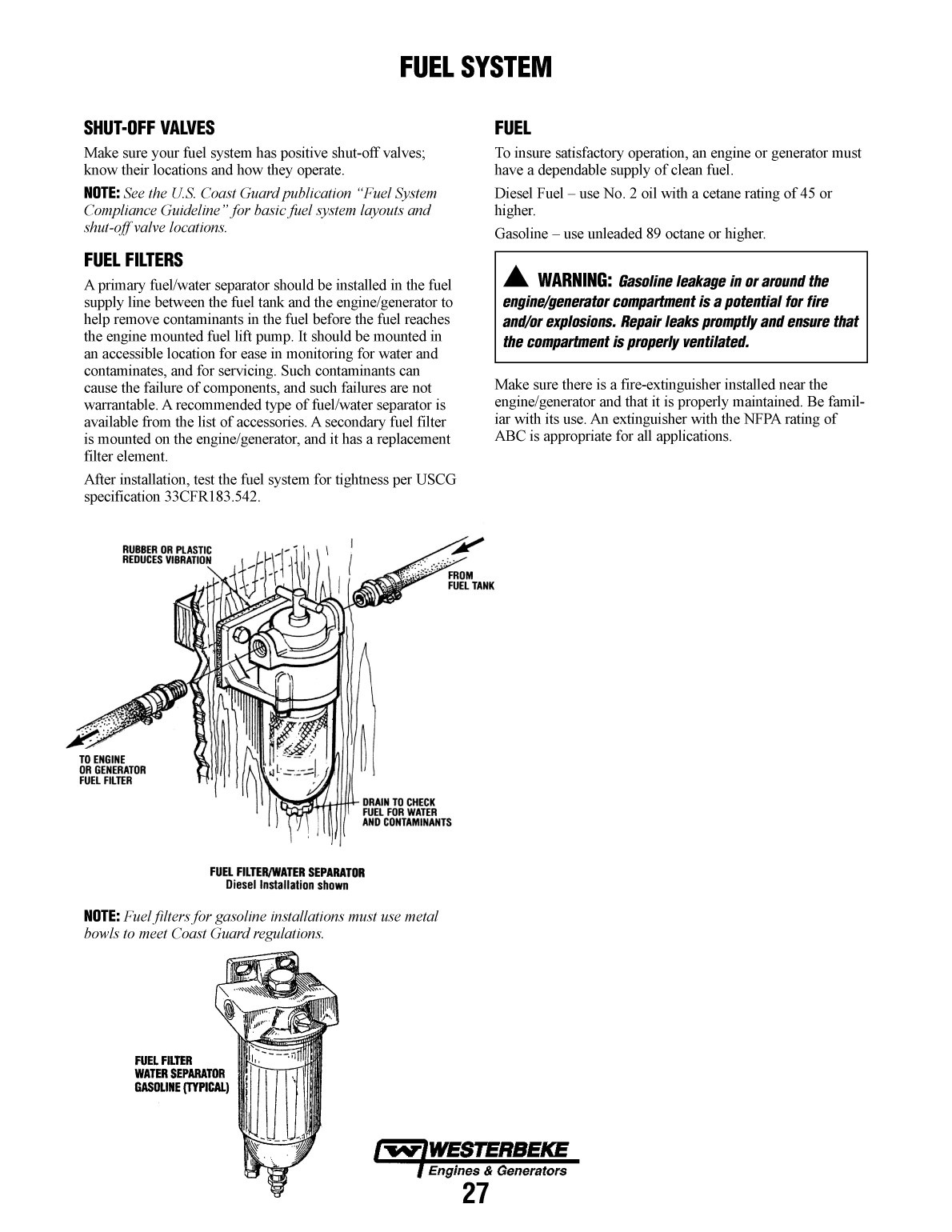 FUEL SYSTEM

SHUT-OFF VALVES

Make sure your fuel system has positive shut-off valves; know their locations and how they operate.

NOTE: See the U.S. Coast Guard publication "Fuel System Compliance Guideline" for basic fuel system layouts and shut-off valve locations.

FUEL FILTERS

A primary fuel/water separator should be installed in the fuel supply line between the fuel tank and the engine/generator to help remove contaminants in the fuel before the fuel reaches the engine mounted fuel lift pump. It should be mounted in an accessible location for ease in monitoring for water and contaminates, and for servicing. Such contaminants can cause the failure of components, and such failures are not warrantable. A recommended type of fuel/water separator is available from the list of accessories. A secondary fuel filter is mounted on the engine/generator, and it has a replacement filter element.

After installation, test the fuel system for tightness per USCG specification 33CFR183.542.

RUBBER OR PLASTIC REDUCES VIBRATION

FROM FUEL TANK

TO ENGINE OR GENERATOR FUEL FILTER

DRAIN TO CHECK FUEL FOR WATER AND CONTAMINANTS

FUEL FILTER/WATER SEPARATOR
Diesel Installation shown

NOTE: Fuel filters for gasoline installations must use metal bowls to meet Coast Guard regulations.

FUEL FILTER
WATER SEPARATOR
GASOLINE (TYPICAL)

FUEL

To insure satisfactory operation, an engine or generator must have a dependable supply of clean fuel.

Diesel Fuel – use No. 2 oil with a cetane rating of 45 or higher.

Gasoline – use unleaded 89 octane or higher.

WARNING: Gasoline leakage in or around the engine/generator compartment is a potential for fire and/or explosions. Repair leaks promptly and ensure that the compartment is properly ventilated.

Make sure there is a fire-extinguisher installed near the engine/generator and that it is properly maintained. Be familiar with its use. An extinguisher with the NFPA rating of ABC is appropriate for all applications.

WESTERBEKE
Engines & Generators
27