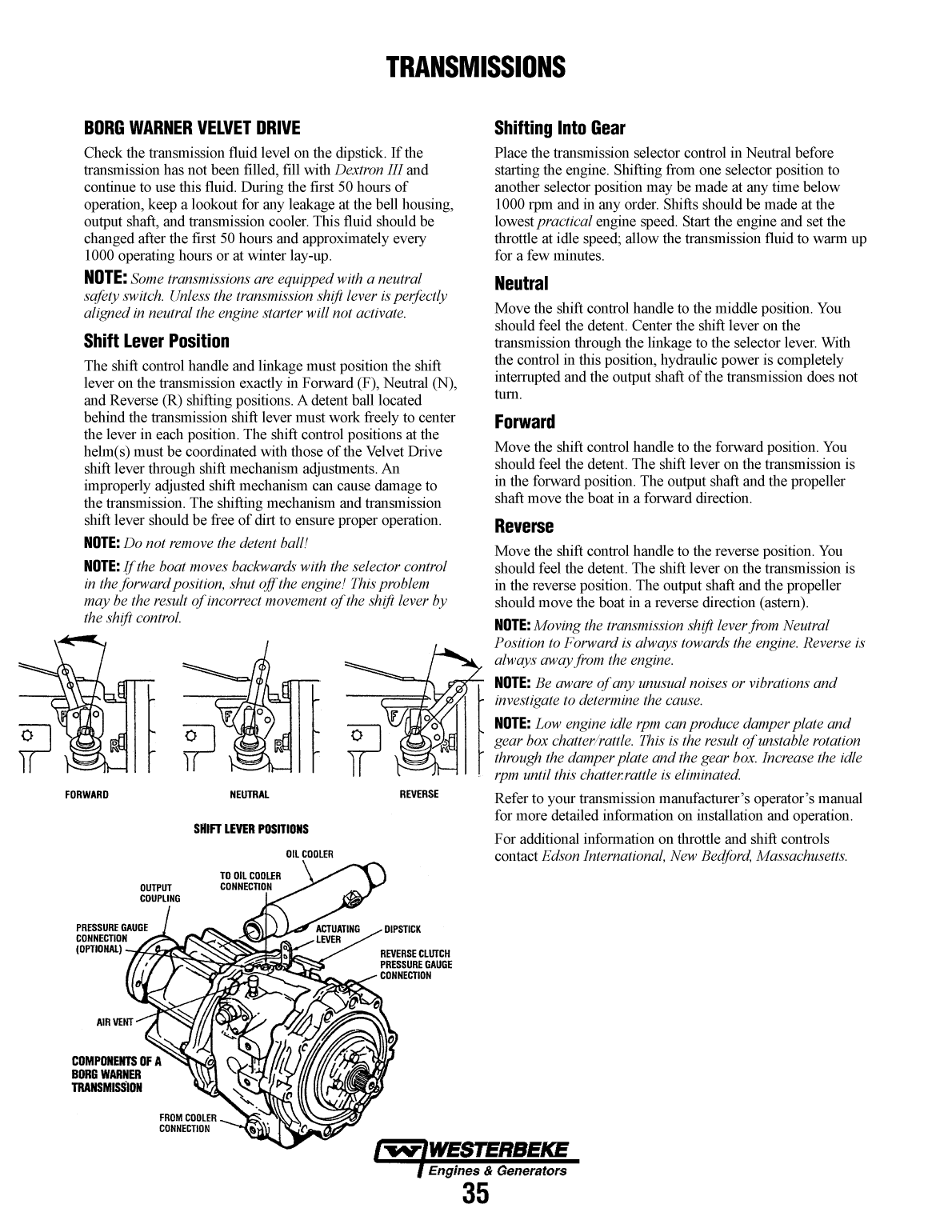 TRANSMISSIONS

BORG WARNER VELVET DRIVE

Check the transmission fluid level on the dipstick. If the transmission has not been filled, fill with Dextron III and continue to use this fluid. During the first 50 hours of operation, keep a lookout for any leakage at the bell housing, output shaft, and transmission cooler. This fluid should be changed after the first 50 hours and approximately every 1000 operating hours or at winter lay-up.

NOTE: Some transmissions are equipped with a neutral safety switch. Unless the transmission shift lever is perfectly aligned in neutral the engine starter will not activate.

Shift Lever Position

The shift control handle and linkage must position the shift lever on the transmission exactly in Forward (F), Neutral (N), and Reverse (R) shifting positions. A detent ball located behind the transmission shift lever must work freely to center the lever in each position. The shift control positions at the helm(s) must be coordinated with those of the Velvet Drive shift lever through shift mechanism adjustments. An improperly adjusted shift mechanism can cause damage to the transmission. The shifting mechanism and transmission shift lever should be free of dirt to ensure proper operation.

NOTE: Do not remove the detent ball!

NOTE: If the boat moves backwards with the selector control in the forward position, shut off the engine! This problem may be the result of incorrect movement of the shift lever by the shift control.

F R F R F R

FORWARD NEUTRAL REVERSE

SHIFT LEVER POSITIONS

OIL COOLER
TO OIL COOLER CONNECTION
OUTPUT COUPLING
PRESSURE GAUGE CONNECTION (OPTIONAL)
ACTUATING LEVER
DIPSTICK
REVERSE CLUTCH PRESSURE GAUGE CONNECTION
AIR VENT
COMPONENTS OF A BORG WARNER TRANSMISSION
FROM COOLER CONNECTION

Shifting Into Gear

Place the transmission selector control in Neutral before starting the engine. Shifting from one selector position to another selector position may be made at any time below 1000 rpm and in any order. Shifts should be made at the lowest practical engine speed. Start the engine and set the throttle at idle speed; allow the transmission fluid to warm up for a few minutes.

Neutral

Move the shift control handle to the middle position. You should feel the detent. Center the shift lever on the transmission through the linkage to the selector lever. With the control in this position, hydraulic power is completely interrupted and the output shaft of the transmission does not turn.

Forward

Move the shift control handle to the forward position. You should feel the detent. The shift lever on the transmission is in the forward position. The output shaft and the propeller shaft move the boat in a forward direction.

Reverse

Move the shift control handle to the reverse position. You should feel the detent. The shift lever on the transmission is in the reverse position. The output shaft and the propeller should move the boat in a reverse direction (astern).

NOTE: Moving the transmission shift lever from Neutral Position to Forward is always towards the engine. Reverse is always away from the engine.

NOTE: Be aware of any unusual noises or vibrations and investigate to determine the cause.

NOTE: Low engine idle rpm can produce damper plate and gear box chatter/rattle. This is the result of unstable rotation through the damper plate and the gear box. Increase the idle rpm until this chatter.rattle is eliminated.

Refer to your transmission manufacturer's operator's manual for more detailed information on installation and operation.

For additional information on throttle and shift controls contact Edson International, New Bedford, Massachusetts.

WESTERBEKE
Engines & Generators
35