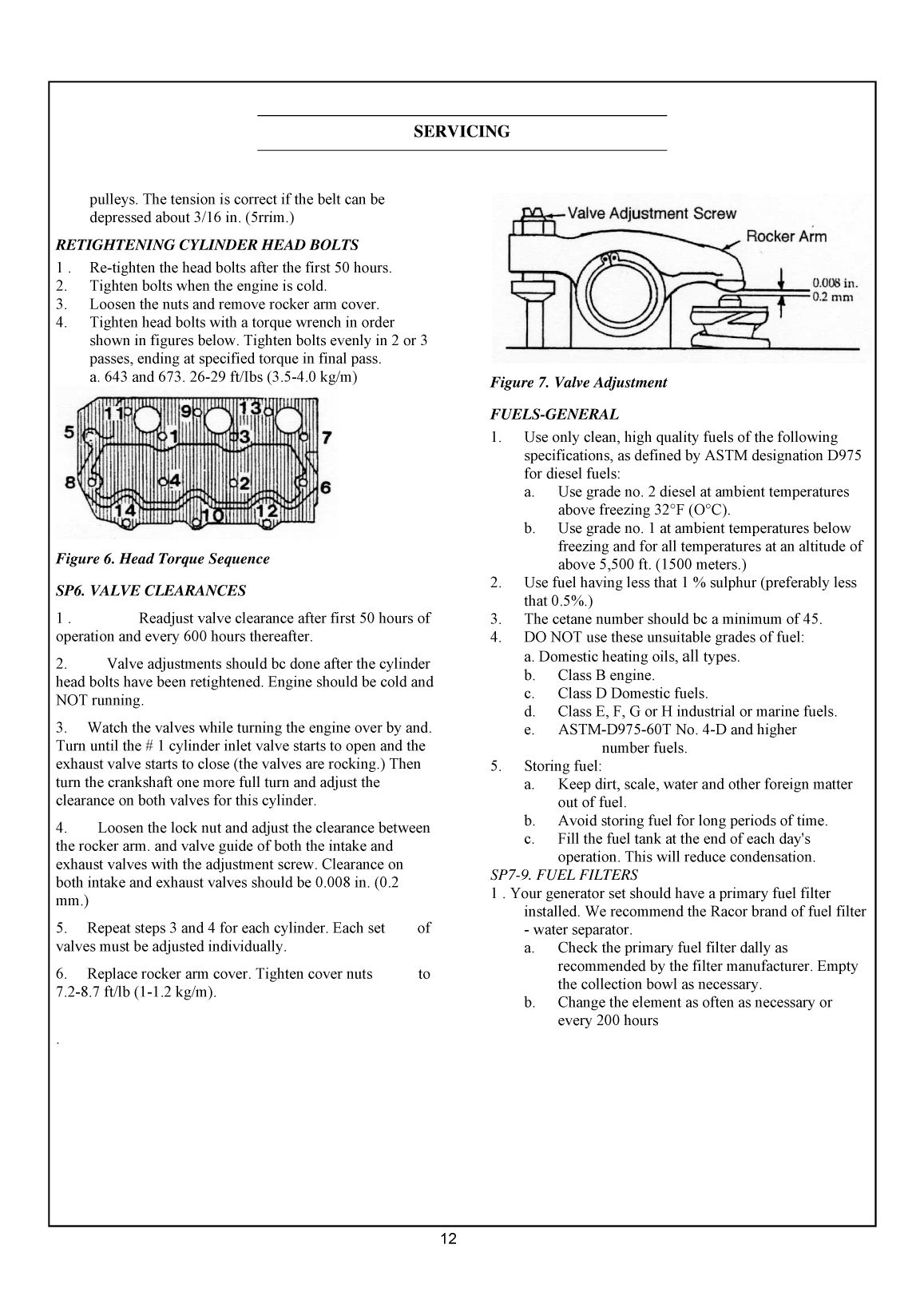 SERVICING

pulleys. The tension is correct if the belt can be depressed about 3/16 in. (5rrim.)

RETIGHTENING CYLINDER HEAD BOLTS

1 . Re-tighten the head bolts after the first 50 hours.
2. Tighten bolts when the engine is cold.
3. Loosen the nuts and remove rocker arm cover.
4. Tighten head bolts with a torque wrench in order shown in figures below. Tighten bolts evenly in 2 or 3 passes, ending at specified torque in final pass.
a. 643 and 673. 26-29 ft/Ibs (3.5-4.0 kg/m)

11 9 13 5 1 3 7 8 4 2 6 14 10 12

Figure 6. Head Torque Sequence

SP6. VALVE CLEARANCES

1 . Readjust valve clearance after first 50 hours of operation and every 600 hours thereafter.

2. Valve adjustments should bc done after the cylinder head bolts have been retightened. Engine should be cold and NOT running.

3. Watch the valves while turning the engine over by and. Turn until the # 1 cylinder inlet valve starts to open and the exhaust valve starts to close (the valves are rocking.) Then turn the crankshaft one more full turn and adjust the clearance on both valves for this cylinder.

4. Loosen the lock nut and adjust the clearance between the rocker arm. and valve guide of both the intake and exhaust valves with the adjustment screw. Clearance on both intake and exhaust valves should be 0.008 in. (0.2 mm.)

5. Repeat steps 3 and 4 for each cylinder. Each set of valves must be adjusted individually.

6. Replace rocker arm cover. Tighten cover nuts to 7.2-8.7 ft/lb (1-1.2 kg/m).

.

Valve Adjustment Screw
Rocker Arm
0.008 in.
0.2 mm

Figure 7. Valve Adjustment

FUELS-GENERAL

1. Use only clean, high quality fuels of the following specifications, as defined by ASTM designation D975 for diesel fuels:
a. Use grade no. 2 diesel at ambient temperatures above freezing 32°F (O°C).
b. Use grade no. 1 at ambient temperatures below freezing and for all temperatures at an altitude of above 5,500 ft. (1500 meters.)
2. Use fuel having less that 1 % sulphur (preferably less that 0.5%.)
3. The cetane number should bc a minimum of 45.
4. DO NOT use these unsuitable grades of fuel:
a. Domestic heating oils, all types.
b. Class B engine.
c. Class D Domestic fuels.
d. Class E, F, G or H industrial or marine fuels.
e. ASTM-D975-60T No. 4-D and higher number fuels.
5. Storing fuel:
a. Keep dirt, scale, water and other foreign matter out of fuel.
b. Avoid storing fuel for long periods of time.
c. Fill the fuel tank at the end of each day's operation. This will reduce condensation.

SP7-9. FUEL FILTERS

1 . Your generator set should have a primary fuel filter installed. We recommend the Racor brand of fuel filter - water separator.
a. Check the primary fuel filter dally as recommended by the filter manufacturer. Empty the collection bowl as necessary.
b. Change the element as often as necessary or every 200 hours

12