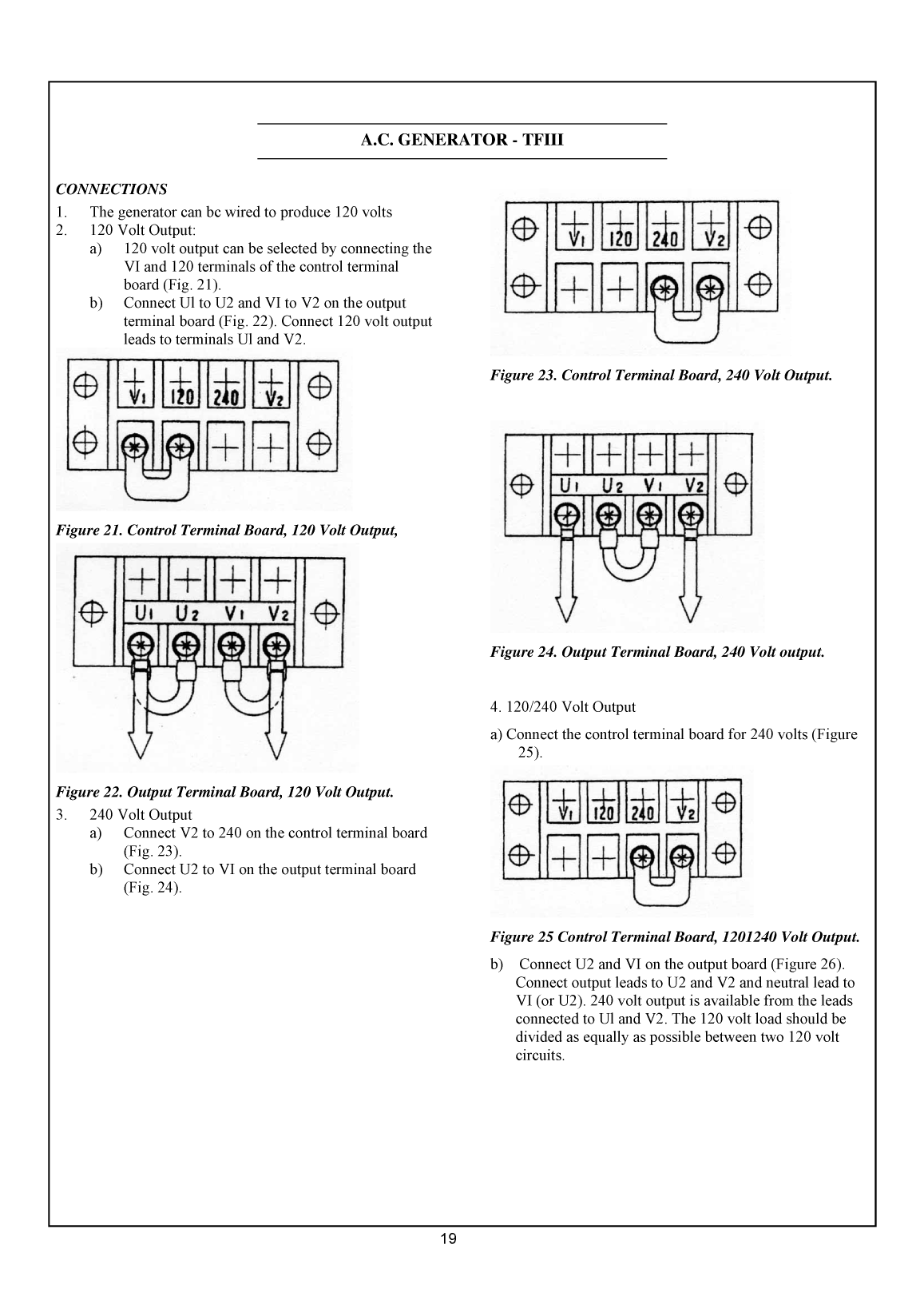 A.C. GENERATOR - TFIII

CONNECTIONS

1. The generator can bc wired to produce 120 volts
2. 120 Volt Output:
a) 120 volt output can be selected by connecting the VI and 120 terminals of the control terminal board (Fig. 21).
b) Connect Ul to U2 and VI to V2 on the output terminal board (Fig. 22). Connect 120 volt output leads to terminals Ul and V2.

V1 120 240 V2

Figure 21. Control Terminal Board, 120 Volt Output,

U1 U2 V1 V2

Figure 22. Output Terminal Board, 120 Volt Output.

3. 240 Volt Output
a) Connect V2 to 240 on the control terminal board (Fig. 23).
b) Connect U2 to VI on the output terminal board (Fig. 24).

V1 120 240 V2

Figure 23. Control Terminal Board, 240 Volt Output.

U1 U2 V1 V2

Figure 24. Output Terminal Board, 240 Volt output.

4. 120/240 Volt Output

a) Connect the control terminal board for 240 volts (Figure 25).

V1 120 240 V2

Figure 25 Control Terminal Board, 1201240 Volt Output.

b) Connect U2 and VI on the output board (Figure 26). Connect output leads to U2 and V2 and neutral lead to VI (or U2). 240 volt output is available from the leads connected to Ul and V2. The 120 volt load should be divided as equally as possible between two 120 volt circuits.

19