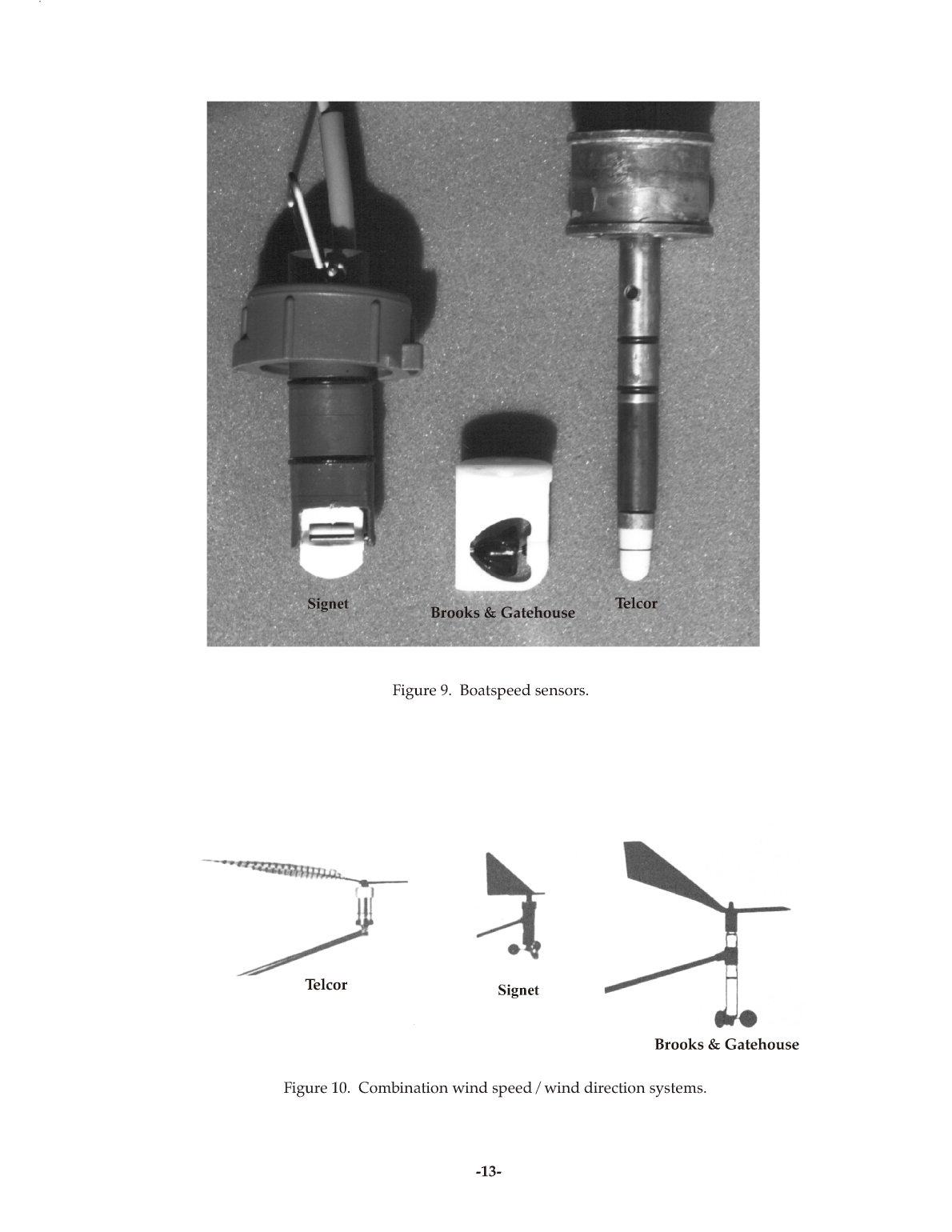 Signet
Brooks & Gatehouse
Telcor

Figure 9. Boatspeed sensors.

Telcor
Signet
Brooks & Gatehouse

Figure 10. Combination wind speed / wind direction systems.

-13-