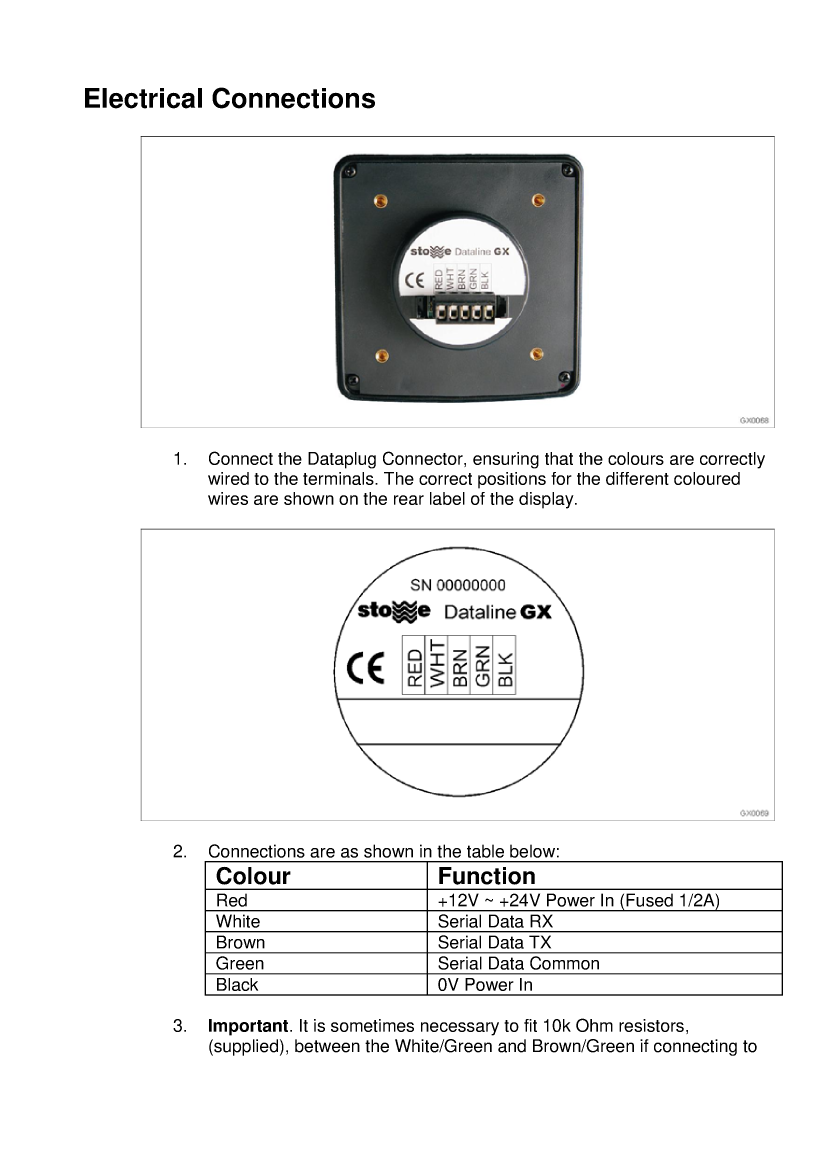 Electrical Connections

stowe Dataline GX
CE
RED
WHT
BRN
GRN
BLK

GX0068

1. Connect the Dataplug Connector, ensuring that the colours are correctly wired to the terminals. The correct positions for the different coloured wires are shown on the rear label of the display.

SN 00000000
stowe Dataline GX
CE
RED
WHT
BRN
GRN
BLK

GX0069

2. Connections are as shown in the table below:

| Colour | Function |
|---|---|
| Red | +12V ~ +24V Power In (Fused 1/2A) |
| White | Serial Data RX |
| Brown | Serial Data TX |
| Green | Serial Data Common |
| Black | 0V Power In |

3. **Important**. It is sometimes necessary to fit 10k Ohm resistors, (supplied), between the White/Green and Brown/Green if connecting to