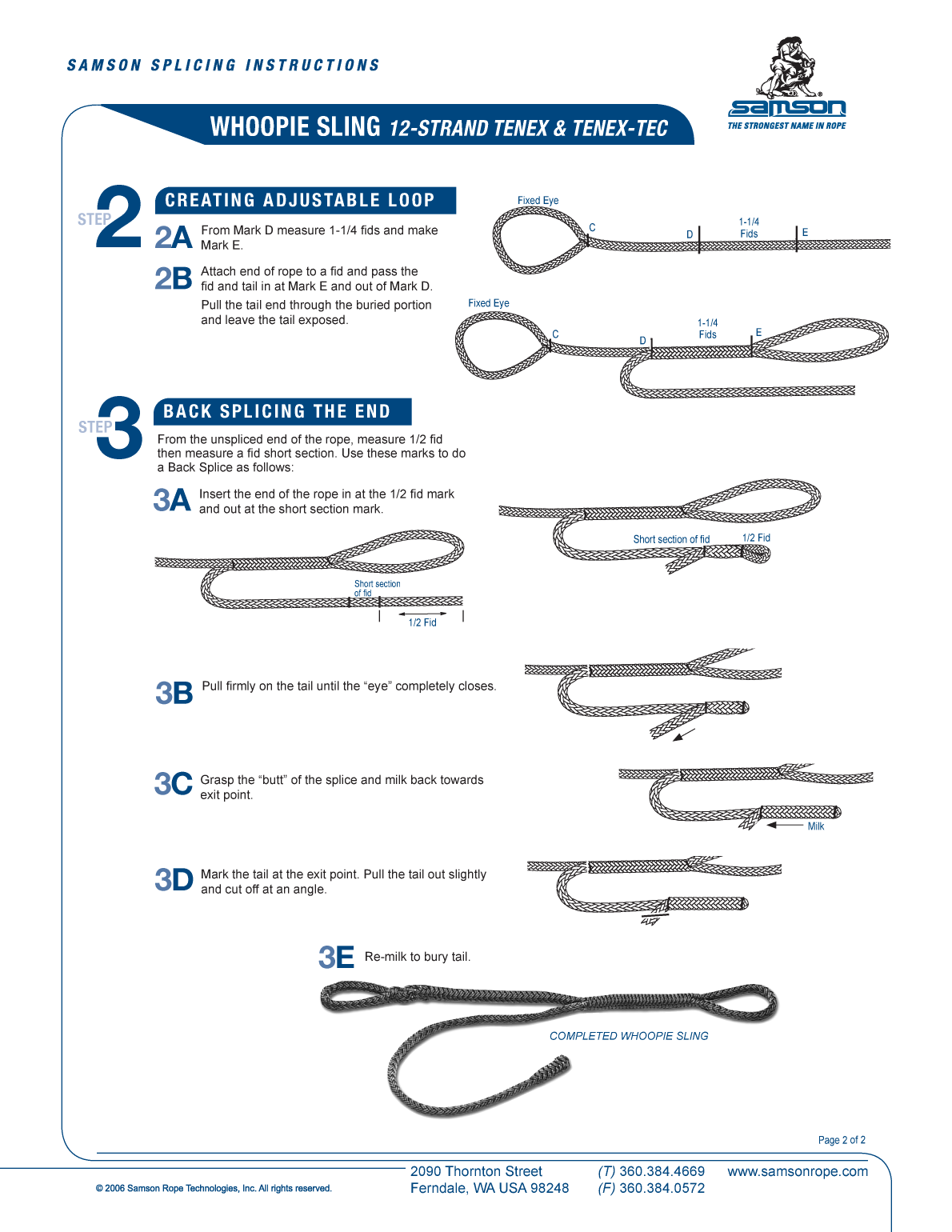 SAMSON SPLICING INSTRUCTIONS

samson
THE STRONGEST NAME IN ROPE

WHOOPIE SLING 12-STRAND TENEX & TENEX-TEC

STEP 2

CREATING ADJUSTABLE LOOP

2A From Mark D measure 1-1/4 fids and make Mark E.

2B Attach end of rope to a fid and pass the fid and tail in at Mark E and out of Mark D.
Pull the tail end through the buried portion and leave the tail exposed.

Fixed Eye
C
D
1-1/4 Fids
E

Fixed Eye
C
D
1-1/4 Fids
E

STEP 3

BACK SPLICING THE END

From the unspliced end of the rope, measure 1/2 fid then measure a fid short section. Use these marks to do a Back Splice as follows:

3A Insert the end of the rope in at the 1/2 fid mark and out at the short section mark.

Short section of fid
1/2 Fid

Short section of fid
1/2 Fid

3B Pull firmly on the tail until the “eye” completely closes.

3C Grasp the “butt” of the splice and milk back towards exit point.

Milk

3D Mark the tail at the exit point. Pull the tail out slightly and cut off at an angle.

3E Re-milk to bury tail.

COMPLETED WHOOPIE SLING

Page 2 of 2

© 2006 Samson Rope Technologies, Inc. All rights reserved.

2090 Thornton Street
Ferndale, WA USA 98248

(T) 360.384.4669
(F) 360.384.0572

www.samsonrope.com