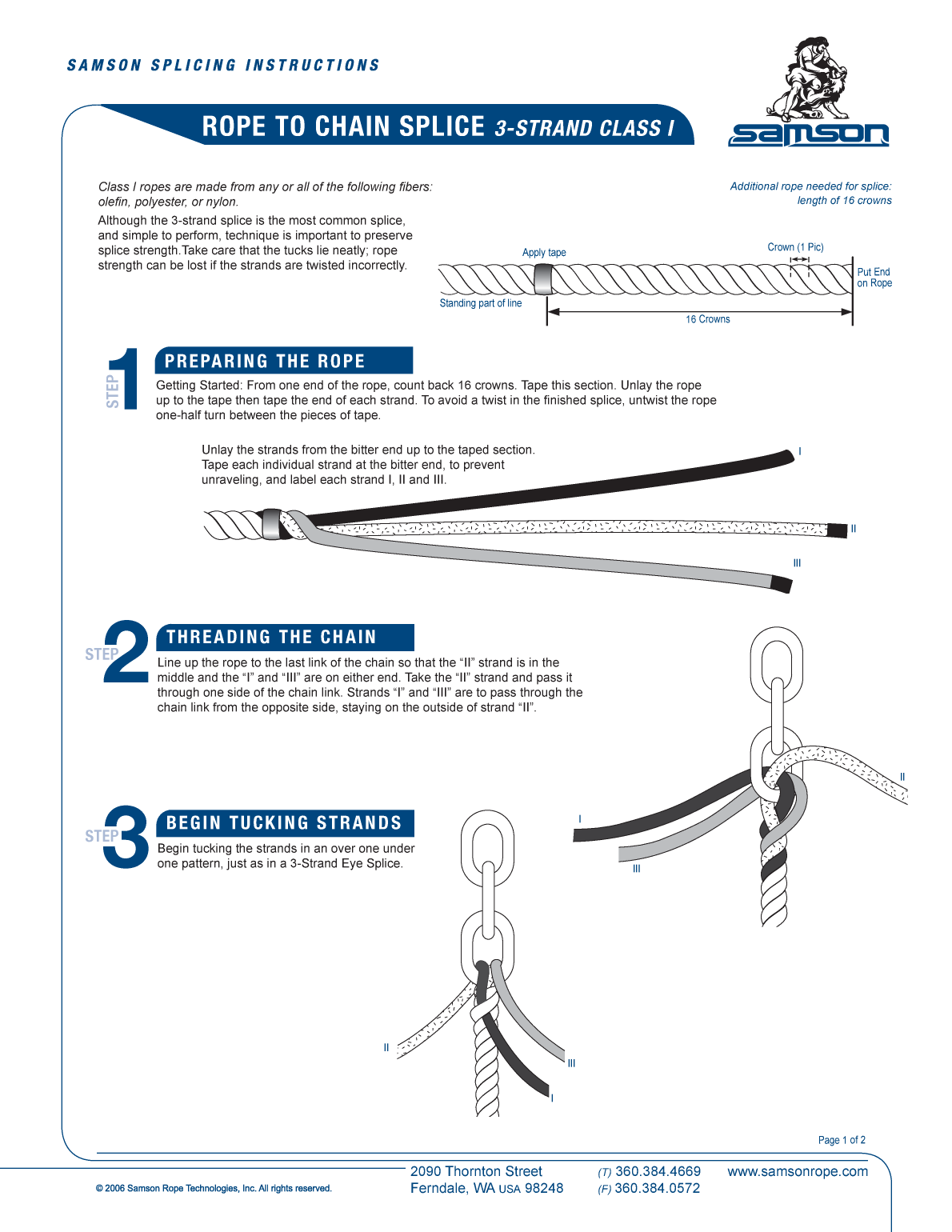 SAMSON SPLICING INSTRUCTIONS

ROPE TO CHAIN SPLICE 3-STRAND CLASS I

samson

Class I ropes are made from any or all of the following fibers: olefin, polyester, or nylon.

Although the 3-strand splice is the most common splice, and simple to perform, technique is important to preserve splice strength.Take care that the tucks lie neatly; rope strength can be lost if the strands are twisted incorrectly.

Additional rope needed for splice: length of 16 crowns

Apply tape

Crown (1 Pic)

Put End on Rope

Standing part of line

16 Crowns

STEP 1

PREPARING THE ROPE

Getting Started: From one end of the rope, count back 16 crowns. Tape this section. Unlay the rope up to the tape then tape the end of each strand. To avoid a twist in the finished splice, untwist the rope one-half turn between the pieces of tape.

Unlay the strands from the bitter end up to the taped section. Tape each individual strand at the bitter end, to prevent unraveling, and label each strand I, II and III.

I

II

III

STEP 2

THREADING THE CHAIN

Line up the rope to the last link of the chain so that the “II” strand is in the middle and the “I” and “III” are on either end. Take the “II” strand and pass it through one side of the chain link. Strands “I” and “III” are to pass through the chain link from the opposite side, staying on the outside of strand “II”.

II

I

III

STEP 3

BEGIN TUCKING STRANDS

Begin tucking the strands in an over one under one pattern, just as in a 3-Strand Eye Splice.

II

III

I

Page 1 of 2

© 2006 Samson Rope Technologies, Inc. All rights reserved.

2090 Thornton Street
Ferndale, WA USA 98248

(T) 360.384.4669
(F) 360.384.0572

www.samsonrope.com