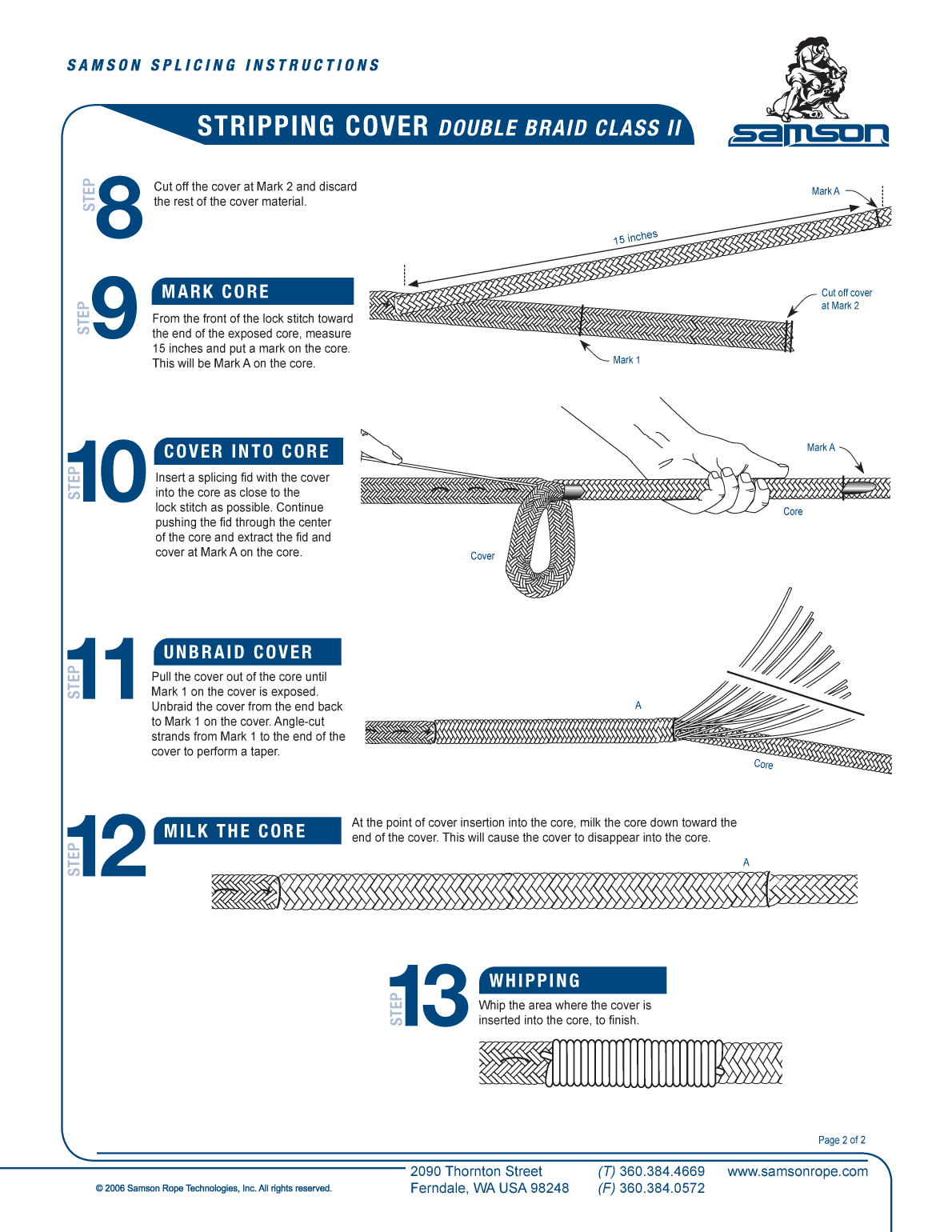 SAMSON SPLICING INSTRUCTIONS

STRIPPING COVER DOUBLE BRAID CLASS II

samson

STEP 8

Cut off the cover at Mark 2 and discard the rest of the cover material.

Mark A

15 inches

Cut off cover at Mark 2

Mark 1

STEP 9

MARK CORE

From the front of the lock stitch toward the end of the exposed core, measure 15 inches and put a mark on the core. This will be Mark A on the core.

STEP 10

COVER INTO CORE

Insert a splicing fid with the cover into the core as close to the lock stitch as possible. Continue pushing the fid through the center of the core and extract the fid and cover at Mark A on the core.

Mark A

Core

Cover

STEP 11

UNBRAID COVER

Pull the cover out of the core until Mark 1 on the cover is exposed. Unbraid the cover from the end back to Mark 1 on the cover. Angle-cut strands from Mark 1 to the end of the cover to perform a taper.

A

Core

STEP 12

MILK THE CORE

At the point of cover insertion into the core, milk the core down toward the end of the cover. This will cause the cover to disappear into the core.

A

STEP 13

WHIPPING

Whip the area where the cover is inserted into the core, to finish.

Page 2 of 2

© 2006 Samson Rope Technologies, Inc. All rights reserved.

2090 Thornton Street
Ferndale, WA USA 98248

(T) 360.384.4669
(F) 360.384.0572

www.samsonrope.com