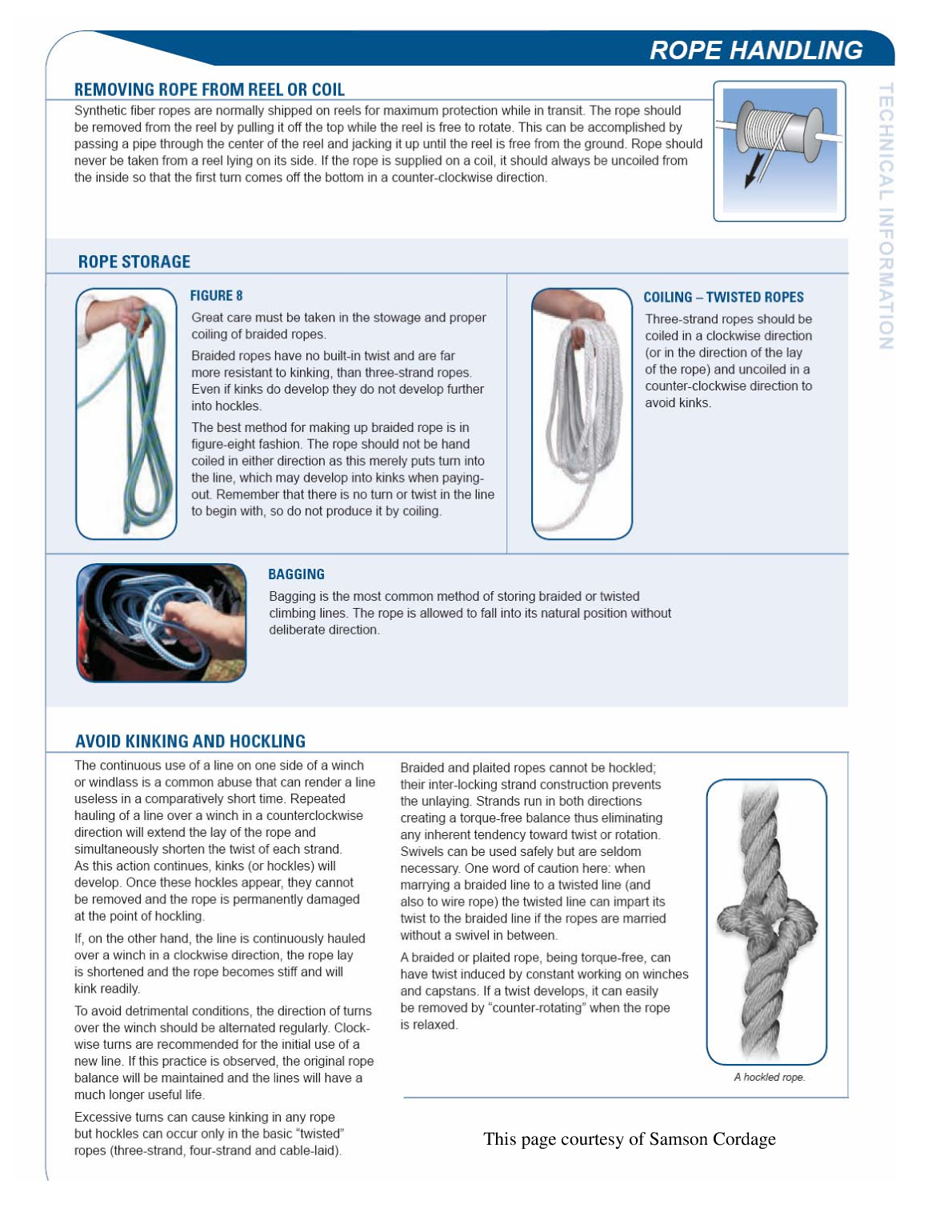 ROPE HANDLING

TECHNICAL INFORMATION

REMOVING ROPE FROM REEL OR COIL

Synthetic fiber ropes are normally shipped on reels for maximum protection while in transit. The rope should be removed from the reel by pulling it off the top while the reel is free to rotate. This can be accomplished by passing a pipe through the center of the reel and jacking it up until the reel is free from the ground. Rope should never be taken from a reel lying on its side. If the rope is supplied on a coil, it should always be uncoiled from the inside so that the first turn comes off the bottom in a counter-clockwise direction.

ROPE STORAGE

FIGURE 8

Great care must be taken in the stowage and proper coiling of braided ropes.

Braided ropes have no built-in twist and are far more resistant to kinking, than three-strand ropes. Even if kinks do develop they do not develop further into hockles.

The best method for making up braided rope is in figure-eight fashion. The rope should not be hand coiled in either direction as this merely puts turn into the line, which may develop into kinks when paying-out. Remember that there is no turn or twist in the line to begin with, so do not produce it by coiling.

COILING – TWISTED ROPES

Three-strand ropes should be coiled in a clockwise direction (or in the direction of the lay of the rope) and uncoiled in a counter-clockwise direction to avoid kinks.

BAGGING

Bagging is the most common method of storing braided or twisted climbing lines. The rope is allowed to fall into its natural position without deliberate direction.

AVOID KINKING AND HOCKLING

The continuous use of a line on one side of a winch or windlass is a common abuse that can render a line useless in a comparatively short time. Repeated hauling of a line over a winch in a counterclockwise direction will extend the lay of the rope and simultaneously shorten the twist of each strand. As this action continues, kinks (or hockles) will develop. Once these hockles appear, they cannot be removed and the rope is permanently damaged at the point of hockling.

If, on the other hand, the line is continuously hauled over a winch in a clockwise direction, the rope lay is shortened and the rope becomes stiff and will kink readily.

To avoid detrimental conditions, the direction of turns over the winch should be alternated regularly. Clockwise turns are recommended for the initial use of a new line. If this practice is observed, the original rope balance will be maintained and the lines will have a much longer useful life.

Excessive turns can cause kinking in any rope but hockles can occur only in the basic "twisted" ropes (three-strand, four-strand and cable-laid).

Braided and plaited ropes cannot be hockled; their inter-locking strand construction prevents the unlaying. Strands run in both directions creating a torque-free balance thus eliminating any inherent tendency toward twist or rotation. Swivels can be used safely but are seldom necessary. One word of caution here: when marrying a braided line to a twisted line (and also to wire rope) the twisted line can impart its twist to the braided line if the ropes are married without a swivel in between.

A braided or plaited rope, being torque-free, can have twist induced by constant working on winches and capstans. If a twist develops, it can easily be removed by "counter-rotating" when the rope is relaxed.

A hockled rope.

This page courtesy of Samson Cordage