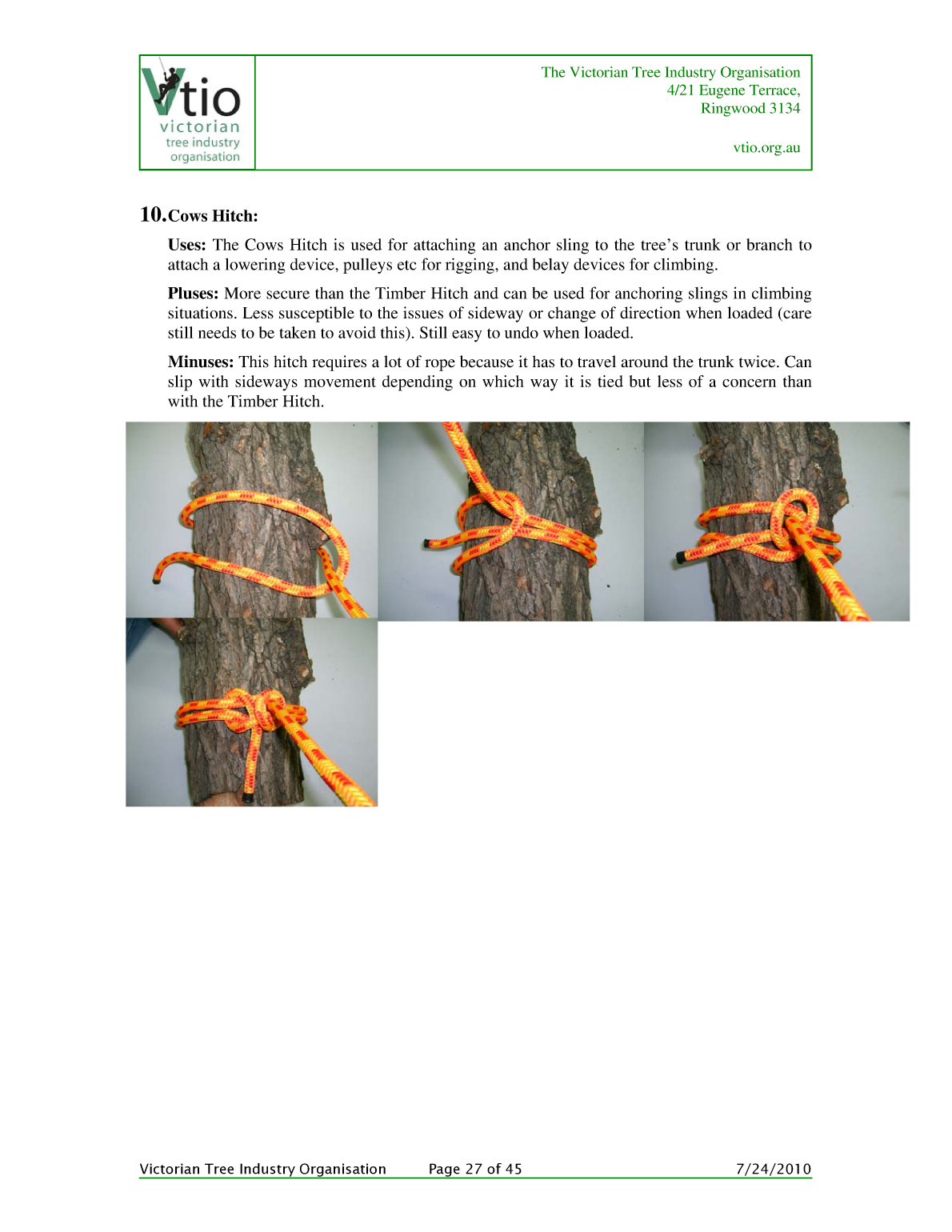 Vtio
victorian
tree industry
organisation

The Victorian Tree Industry Organisation
4/21 Eugene Terrace,
Ringwood 3134

vtio.org.au

10. Cows Hitch:

Uses: The Cows Hitch is used for attaching an anchor sling to the tree's trunk or branch to attach a lowering device, pulleys etc for rigging, and belay devices for climbing.

Pluses: More secure than the Timber Hitch and can be used for anchoring slings in climbing situations. Less susceptible to the issues of sideway or change of direction when loaded (care still needs to be taken to avoid this). Still easy to undo when loaded.

Minuses: This hitch requires a lot of rope because it has to travel around the trunk twice. Can slip with sideways movement depending on which way it is tied but less of a concern than with the Timber Hitch.

Victorian Tree Industry Organisation Page 27 of 45 7/24/2010