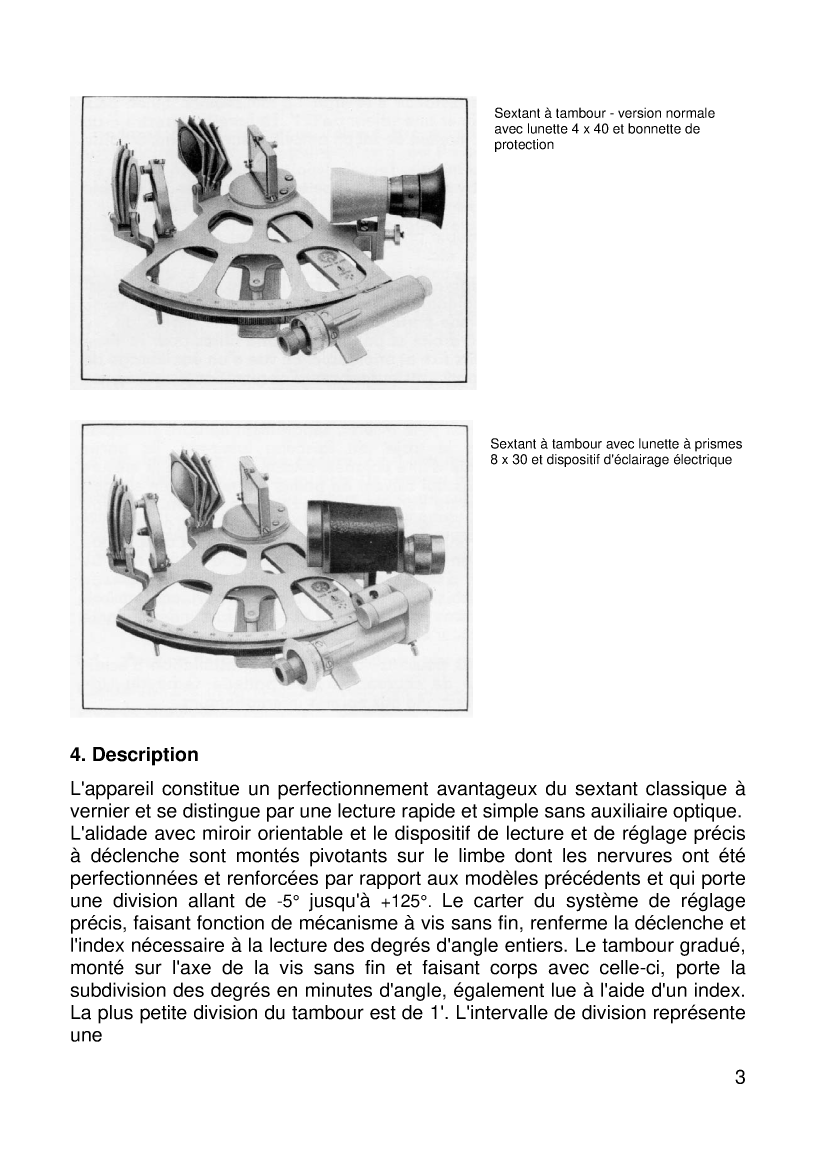 Sextant à tambour - version normale avec lunette 4 x 40 et bonnette de protection

Sextant à tambour avec lunette à prismes 8 x 30 et dispositif d'éclairage électrique

4. Description

L'appareil constitue un perfectionnement avantageux du sextant classique à vernier et se distingue par une lecture rapide et simple sans auxiliaire optique. L'alidade avec miroir orientable et le dispositif de lecture et de réglage précis à déclenche sont montés pivotants sur le limbe dont les nervures ont été perfectionnées et renforcées par rapport aux modèles précédents et qui porte une division allant de -5° jusqu'à +125°. Le carter du système de réglage précis, faisant fonction de mécanisme à vis sans fin, renferme la déclenche et l'index nécessaire à la lecture des degrés d'angle entiers. Le tambour gradué, monté sur l'axe de la vis sans fin et faisant corps avec celle-ci, porte la subdivision des degrés en minutes d'angle, également lue à l'aide d'un index. La plus petite division du tambour est de 1'. L'intervalle de division représente une

3