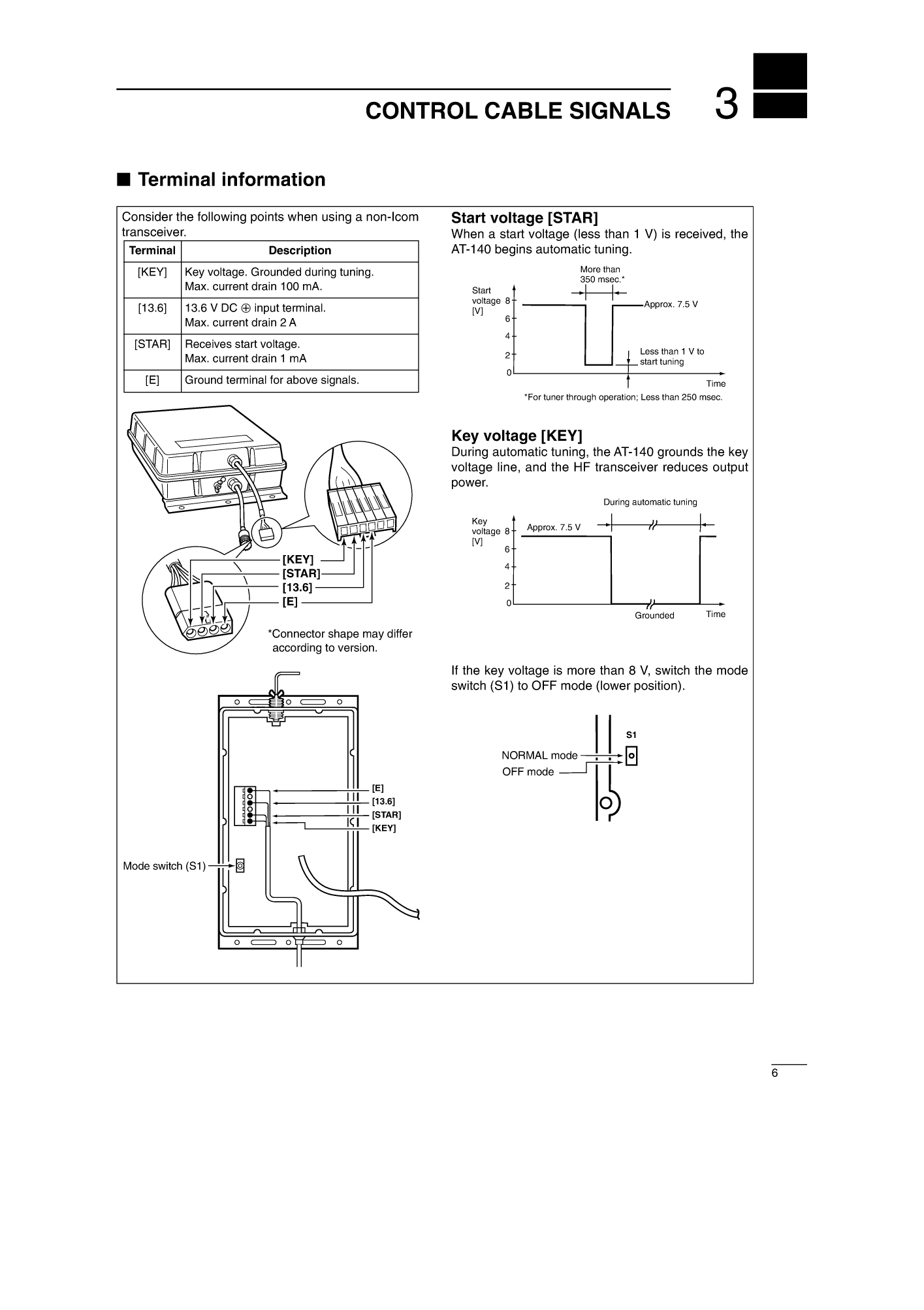 CONTROL CABLE SIGNALS 3

■ Terminal information

Consider the following points when using a non-Icom transceiver.

| Terminal | Description |
|---|---|
| [KEY] | Key voltage. Grounded during tuning. Max. current drain 100 mA. |
| [13.6] | 13.6 V DC ⊕ input terminal. Max. current drain 2 A |
| [STAR] | Receives start voltage. Max. current drain 1 mA |
| [E] | Ground terminal for above signals. |

[KEY]
[STAR]
[13.6]
[E]

*Connector shape may differ according to version.

[E]
[13.6]
[STAR]
[KEY]

Mode switch (S1)

Start voltage [STAR]
When a start voltage (less than 1 V) is received, the AT-140 begins automatic tuning.

More than 350 msec.*
Start voltage [V]
8
6
4
2
0
Approx. 7.5 V
Less than 1 V to start tuning
Time
*For tuner through operation; Less than 250 msec.

Key voltage [KEY]
During automatic tuning, the AT-140 grounds the key voltage line, and the HF transceiver reduces output power.

During automatic tuning
Key voltage [V]
8
6
4
2
0
Approx. 7.5 V
Grounded
Time

If the key voltage is more than 8 V, switch the mode switch (S1) to OFF mode (lower position).

S1
NORMAL mode
OFF mode

6