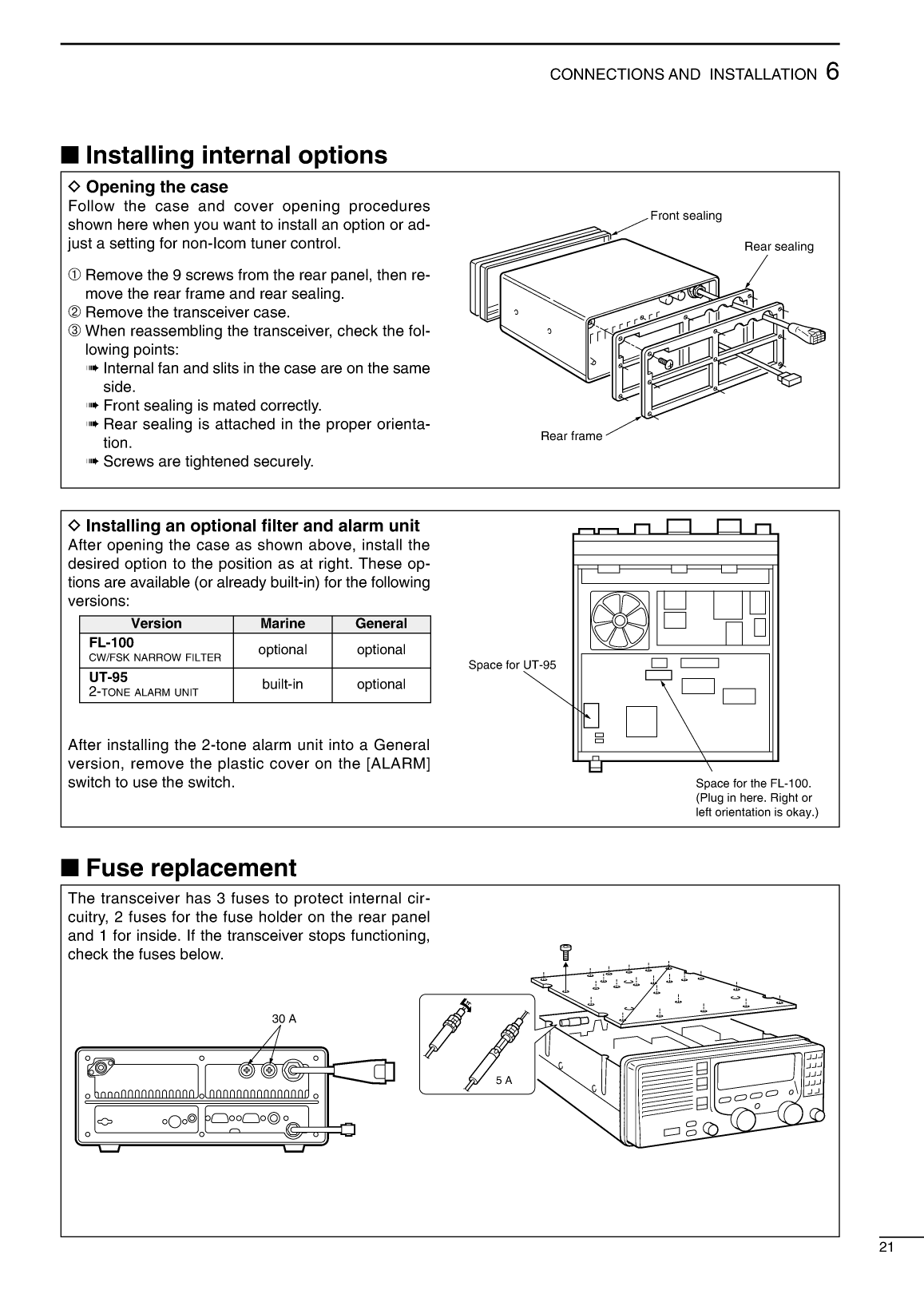 CONNECTIONS AND INSTALLATION 6

■ Installing internal options

◇ Opening the case
Follow the case and cover opening procedures shown here when you want to install an option or adjust a setting for non-Icom tuner control.

① Remove the 9 screws from the rear panel, then remove the rear frame and rear sealing.
② Remove the transceiver case.
③ When reassembling the transceiver, check the following points:
➠ Internal fan and slits in the case are on the same side.
➠ Front sealing is mated correctly.
➠ Rear sealing is attached in the proper orientation.
➠ Screws are tightened securely.

Front sealing
Rear sealing
Rear frame

◇ Installing an optional filter and alarm unit
After opening the case as shown above, install the desired option to the position as at right. These options are available (or already built-in) for the following versions:

| Version | Marine | General |
|---|---|---|
| FL-100 CW/FSK NARROW FILTER | optional | optional |
| UT-95 2-TONE ALARM UNIT | built-in | optional |

After installing the 2-tone alarm unit into a General version, remove the plastic cover on the [ALARM] switch to use the switch.

Space for UT-95
Space for the FL-100. (Plug in here. Right or left orientation is okay.)

■ Fuse replacement
The transceiver has 3 fuses to protect internal circuitry, 2 fuses for the fuse holder on the rear panel and 1 for inside. If the transceiver stops functioning, check the fuses below.

30 A
5 A

21