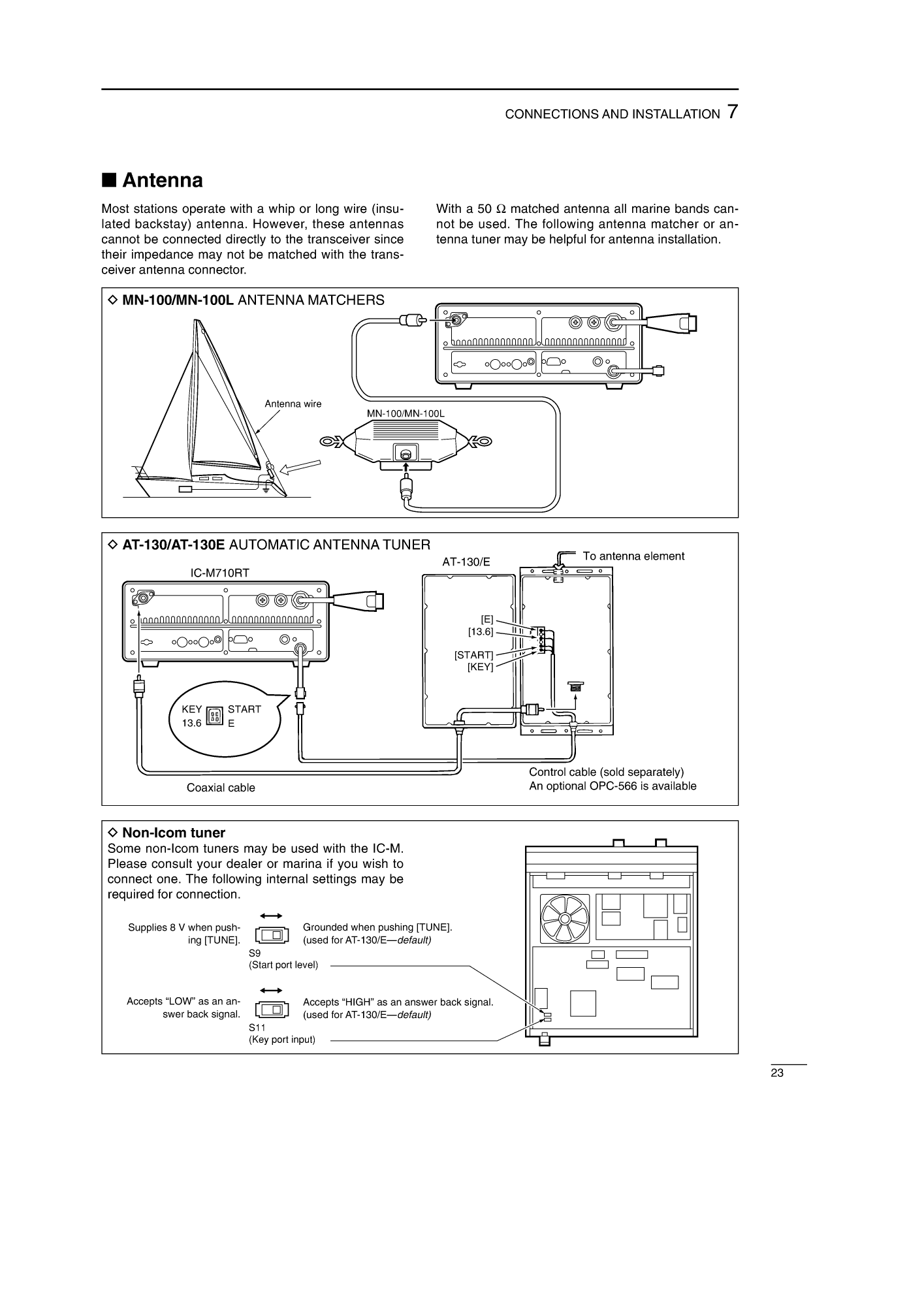 CONNECTIONS AND INSTALLATION 7

■ Antenna

Most stations operate with a whip or long wire (insulated backstay) antenna. However, these antennas cannot be connected directly to the transceiver since their impedance may not be matched with the transceiver antenna connector.

With a 50 Ω matched antenna all marine bands cannot be used. The following antenna matcher or antenna tuner may be helpful for antenna installation.

◇ MN-100/MN-100L ANTENNA MATCHERS

Antenna wire

MN-100/MN-100L

◇ AT-130/AT-130E AUTOMATIC ANTENNA TUNER

IC-M710RT

AT-130/E

To antenna element

[E]
[13.6]
[START]
[KEY]

KEY 13.6 START E

Coaxial cable

Control cable (sold separately)
An optional OPC-566 is available

◇ Non-Icom tuner
Some non-Icom tuners may be used with the IC-M. Please consult your dealer or marina if you wish to connect one. The following internal settings may be required for connection.

Supplies 8 V when pushing [TUNE].

Grounded when pushing [TUNE]. (used for AT-130/E—default)

S9
(Start port level)

Accepts “LOW” as an answer back signal.

Accepts “HIGH” as an answer back signal. (used for AT-130/E—default)

S11
(Key port input)

23