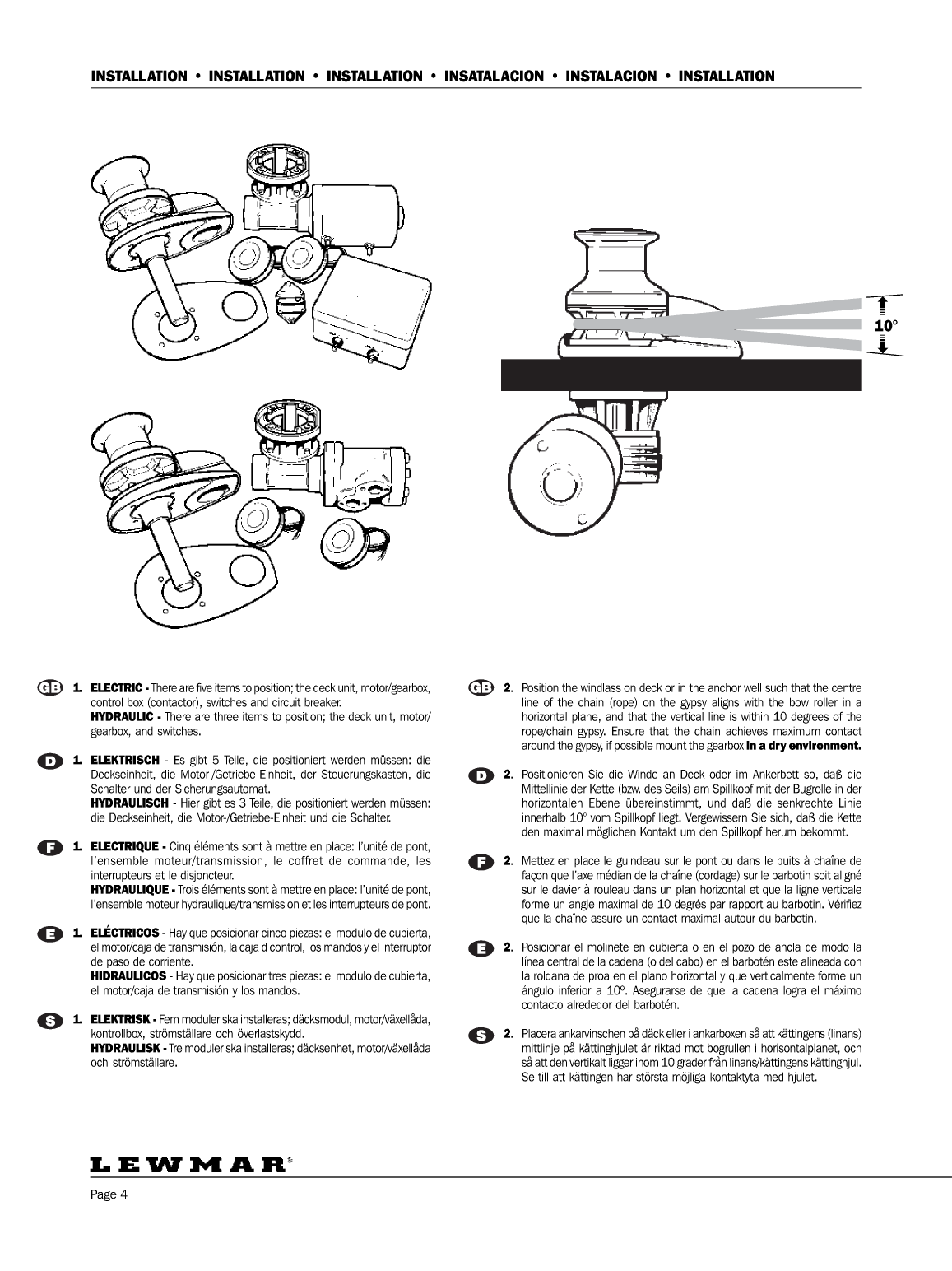 INSTALLATION • INSTALLATION • INSTALLATION • INSATALACION • INSTALACION • INSTALLATION

10°

GB 1. ELECTRIC - There are five items to position; the deck unit, motor/gearbox, control box (contactor), switches and circuit breaker.
HYDRAULIC - There are three items to position; the deck unit, motor/gearbox, and switches.

D 1. ELEKTRISCH - Es gibt 5 Teile, die positioniert werden müssen: die Deckseinheit, die Motor-/Getriebe-Einheit, der Steuerungskasten, die Schalter und der Sicherungsautomat.
HYDRAULISCH - Hier gibt es 3 Teile, die positioniert werden müssen: die Deckseinheit, die Motor-/Getriebe-Einheit und die Schalter.

F 1. ELECTRIQUE - Cinq éléments sont à mettre en place: l'unité de pont, l'ensemble moteur/transmission, le coffret de commande, les interrupteurs et le disjoncteur.
HYDRAULIQUE - Trois éléments sont à mettre en place: l'unité de pont, l'ensemble moteur hydraulique/transmission et les interrupteurs de pont.

E 1. ELÉCTRICOS - Hay que posicionar cinco piezas: el modulo de cubierta, el motor/caja de transmisión, la caja d control, los mandos y el interruptor de paso de corriente.
HIDRAULICOS - Hay que posicionar tres piezas: el modulo de cubierta, el motor/caja de transmisión y los mandos.

S 1. ELEKTRISK - Fem moduler ska installeras; däcksmodul, motor/växellåda, kontrollbox, strömställare och överlastskydd.
HYDRAULISK - Tre moduler ska installeras; däcksenhet, motor/växellåda och strömställare.

GB 2. Position the windlass on deck or in the anchor well such that the centre line of the chain (rope) on the gypsy aligns with the bow roller in a horizontal plane, and that the vertical line is within 10 degrees of the rope/chain gypsy. Ensure that the chain achieves maximum contact around the gypsy, if possible mount the gearbox in a dry environment.

D 2. Positionieren Sie die Winde an Deck oder im Ankerbett so, daß die Mittellinie der Kette (bzw. des Seils) am Spillkopf mit der Bugrolle in der horizontalen Ebene übereinstimmt, und daß die senkrechte Linie innerhalb 10° vom Spillkopf liegt. Vergewissern Sie sich, daß die Kette den maximal möglichen Kontakt um den Spillkopf herum bekommt.

F 2. Mettez en place le guindeau sur le pont ou dans le puits à chaîne de façon que l'axe médian de la chaîne (cordage) sur le barbotin soit aligné sur le davier à rouleau dans un plan horizontal et que la ligne verticale forme un angle maximal de 10 degrés par rapport au barbotin. Vérifiez que la chaîne assure un contact maximal autour du barbotin.

E 2. Posicionar el molinete en cubierta o en el pozo de ancla de modo la línea central de la cadena (o del cabo) en el barbotén este alineada con la roldana de proa en el plano horizontal y que verticalmente forme un ángulo inferior a 10º. Asegurarse de que la cadena logra el máximo contacto alrededor del barbotén.

S 2. Placera ankarvinschen på däck eller i ankarboxen så att kättingens (linans) mittlinje på kättinghjulet är riktad mot bogrullen i horisontalplanet, och så att den vertikalt ligger inom 10 grader från linans/kättingens kättinghjul. Se till att kättingen har största möjliga kontaktyta med hjulet.

LEWMAR®

Page 4