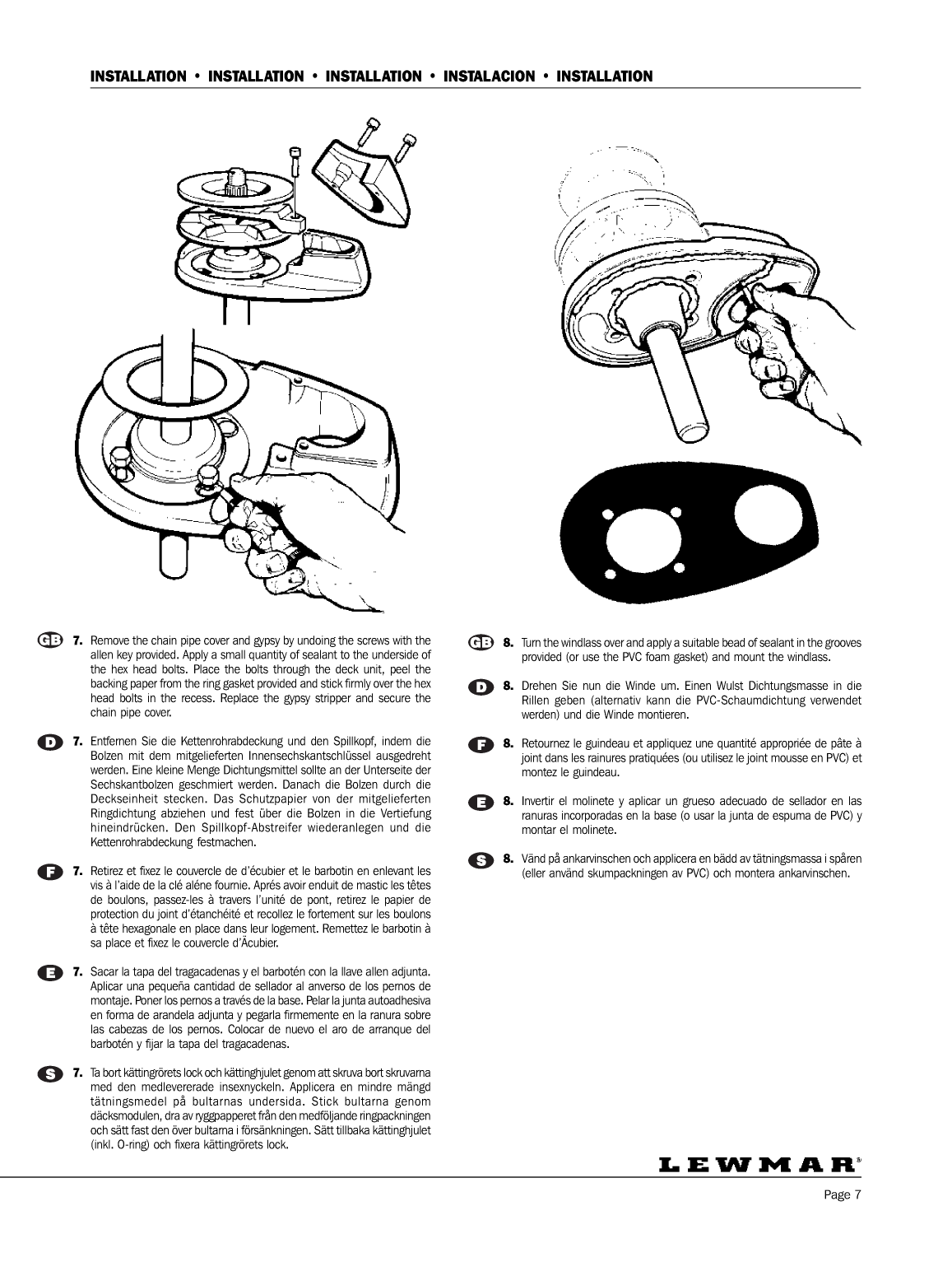 INSTALLATION • INSTALLATION • INSTALLATION • INSTALACION • INSTALLATION

GB 7. Remove the chain pipe cover and gypsy by undoing the screws with the allen key provided. Apply a small quantity of sealant to the underside of the hex head bolts. Place the bolts through the deck unit, peel the backing paper from the ring gasket provided and stick firmly over the hex head bolts in the recess. Replace the gypsy stripper and secure the chain pipe cover.

D 7. Entfernen Sie die Kettenrohrabdeckung und den Spillkopf, indem die Bolzen mit dem mitgelieferten Innensechskantschlüssel ausgedreht werden. Eine kleine Menge Dichtungsmittel sollte an der Unterseite der Sechskantbolzen geschmiert werden. Danach die Bolzen durch die Deckseinheit stecken. Das Schutzpapier von der mitgelieferten Ringdichtung abziehen und fest über die Bolzen in die Vertiefung hineindrücken. Den Spillkopf-Abstreifer wiederanlegen und die Kettenrohrabdeckung festmachen.

F 7. Retirez et fixez le couvercle de d'écubier et le barbotin en enlevant les vis à l'aide de la clé aléne fournie. Aprés avoir enduit de mastic les têtes de boulons, passez-les à travers l'unité de pont, retirez le papier de protection du joint d'étanchéité et recollez le fortement sur les boulons à tête hexagonale en place dans leur logement. Remettez le barbotin à sa place et fixez le couvercle d'Äcubier.

E 7. Sacar la tapa del tragacadenas y el barbotén con la llave allen adjunta. Aplicar una pequeña cantidad de sellador al anverso de los pernos de montaje. Poner los pernos a través de la base. Pelar la junta autoadhesiva en forma de arandela adjunta y pegarla firmemente en la ranura sobre las cabezas de los pernos. Colocar de nuevo el aro de arranque del barbotén y fijar la tapa del tragacadenas.

S 7. Ta bort kättingrörets lock och kättinghjulet genom att skruva bort skruvarna med den medlevererade insexnyckeln. Applicera en mindre mängd tätningsmedel på bultarnas undersida. Stick bultarna genom däcksmodulen, dra av ryggpapperet från den medföljande ringpackningen och sätt fast den över bultarna i försänkningen. Sätt tillbaka kättinghjulet (inkl. O-ring) och fixera kättingrörets lock.

GB 8. Turn the windlass over and apply a suitable bead of sealant in the grooves provided (or use the PVC foam gasket) and mount the windlass.

D 8. Drehen Sie nun die Winde um. Einen Wulst Dichtungsmasse in die Rillen geben (alternativ kann die PVC-Schaumdichtung verwendet werden) und die Winde montieren.

F 8. Retournez le guindeau et appliquez une quantité appropriée de pâte à joint dans les rainures pratiquées (ou utilisez le joint mousse en PVC) et montez le guindeau.

E 8. Invertir el molinete y aplicar un grueso adecuado de sellador en las ranuras incorporadas en la base (o usar la junta de espuma de PVC) y montar el molinete.

S 8. Vänd på ankarvinschen och applicera en bädd av tätningsmassa i spåren (eller använd skumpackningen av PVC) och montera ankarvinschen.

LEWMAR®

Page 7