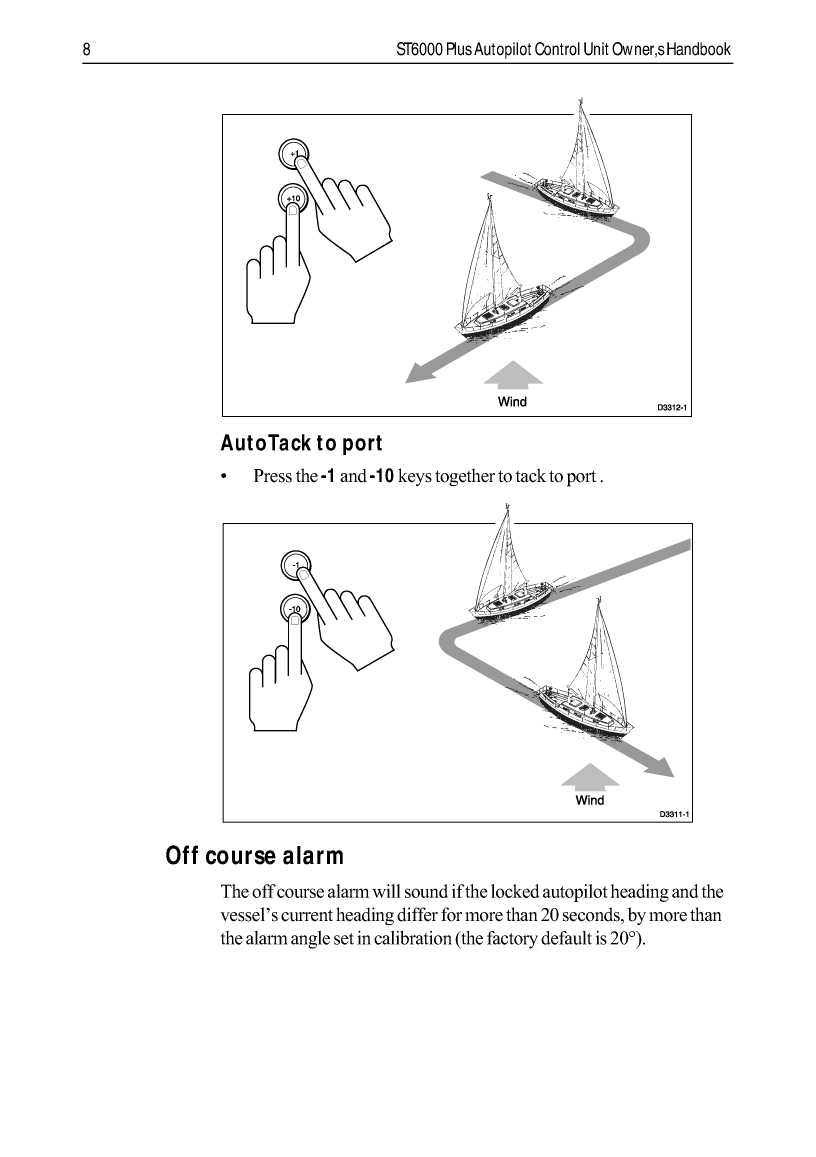 8

ST6000 Plus Autopilot Control Unit Owner,s Handbook

+1

+10

Wind

D3312-1

AutoTack to port

• Press the -1 and -10 keys together to tack to port .

-1

-10

Wind

D3311-1

Off course alarm

The off course alarm will sound if the locked autopilot heading and the vessel's current heading differ for more than 20 seconds, by more than the alarm angle set in calibration (the factory default is 20°).