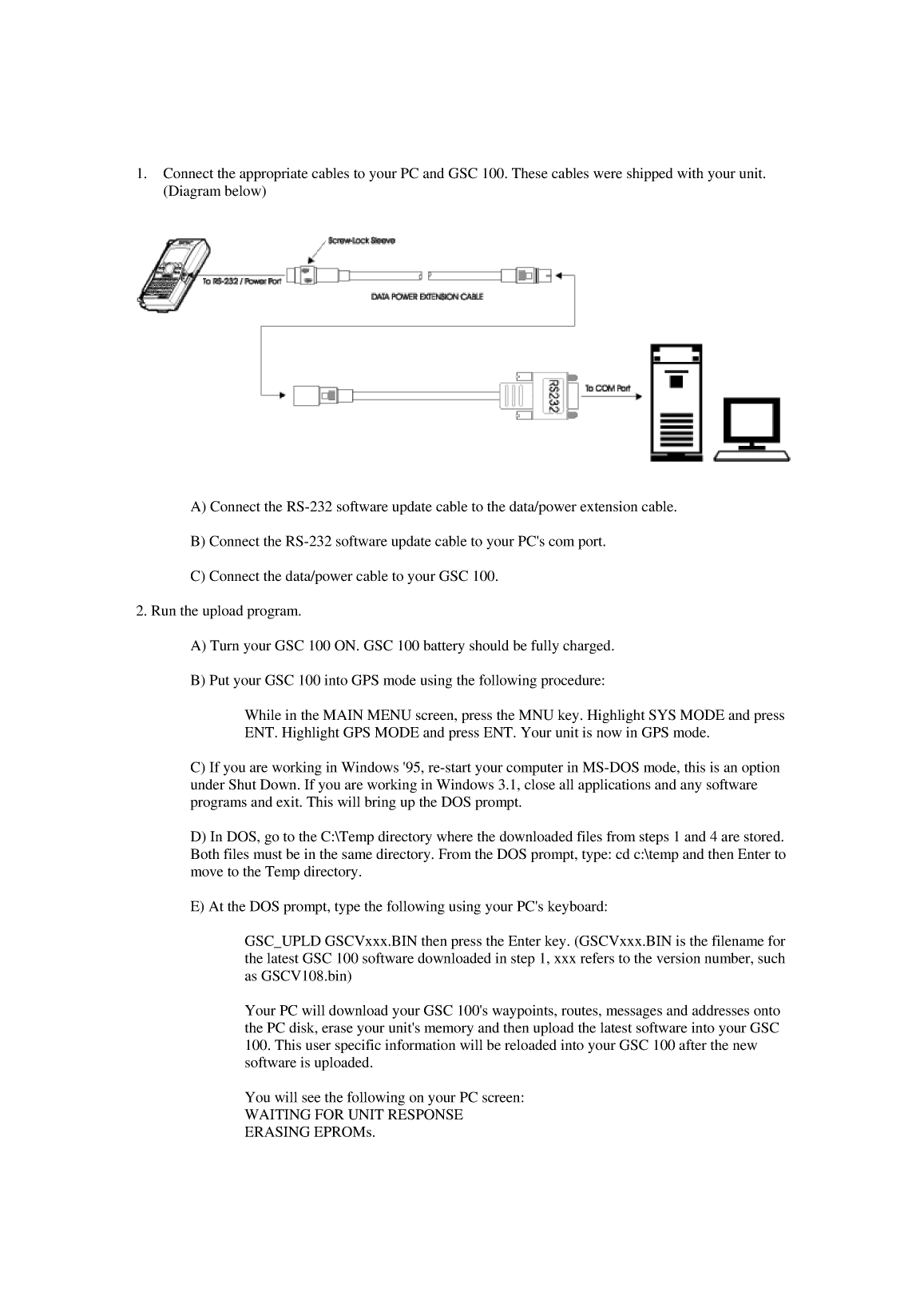 1. Connect the appropriate cables to your PC and GSC 100. These cables were shipped with your unit. (Diagram below)

Screw-Lock Sleeve

To RS-232 / Power Port

DATA POWER EXTENSION CABLE

RS232

To COM Port

A) Connect the RS-232 software update cable to the data/power extension cable.

B) Connect the RS-232 software update cable to your PC's com port.

C) Connect the data/power cable to your GSC 100.

2. Run the upload program.

A) Turn your GSC 100 ON. GSC 100 battery should be fully charged.

B) Put your GSC 100 into GPS mode using the following procedure:

While in the MAIN MENU screen, press the MNU key. Highlight SYS MODE and press ENT. Highlight GPS MODE and press ENT. Your unit is now in GPS mode.

C) If you are working in Windows '95, re-start your computer in MS-DOS mode, this is an option under Shut Down. If you are working in Windows 3.1, close all applications and any software programs and exit. This will bring up the DOS prompt.

D) In DOS, go to the C:\Temp directory where the downloaded files from steps 1 and 4 are stored. Both files must be in the same directory. From the DOS prompt, type: cd c:\temp and then Enter to move to the Temp directory.

E) At the DOS prompt, type the following using your PC's keyboard:

GSC_UPLD GSCVxxx.BIN then press the Enter key. (GSCVxxx.BIN is the filename for the latest GSC 100 software downloaded in step 1, xxx refers to the version number, such as GSCV108.bin)

Your PC will download your GSC 100's waypoints, routes, messages and addresses onto the PC disk, erase your unit's memory and then upload the latest software into your GSC 100. This user specific information will be reloaded into your GSC 100 after the new software is uploaded.

You will see the following on your PC screen:
WAITING FOR UNIT RESPONSE
ERASING EPROMs.