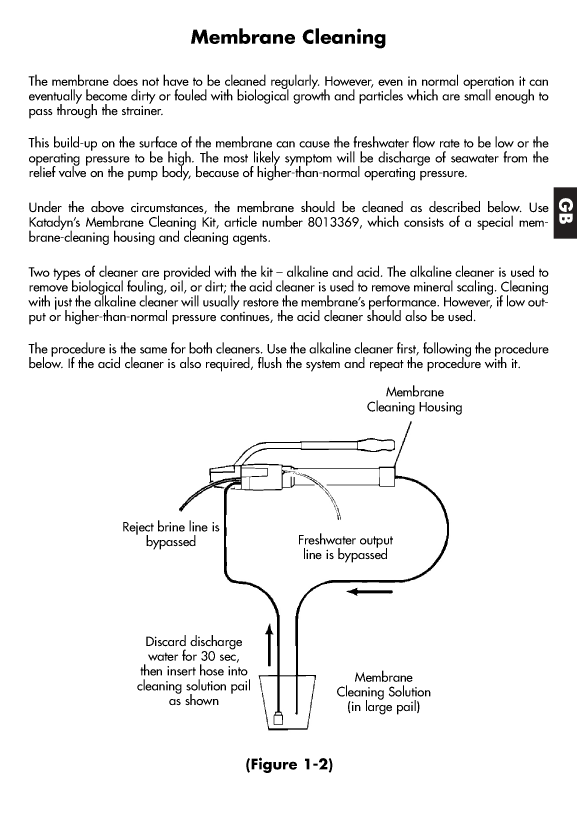 Membrane Cleaning

The membrane does not have to be cleaned regularly. However, even in normal operation it can eventually become dirty or fouled with biological growth and particles which are small enough to pass through the strainer.

This build-up on the surface of the membrane can cause the freshwater flow rate to be low or the operating pressure to be high. The most likely symptom will be discharge of seawater from the relief valve on the pump body, because of higher-than-normal operating pressure.

Under the above circumstances, the membrane should be cleaned as described below. Use Katadyn's Membrane Cleaning Kit, article number 8013369, which consists of a special membrane-cleaning housing and cleaning agents.

GB

Two types of cleaner are provided with the kit – alkaline and acid. The alkaline cleaner is used to remove biological fouling, oil, or dirt; the acid cleaner is used to remove mineral scaling. Cleaning with just the alkaline cleaner will usually restore the membrane's performance. However, if low output or higher-than-normal pressure continues, the acid cleaner should also be used.

The procedure is the same for both cleaners. Use the alkaline cleaner first, following the procedure below. If the acid cleaner is also required, flush the system and repeat the procedure with it.

Membrane Cleaning Housing

Reject brine line is bypassed

Freshwater output line is bypassed

Discard discharge water for 30 sec, then insert hose into cleaning solution pail as shown

Membrane Cleaning Solution (in large pail)

(Figure 1-2)