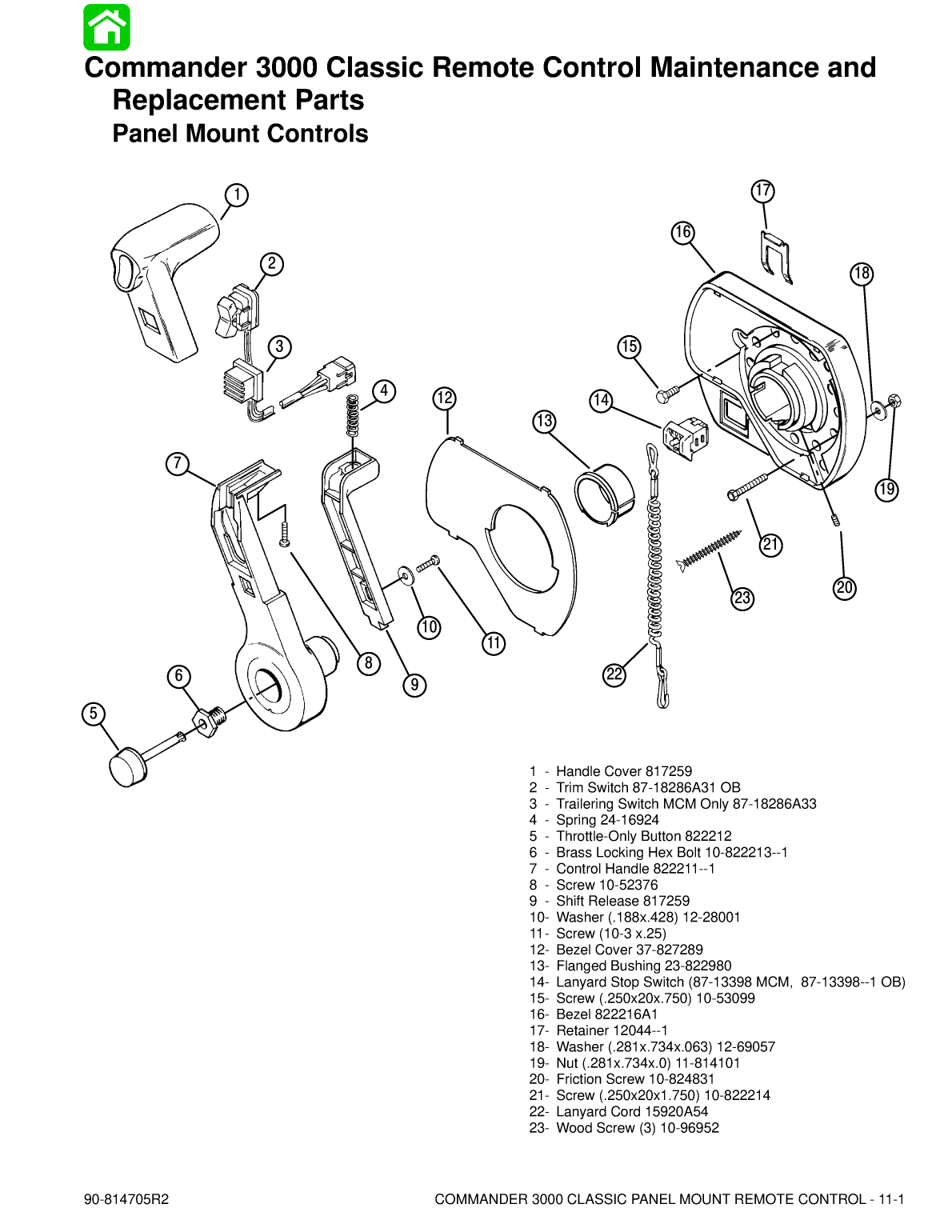 Commander 3000 Classic Remote Control Maintenance and Replacement Parts
Panel Mount Controls

1
2
3
4
5
6
7
8
9
10
11
12
13
14
15
16
17
18
19
20
21
22
23

1 - Handle Cover 817259
2 - Trim Switch 87-18286A31 OB
3 - Trailering Switch MCM Only 87-18286A33
4 - Spring 24-16924
5 - Throttle-Only Button 822212
6 - Brass Locking Hex Bolt 10-822213--1
7 - Control Handle 822211--1
8 - Screw 10-52376
9 - Shift Release 817259
10- Washer (.188x.428) 12-28001
11- Screw (10-3 x.25)
12- Bezel Cover 37-827289
13- Flanged Bushing 23-822980
14- Lanyard Stop Switch (87-13398 MCM, 87-13398--1 OB)
15- Screw (.250x20x.750) 10-53099
16- Bezel 822216A1
17- Retainer 12044--1
18- Washer (.281x.734x.063) 12-69057
19- Nut (.281x.734x.0) 11-814101
20- Friction Screw 10-824831
21- Screw (.250x20x1.750) 10-822214
22- Lanyard Cord 15920A54
23- Wood Screw (3) 10-96952

90-814705R2
COMMANDER 3000 CLASSIC PANEL MOUNT REMOTE CONTROL - 11-1