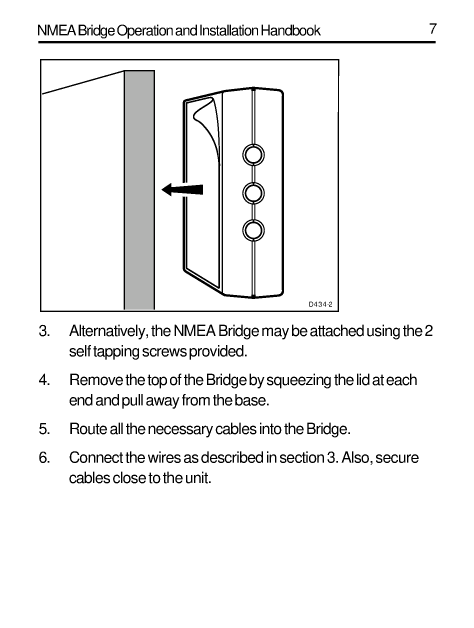 NMEA Bridge Operation and Installation Handbook 7

D434-2

3. Alternatively, the NMEA Bridge may be attached using the 2 self tapping screws provided.

4. Remove the top of the Bridge by squeezing the lid at each end and pull away from the base.

5. Route all the necessary cables into the Bridge.

6. Connect the wires as described in section 3. Also, secure cables close to the unit.